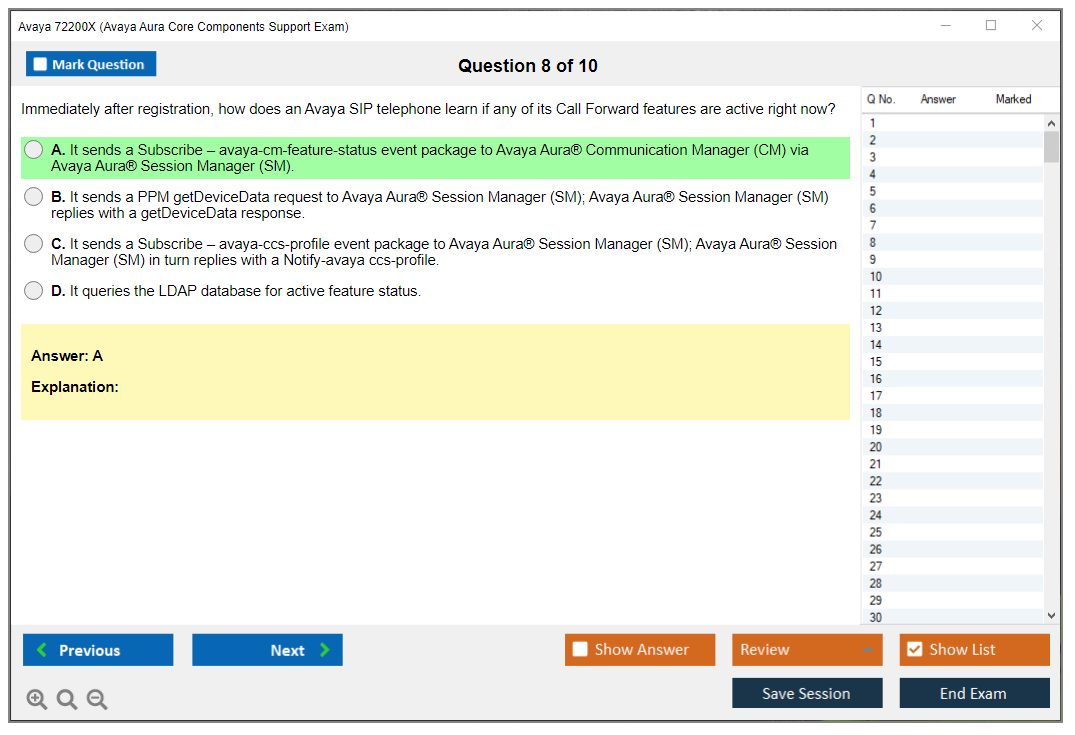 Avaya 72200X (Avaya Aura Core Components Support Exam)

Mark Question

Question 8 of 10

Immediately after registration, how does an Avaya SIP telephone learn if any of its Call Forward features are active right now?

A. It sends a Subscribe – avaya-cm-feature-status event package to Avaya Aura® Communication Manager (CM) via Avaya Aura® Session Manager (SM).

B. It sends a PPM getDeviceData request to Avaya Aura® Session Manager (SM); Avaya Aura® Session Manager (SM) replies with a getDeviceData response.

C. It sends a Subscribe – avaya-ccs-profile event package to Avaya Aura® Session Manager (SM); Avaya Aura® Session Manager (SM) in turn replies with a Notify-avaya ccs-profile.

D. It queries the LDAP database for active feature status.

Answer: A

Explanation:

| Q No. | Answer | Marked |
|---|---|---|
| 1 | | |
| 2 | | |
| 3 | | |
| 4 | | |
| 5 | | |
| 6 | | |
| 7 | | |
| 8 | | |
| 9 | | |
| 10 | | |
| 11 | | |
| 12 | | |
| 13 | | |
| 14 | | |
| 15 | | |
| 16 | | |
| 17 | | |
| 18 | | |
| 19 | | |
| 20 | | |
| 21 | | |
| 22 | | |
| 23 | | |
| 24 | | |
| 25 | | |
| 26 | | |
| 27 | | |
| 28 | | |
| 29 | | |
| 30 | | |

Previous

Next

Show Answer

Review

Show List

Save Session

End Exam