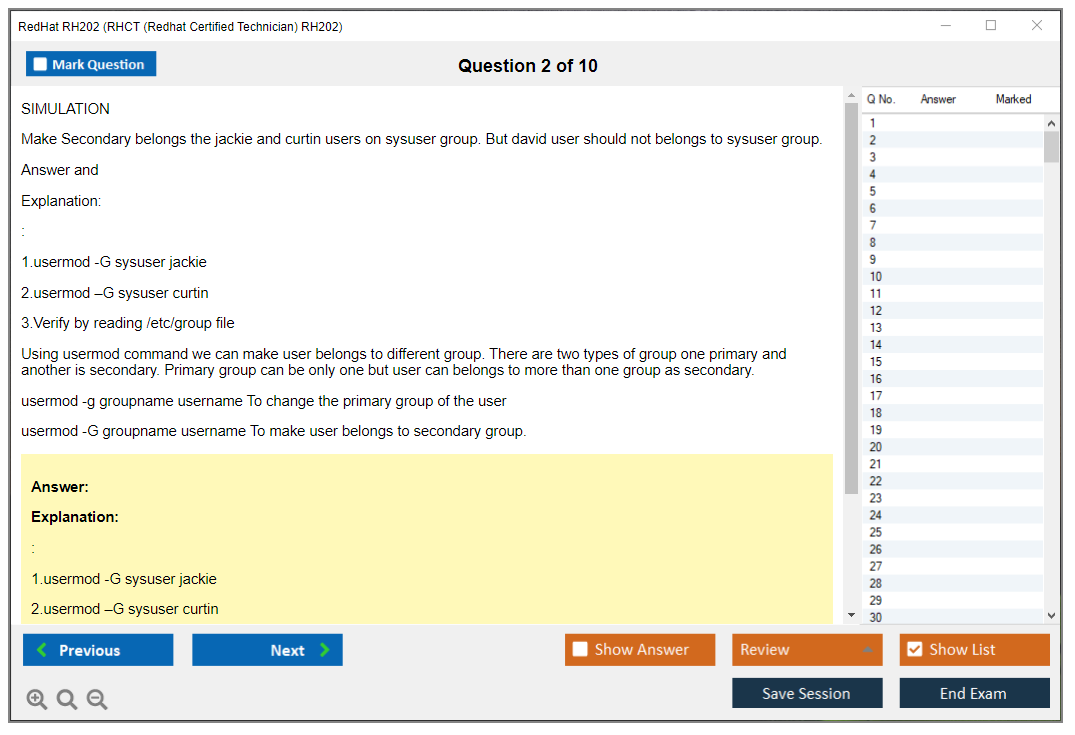 RedHat RH202 (RHCT (Redhat Certified Technician) RH202)

Mark Question

Question 2 of 10

SIMULATION

Make Secondary belongs the jackie and curtin users on sysuser group. But david user should not belongs to sysuser group.

Answer and

Explanation:

:

1.usermod -G sysuser jackie

2.usermod –G sysuser curtin

3.Verify by reading /etc/group file

Using usermod command we can make user belongs to different group. There are two types of group one primary and another is secondary. Primary group can be only one but user can belongs to more than one group as secondary.

usermod -g groupname username To change the primary group of the user

usermod -G groupname username To make user belongs to secondary group.

Answer:

Explanation:

:

1.usermod -G sysuser jackie

2.usermod –G sysuser curtin

| Q No. | Answer | Marked |
|---|---|---|
| 1 | | |
| 2 | | |
| 3 | | |
| 4 | | |
| 5 | | |
| 6 | | |
| 7 | | |
| 8 | | |
| 9 | | |
| 10 | | |
| 11 | | |
| 12 | | |
| 13 | | |
| 14 | | |
| 15 | | |
| 16 | | |
| 17 | | |
| 18 | | |
| 19 | | |
| 20 | | |
| 21 | | |
| 22 | | |
| 23 | | |
| 24 | | |
| 25 | | |
| 26 | | |
| 27 | | |
| 28 | | |
| 29 | | |
| 30 | | |

Previous

Next

Show Answer

Review

Show List

Save Session

End Exam