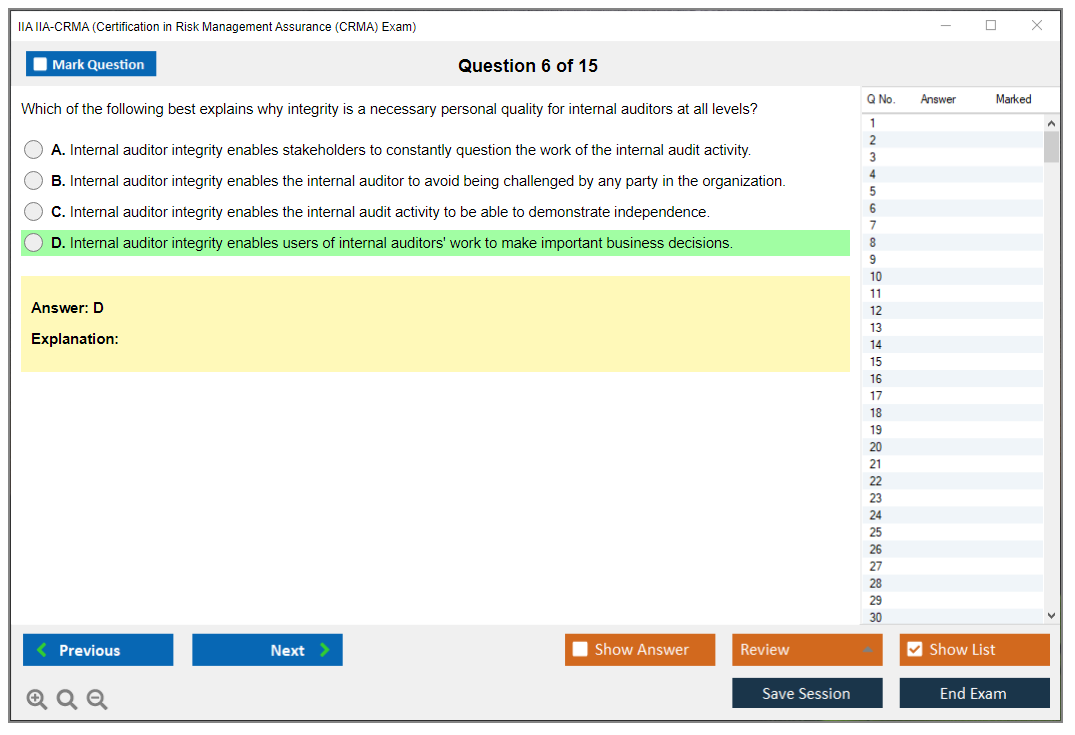 IIA IIA-CRMA (Certification in Risk Management Assurance (CRMA) Exam)

Mark Question

Question 6 of 15

Which of the following best explains why integrity is a necessary personal quality for internal auditors at all levels?

A. Internal auditor integrity enables stakeholders to constantly question the work of the internal audit activity.

B. Internal auditor integrity enables the internal auditor to avoid being challenged by any party in the organization.

C. Internal auditor integrity enables the internal audit activity to be able to demonstrate independence.

D. Internal auditor integrity enables users of internal auditors' work to make important business decisions.

Answer: D

Explanation:

| Q No. | Answer | Marked |
|---|---|---|
| 1 | | |
| 2 | | |
| 3 | | |
| 4 | | |
| 5 | | |
| 6 | | |
| 7 | | |
| 8 | | |
| 9 | | |
| 10 | | |
| 11 | | |
| 12 | | |
| 13 | | |
| 14 | | |
| 15 | | |
| 16 | | |
| 17 | | |
| 18 | | |
| 19 | | |
| 20 | | |
| 21 | | |
| 22 | | |
| 23 | | |
| 24 | | |
| 25 | | |
| 26 | | |
| 27 | | |
| 28 | | |
| 29 | | |
| 30 | | |

Previous

Next

Show Answer

Review

Show List

Save Session

End Exam