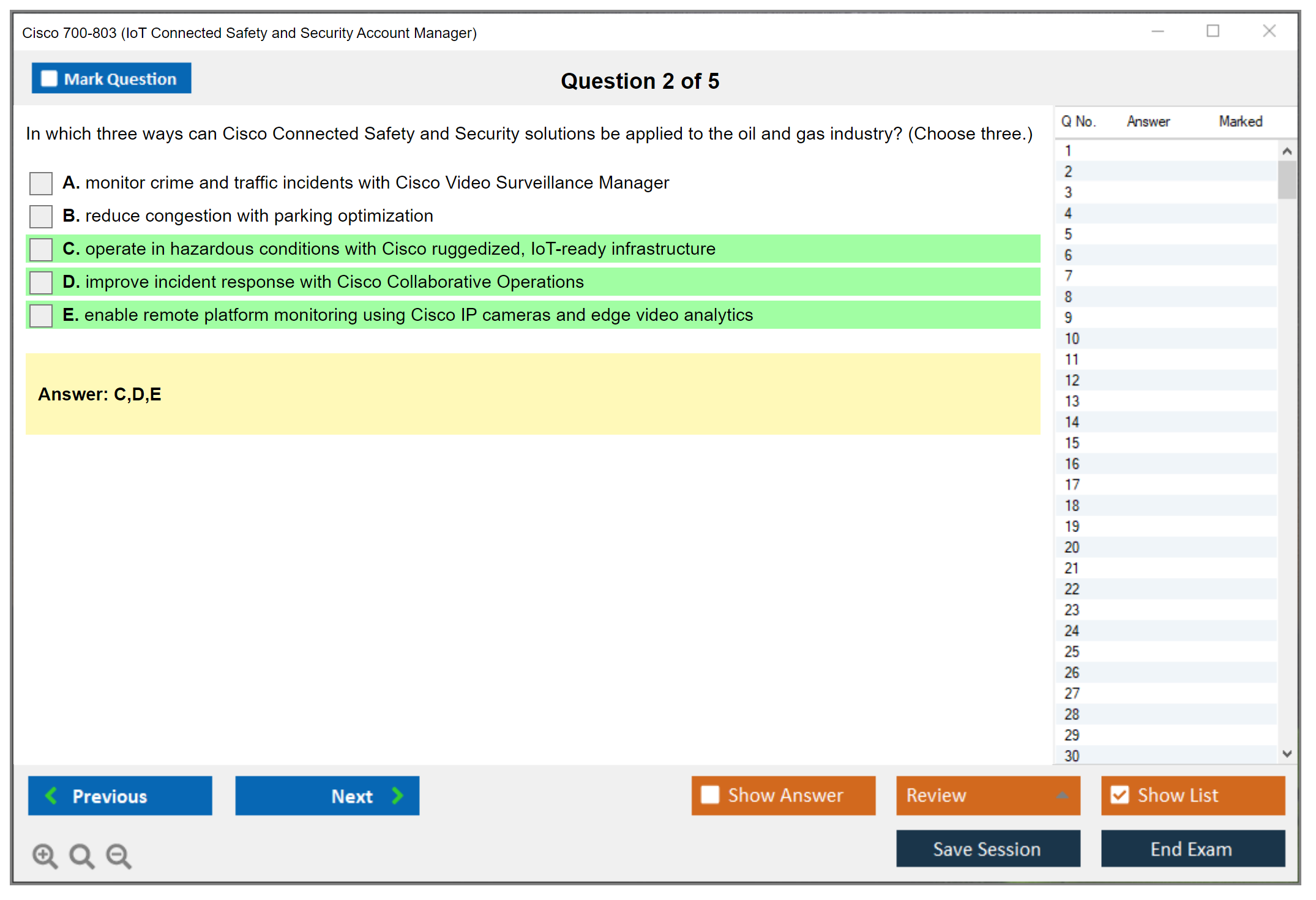 Cisco 700-803 (IoT Connected Safety and Security Account Manager)

Mark Question

Question 2 of 5

In which three ways can Cisco Connected Safety and Security solutions be applied to the oil and gas industry? (Choose three.)

A. monitor crime and traffic incidents with Cisco Video Surveillance Manager
B. reduce congestion with parking optimization
C. operate in hazardous conditions with Cisco ruggedized, IoT-ready infrastructure
D. improve incident response with Cisco Collaborative Operations
E. enable remote platform monitoring using Cisco IP cameras and edge video analytics

Answer: C,D,E

| Q No. | Answer | Marked |
|---|---|---|
| 1 | | |
| 2 | | |
| 3 | | |
| 4 | | |
| 5 | | |
| 6 | | |
| 7 | | |
| 8 | | |
| 9 | | |
| 10 | | |
| 11 | | |
| 12 | | |
| 13 | | |
| 14 | | |
| 15 | | |
| 16 | | |
| 17 | | |
| 18 | | |
| 19 | | |
| 20 | | |
| 21 | | |
| 22 | | |
| 23 | | |
| 24 | | |
| 25 | | |
| 26 | | |
| 27 | | |
| 28 | | |
| 29 | | |
| 30 | | |

Previous
Next
Show Answer
Review
Show List
Save Session
End Exam