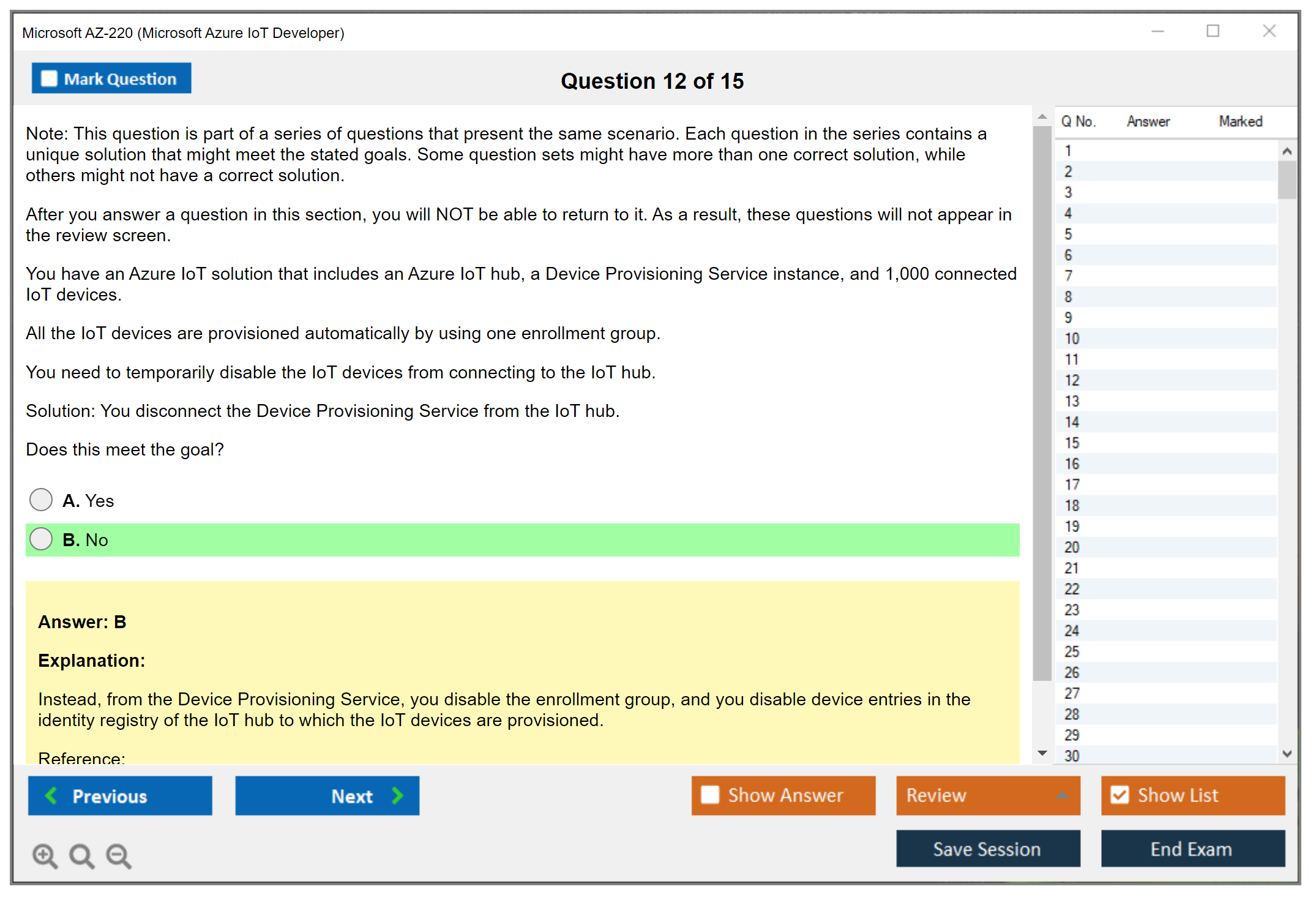 Microsoft AZ-220 (Microsoft Azure IoT Developer)

Mark Question

Question 12 of 15

Note: This question is part of a series of questions that present the same scenario. Each question in the series contains a unique solution that might meet the stated goals. Some question sets might have more than one correct solution, while others might not have a correct solution.

After you answer a question in this section, you will NOT be able to return to it. As a result, these questions will not appear in the review screen.

You have an Azure IoT solution that includes an Azure IoT hub, a Device Provisioning Service instance, and 1,000 connected IoT devices.

All the IoT devices are provisioned automatically by using one enrollment group.

You need to temporarily disable the IoT devices from connecting to the IoT hub.

Solution: You disconnect the Device Provisioning Service from the IoT hub.

Does this meet the goal?

A. Yes

B. No

Answer: B

Explanation:

Instead, from the Device Provisioning Service, you disable the enrollment group, and you disable device entries in the identity registry of the IoT hub to which the IoT devices are provisioned.

Reference:

| Q No. | Answer | Marked |
|---|---|---|
| 1 | | |
| 2 | | |
| 3 | | |
| 4 | | |
| 5 | | |
| 6 | | |
| 7 | | |
| 8 | | |
| 9 | | |
| 10 | | |
| 11 | | |
| 12 | | |
| 13 | | |
| 14 | | |
| 15 | | |
| 16 | | |
| 17 | | |
| 18 | | |
| 19 | | |
| 20 | | |
| 21 | | |
| 22 | | |
| 23 | | |
| 24 | | |
| 25 | | |
| 26 | | |
| 27 | | |
| 28 | | |
| 29 | | |
| 30 | | |

Previous
Next
Show Answer
Review
Show List
Save Session
End Exam