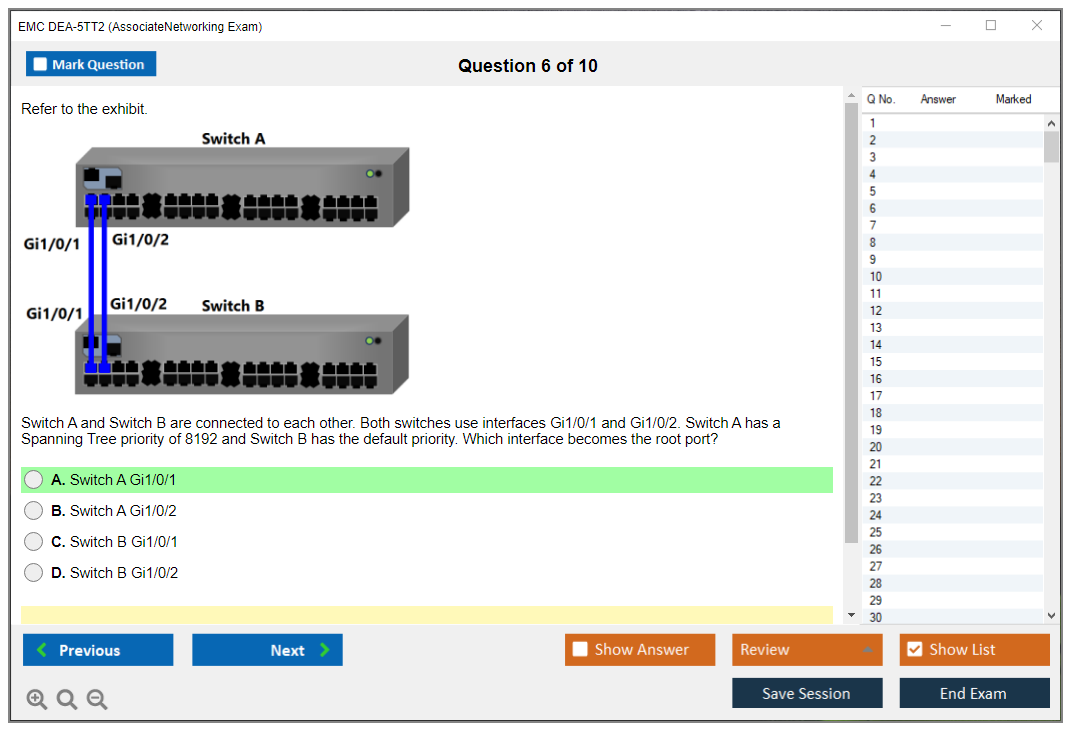 EMC DEA-5TT2 (AssociateNetworking Exam)

Mark Question

Question 6 of 10

Refer to the exhibit.

Switch A

Gi1/0/1 Gi1/0/2

Gi1/0/1 Gi1/0/2 Switch B

Switch A and Switch B are connected to each other. Both switches use interfaces Gi1/0/1 and Gi1/0/2. Switch A has a Spanning Tree priority of 8192 and Switch B has the default priority. Which interface becomes the root port?

A. Switch A Gi1/0/1

B. Switch A Gi1/0/2

C. Switch B Gi1/0/1

D. Switch B Gi1/0/2

| Q No. | Answer | Marked |
|---|---|---|
| 1 | | |
| 2 | | |
| 3 | | |
| 4 | | |
| 5 | | |
| 6 | | |
| 7 | | |
| 8 | | |
| 9 | | |
| 10 | | |
| 11 | | |
| 12 | | |
| 13 | | |
| 14 | | |
| 15 | | |
| 16 | | |
| 17 | | |
| 18 | | |
| 19 | | |
| 20 | | |
| 21 | | |
| 22 | | |
| 23 | | |
| 24 | | |
| 25 | | |
| 26 | | |
| 27 | | |
| 28 | | |
| 29 | | |
| 30 | | |

Previous Next

Show Answer Review Show List

Save Session End Exam