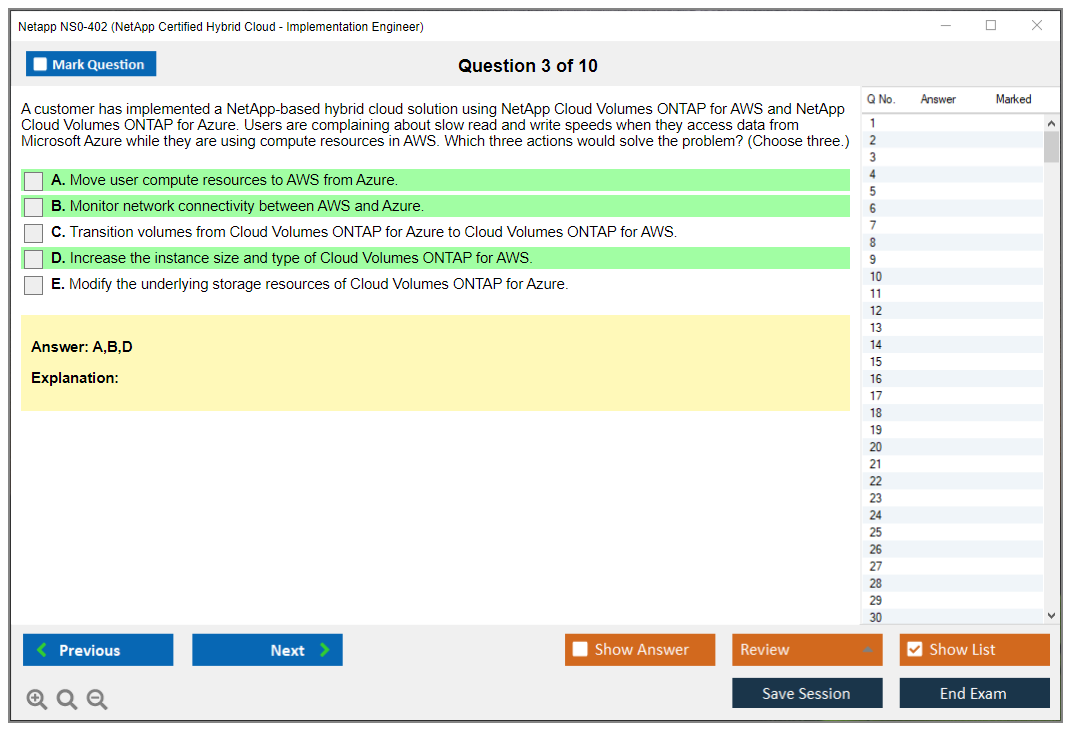 Netapp NS0-402 (NetApp Certified Hybrid Cloud - Implementation Engineer)

Mark Question

Question 3 of 10

A customer has implemented a NetApp-based hybrid cloud solution using NetApp Cloud Volumes ONTAP for AWS and NetApp Cloud Volumes ONTAP for Azure. Users are complaining about slow read and write speeds when they access data from Microsoft Azure while they are using compute resources in AWS. Which three actions would solve the problem? (Choose three.)

A. Move user compute resources to AWS from Azure.
B. Monitor network connectivity between AWS and Azure.
C. Transition volumes from Cloud Volumes ONTAP for Azure to Cloud Volumes ONTAP for AWS.
D. Increase the instance size and type of Cloud Volumes ONTAP for AWS.
E. Modify the underlying storage resources of Cloud Volumes ONTAP for Azure.

Answer: A,B,D

Explanation:

| Q No. | Answer | Marked |
|---|---|---|
| 1 | | |
| 2 | | |
| 3 | | |
| 4 | | |
| 5 | | |
| 6 | | |
| 7 | | |
| 8 | | |
| 9 | | |
| 10 | | |
| 11 | | |
| 12 | | |
| 13 | | |
| 14 | | |
| 15 | | |
| 16 | | |
| 17 | | |
| 18 | | |
| 19 | | |
| 20 | | |
| 21 | | |
| 22 | | |
| 23 | | |
| 24 | | |
| 25 | | |
| 26 | | |
| 27 | | |
| 28 | | |
| 29 | | |
| 30 | | |

Previous
Next
Show Answer
Review
Show List
Save Session
End Exam