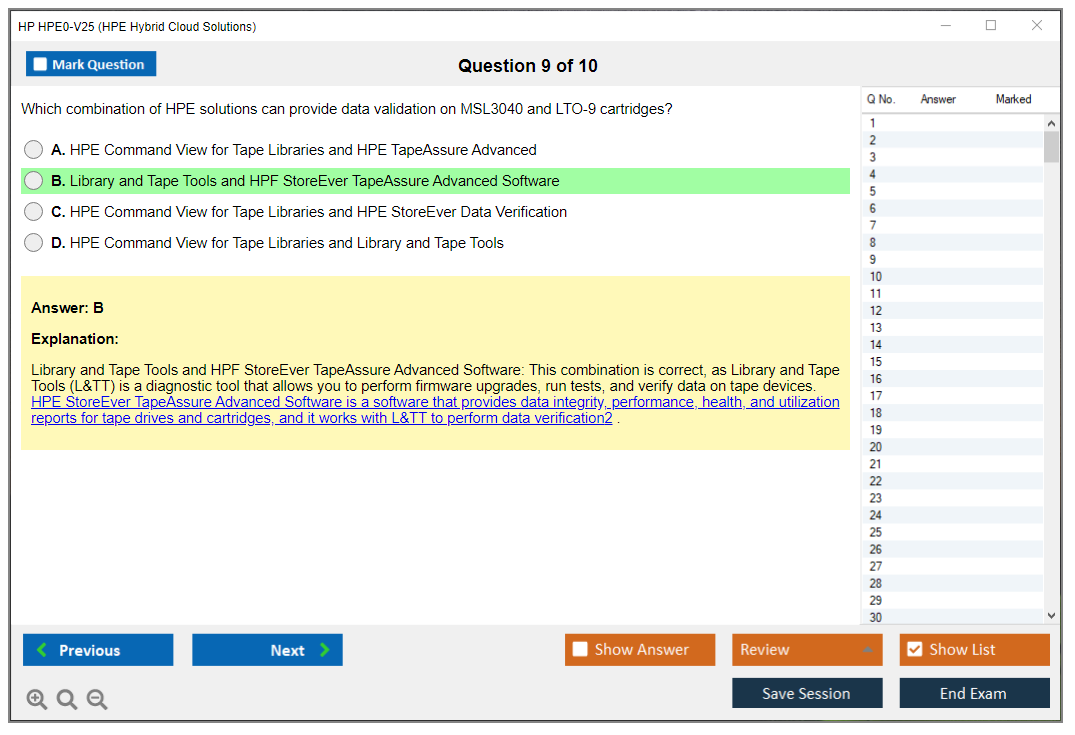 HP HPE0-V25 (HPE Hybrid Cloud Solutions)

Mark Question

Question 9 of 10

Which combination of HPE solutions can provide data validation on MSL3040 and LTO-9 cartridges?

A. HPE Command View for Tape Libraries and HPE TapeAssure Advanced

B. Library and Tape Tools and HPF StoreEver TapeAssure Advanced Software

C. HPE Command View for Tape Libraries and HPE StoreEver Data Verification

D. HPE Command View for Tape Libraries and Library and Tape Tools

Answer: B

Explanation:

Library and Tape Tools and HPF StoreEver TapeAssure Advanced Software: This combination is correct, as Library and Tape Tools (L&TT) is a diagnostic tool that allows you to perform firmware upgrades, run tests, and verify data on tape devices. HPE StoreEver TapeAssure Advanced Software is a software that provides data integrity, performance, health, and utilization reports for tape drives and cartridges, and it works with L&TT to perform data verification2 .

| Q No. | Answer | Marked |
|---|---|---|
| 1 | | |
| 2 | | |
| 3 | | |
| 4 | | |
| 5 | | |
| 6 | | |
| 7 | | |
| 8 | | |
| 9 | | |
| 10 | | |
| 11 | | |
| 12 | | |
| 13 | | |
| 14 | | |
| 15 | | |
| 16 | | |
| 17 | | |
| 18 | | |
| 19 | | |
| 20 | | |
| 21 | | |
| 22 | | |
| 23 | | |
| 24 | | |
| 25 | | |
| 26 | | |
| 27 | | |
| 28 | | |
| 29 | | |
| 30 | | |

Previous
Next
Show Answer
Review
Show List
Save Session
End Exam