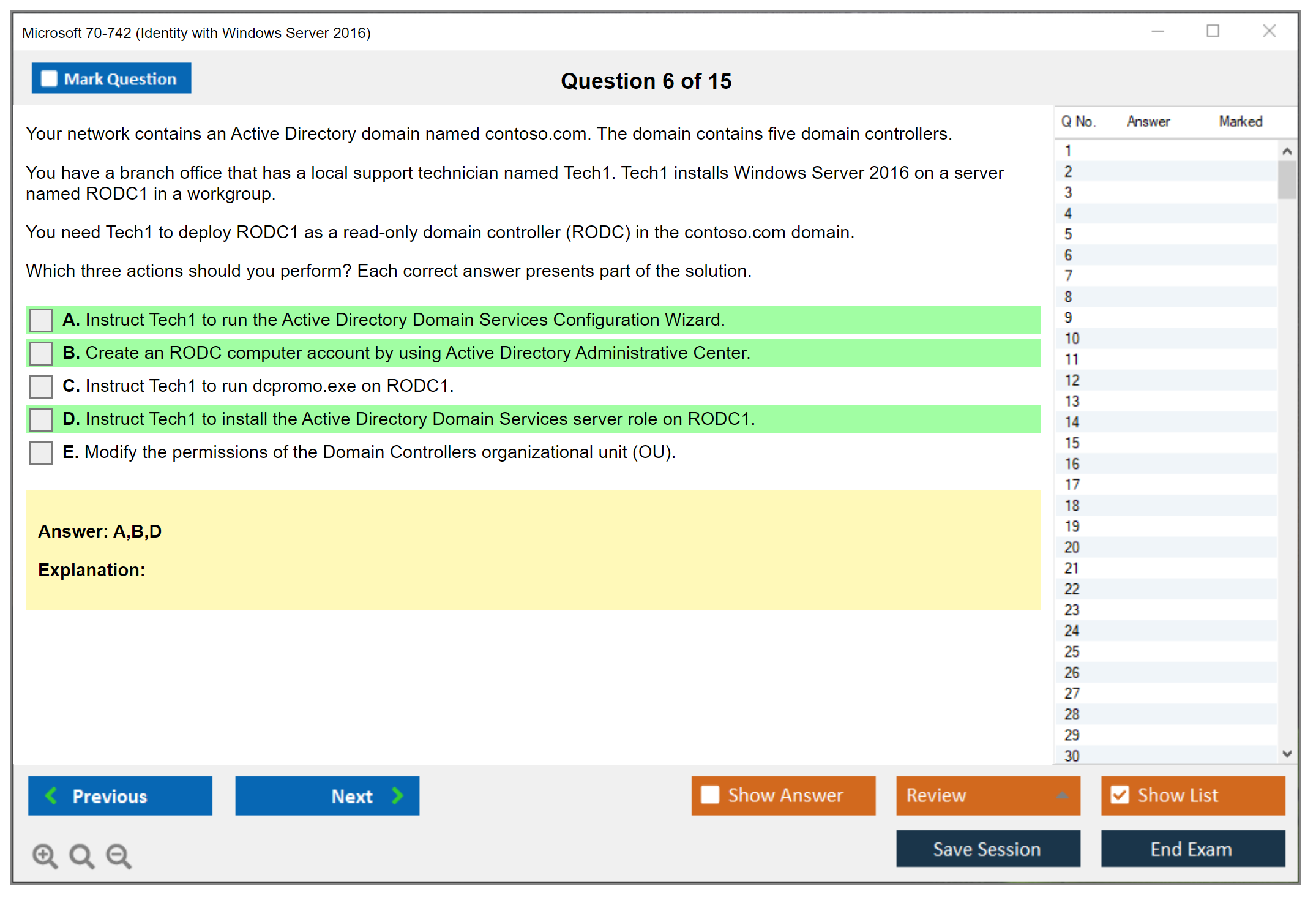 Microsoft 70-742 (Identity with Windows Server 2016)

Mark Question

Question 6 of 15

Your network contains an Active Directory domain named contoso.com. The domain contains five domain controllers.

You have a branch office that has a local support technician named Tech1. Tech1 installs Windows Server 2016 on a server named RODC1 in a workgroup.

You need Tech1 to deploy RODC1 as a read-only domain controller (RODC) in the contoso.com domain.

Which three actions should you perform? Each correct answer presents part of the solution.

A. Instruct Tech1 to run the Active Directory Domain Services Configuration Wizard.
B. Create an RODC computer account by using Active Directory Administrative Center.
C. Instruct Tech1 to run dcpromo.exe on RODC1.
D. Instruct Tech1 to install the Active Directory Domain Services server role on RODC1.
E. Modify the permissions of the Domain Controllers organizational unit (OU).

Answer: A,B,D

Explanation:

| Q No. | Answer | Marked |
|---|---|---|
| 1 | | |
| 2 | | |
| 3 | | |
| 4 | | |
| 5 | | |
| 6 | | |
| 7 | | |
| 8 | | |
| 9 | | |
| 10 | | |
| 11 | | |
| 12 | | |
| 13 | | |
| 14 | | |
| 15 | | |
| 16 | | |
| 17 | | |
| 18 | | |
| 19 | | |
| 20 | | |
| 21 | | |
| 22 | | |
| 23 | | |
| 24 | | |
| 25 | | |
| 26 | | |
| 27 | | |
| 28 | | |
| 29 | | |
| 30 | | |

Previous

Next

Show Answer

Review

Show List

Save Session

End Exam