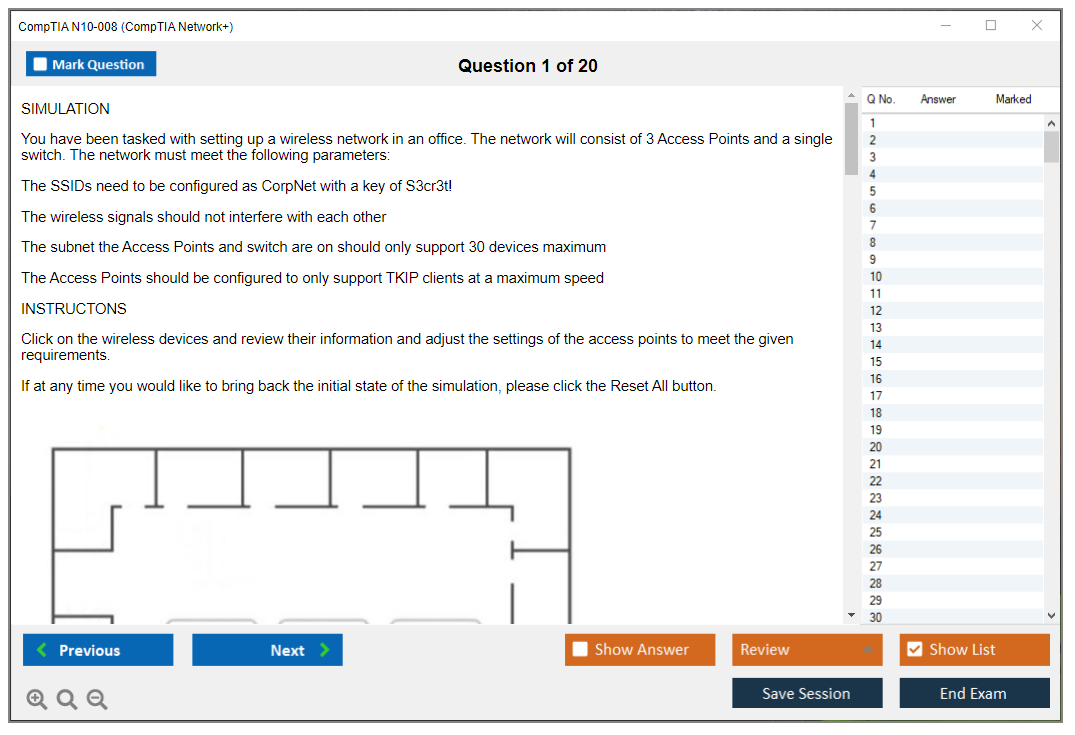 CompTIA N10-008 (CompTIA Network+)

Mark Question

Question 1 of 20

SIMULATION

You have been tasked with setting up a wireless network in an office. The network will consist of 3 Access Points and a single switch. The network must meet the following parameters:

The SSIDs need to be configured as CorpNet with a key of S3cr3t!

The wireless signals should not interfere with each other

The subnet the Access Points and switch are on should only support 30 devices maximum

The Access Points should be configured to only support TKIP clients at a maximum speed

INSTRUCTONS

Click on the wireless devices and review their information and adjust the settings of the access points to meet the given requirements.

If at any time you would like to bring back the initial state of the simulation, please click the Reset All button.

| Q No. | Answer | Marked |
|---|---|---|
| 1 | | |
| 2 | | |
| 3 | | |
| 4 | | |
| 5 | | |
| 6 | | |
| 7 | | |
| 8 | | |
| 9 | | |
| 10 | | |
| 11 | | |
| 12 | | |
| 13 | | |
| 14 | | |
| 15 | | |
| 16 | | |
| 17 | | |
| 18 | | |
| 19 | | |
| 20 | | |
| 21 | | |
| 22 | | |
| 23 | | |
| 24 | | |
| 25 | | |
| 26 | | |
| 27 | | |
| 28 | | |
| 29 | | |
| 30 | | |

Previous
Next
Show Answer
Review
Show List
Save Session
End Exam