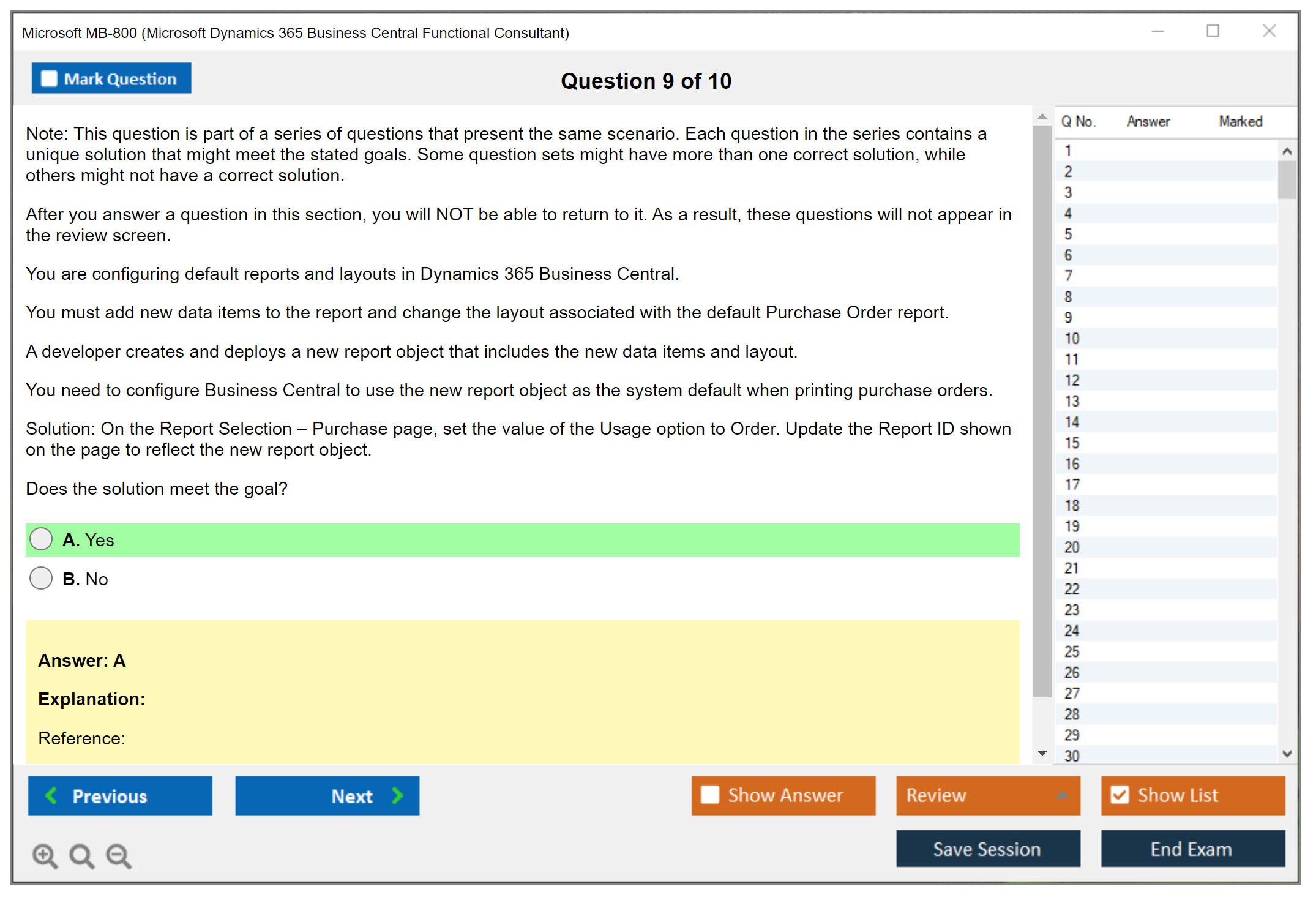 Microsoft MB-800 (Microsoft Dynamics 365 Business Central Functional Consultant)

Mark Question

Question 9 of 10

Note: This question is part of a series of questions that present the same scenario. Each question in the series contains a unique solution that might meet the stated goals. Some question sets might have more than one correct solution, while others might not have a correct solution.

After you answer a question in this section, you will NOT be able to return to it. As a result, these questions will not appear in the review screen.

You are configuring default reports and layouts in Dynamics 365 Business Central.

You must add new data items to the report and change the layout associated with the default Purchase Order report.

A developer creates and deploys a new report object that includes the new data items and layout.

You need to configure Business Central to use the new report object as the system default when printing purchase orders.

Solution: On the Report Selection – Purchase page, set the value of the Usage option to Order. Update the Report ID shown on the page to reflect the new report object.

Does the solution meet the goal?

A. Yes

B. No

Answer: A

Explanation:

Reference:

| Q No. | Answer | Marked |
|---|---|---|
| 1 | | |
| 2 | | |
| 3 | | |
| 4 | | |
| 5 | | |
| 6 | | |
| 7 | | |
| 8 | | |
| 9 | | |
| 10 | | |
| 11 | | |
| 12 | | |
| 13 | | |
| 14 | | |
| 15 | | |
| 16 | | |
| 17 | | |
| 18 | | |
| 19 | | |
| 20 | | |
| 21 | | |
| 22 | | |
| 23 | | |
| 24 | | |
| 25 | | |
| 26 | | |
| 27 | | |
| 28 | | |
| 29 | | |
| 30 | | |

Previous

Next

Show Answer

Review

Show List

Save Session

End Exam