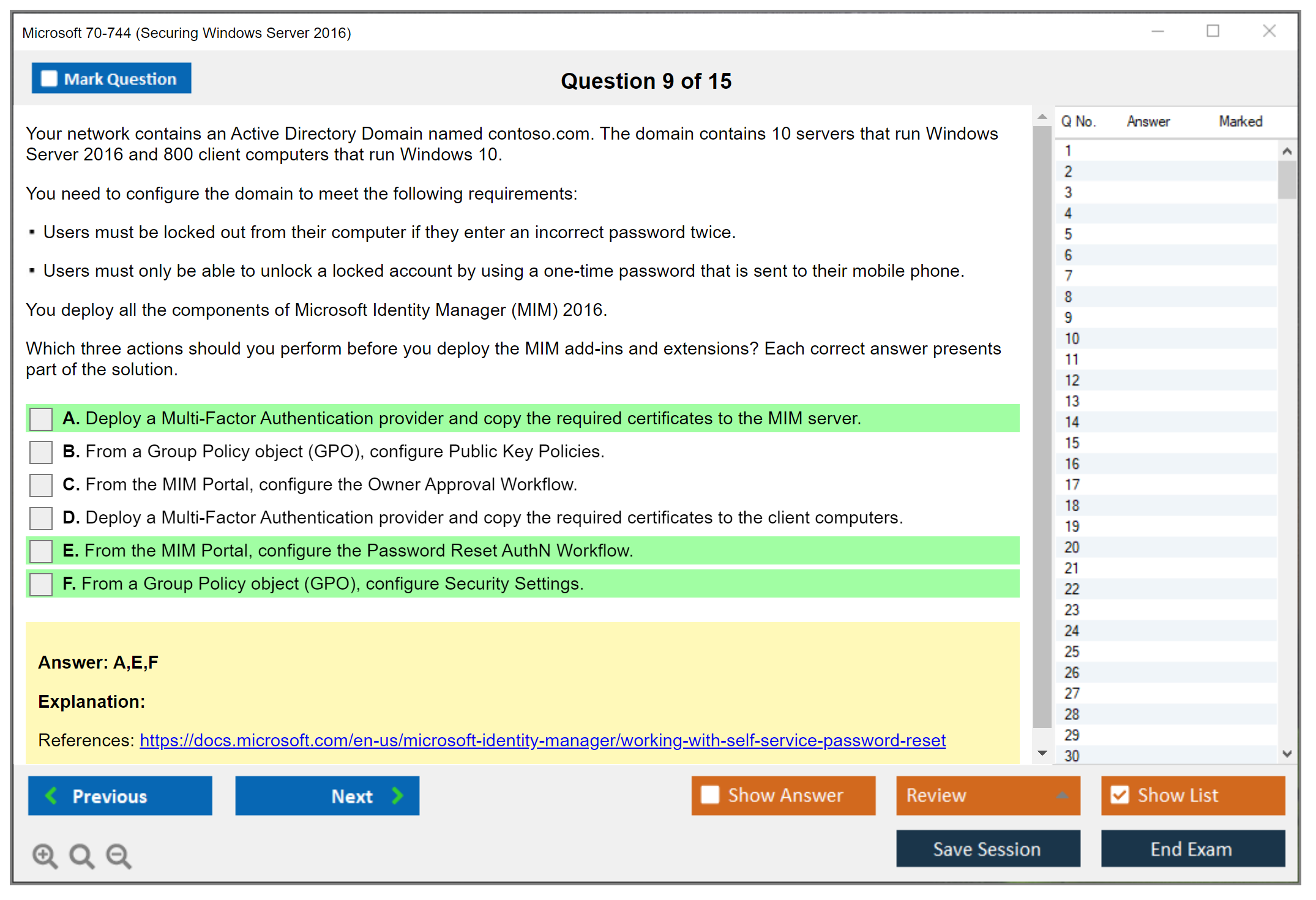 Microsoft 70-744 (Securing Windows Server 2016)

Mark Question

Question 9 of 15

Your network contains an Active Directory Domain named contoso.com. The domain contains 10 servers that run Windows Server 2016 and 800 client computers that run Windows 10.

You need to configure the domain to meet the following requirements:

▪ Users must be locked out from their computer if they enter an incorrect password twice.

▪ Users must only be able to unlock a locked account by using a one-time password that is sent to their mobile phone.

You deploy all the components of Microsoft Identity Manager (MIM) 2016.

Which three actions should you perform before you deploy the MIM add-ins and extensions? Each correct answer presents part of the solution.

A. Deploy a Multi-Factor Authentication provider and copy the required certificates to the MIM server.
B. From a Group Policy object (GPO), configure Public Key Policies.
C. From the MIM Portal, configure the Owner Approval Workflow.
D. Deploy a Multi-Factor Authentication provider and copy the required certificates to the client computers.
E. From the MIM Portal, configure the Password Reset AuthN Workflow.
F. From a Group Policy object (GPO), configure Security Settings.

Answer: A,E,F

Explanation:

References: https://docs.microsoft.com/en-us/microsoft-identity-manager/working-with-self-service-password-reset

| Q No. | Answer | Marked |
|---|---|---|
| 1 | | |
| 2 | | |
| 3 | | |
| 4 | | |
| 5 | | |
| 6 | | |
| 7 | | |
| 8 | | |
| 9 | | |
| 10 | | |
| 11 | | |
| 12 | | |
| 13 | | |
| 14 | | |
| 15 | | |
| 16 | | |
| 17 | | |
| 18 | | |
| 19 | | |
| 20 | | |
| 21 | | |
| 22 | | |
| 23 | | |
| 24 | | |
| 25 | | |
| 26 | | |
| 27 | | |
| 28 | | |
| 29 | | |
| 30 | | |

Previous
Next
Show Answer
Review
Show List
Save Session
End Exam