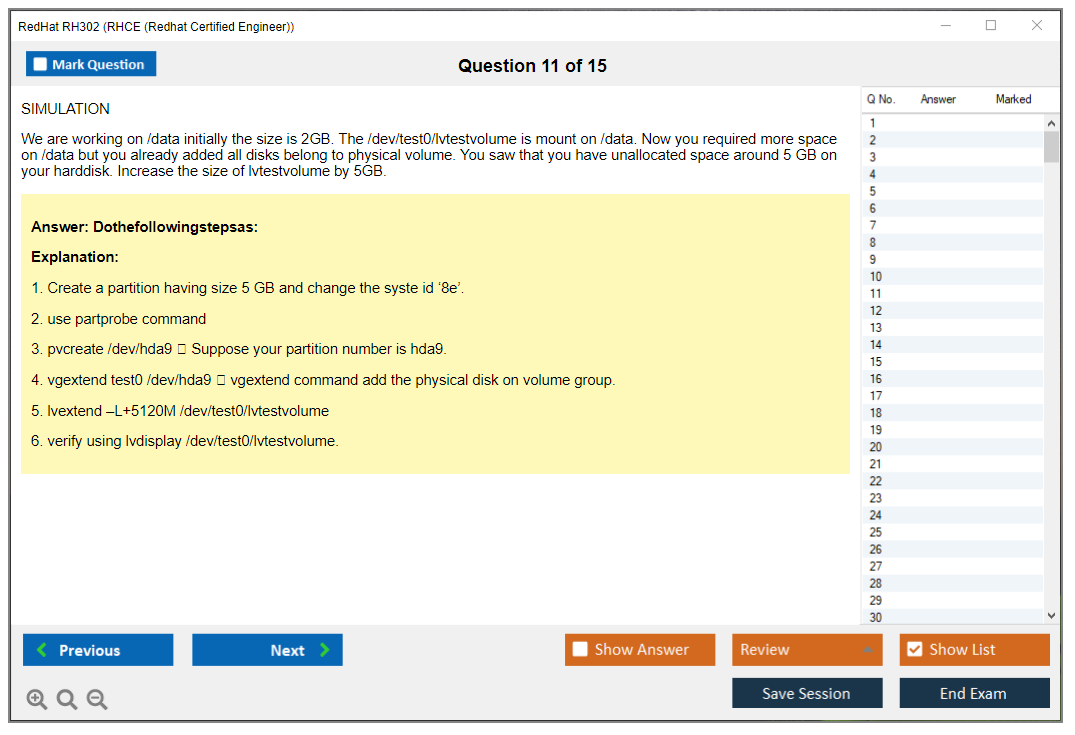 RedHat RH302 (RHCE (Redhat Certified Engineer))

Mark Question

Question 11 of 15

SIMULATION

We are working on /data initially the size is 2GB. The /dev/test0/lvtestvolume is mount on /data. Now you required more space on /data but you already added all disks belong to physical volume. You saw that you have unallocated space around 5 GB on your harddisk. Increase the size of lvtestvolume by 5GB.

Answer: Dothefollowingstepsas:

Explanation:

1. Create a partition having size 5 GB and change the syste id '8e'.

2. use partprobe command

3. pvcreate /dev/hda9 □ Suppose your partition number is hda9.

4. vgextend test0 /dev/hda9 □ vgextend command add the physical disk on volume group.

5. lvextend –L+5120M /dev/test0/lvtestvolume

6. verify using lvdisplay /dev/test0/lvtestvolume.

| Q No. | Answer | Marked |
|---|---|---|
| 1 | | |
| 2 | | |
| 3 | | |
| 4 | | |
| 5 | | |
| 6 | | |
| 7 | | |
| 8 | | |
| 9 | | |
| 10 | | |
| 11 | | |
| 12 | | |
| 13 | | |
| 14 | | |
| 15 | | |
| 16 | | |
| 17 | | |
| 18 | | |
| 19 | | |
| 20 | | |
| 21 | | |
| 22 | | |
| 23 | | |
| 24 | | |
| 25 | | |
| 26 | | |
| 27 | | |
| 28 | | |
| 29 | | |
| 30 | | |

Previous

Next

Show Answer

Review

Show List

Save Session

End Exam