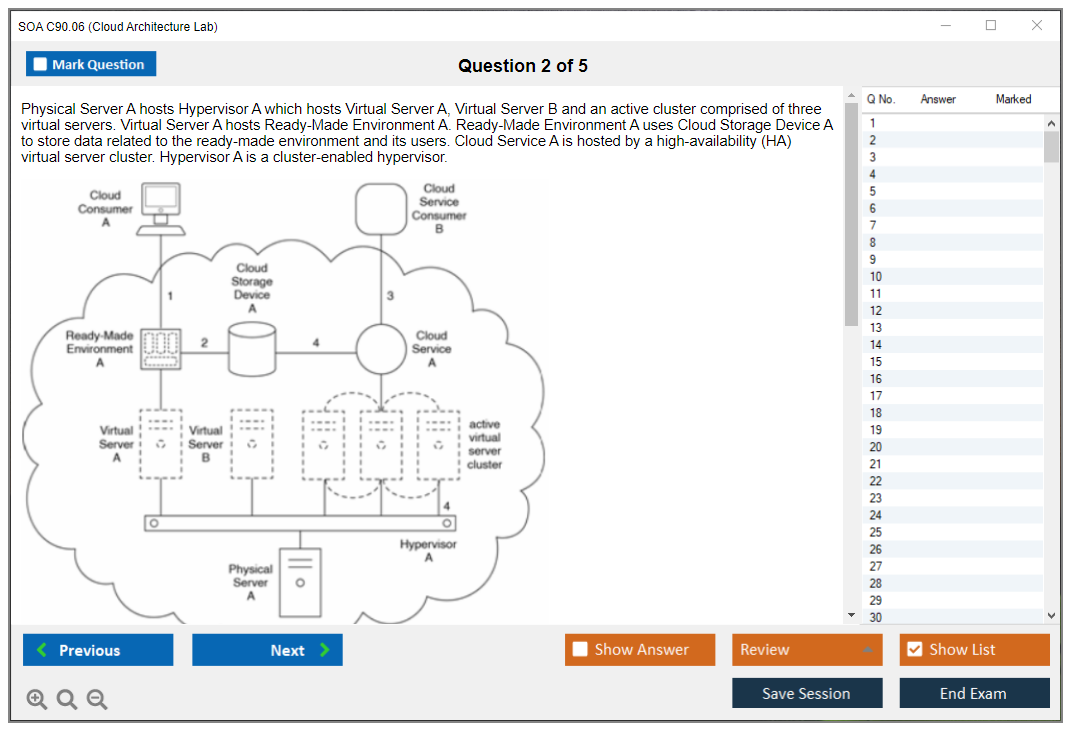 SOA C90.06 (Cloud Architecture Lab)

Mark Question

Question 2 of 5

Physical Server A hosts Hypervisor A which hosts Virtual Server A, Virtual Server B and an active cluster comprised of three virtual servers. Virtual Server A hosts Ready-Made Environment A. Ready-Made Environment A uses Cloud Storage Device A to store data related to the ready-made environment and its users. Cloud Service A is hosted by a high-availability (HA) virtual server cluster. Hypervisor A is a cluster-enabled hypervisor.

Cloud Consumer A

Cloud Service Consumer B

Cloud Storage Device A

1

3

Ready-Made Environment A

2

4

Cloud Service A

Virtual Server A

Virtual Server B

active virtual server cluster

4

Hypervisor A

Physical Server A

| Q No. | Answer | Marked |
|---|---|---|
| 1 | | |
| 2 | | |
| 3 | | |
| 4 | | |
| 5 | | |
| 6 | | |
| 7 | | |
| 8 | | |
| 9 | | |
| 10 | | |
| 11 | | |
| 12 | | |
| 13 | | |
| 14 | | |
| 15 | | |
| 16 | | |
| 17 | | |
| 18 | | |
| 19 | | |
| 20 | | |
| 21 | | |
| 22 | | |
| 23 | | |
| 24 | | |
| 25 | | |
| 26 | | |
| 27 | | |
| 28 | | |
| 29 | | |
| 30 | | |

Previous

Next

Show Answer

Review

Show List

Save Session

End Exam