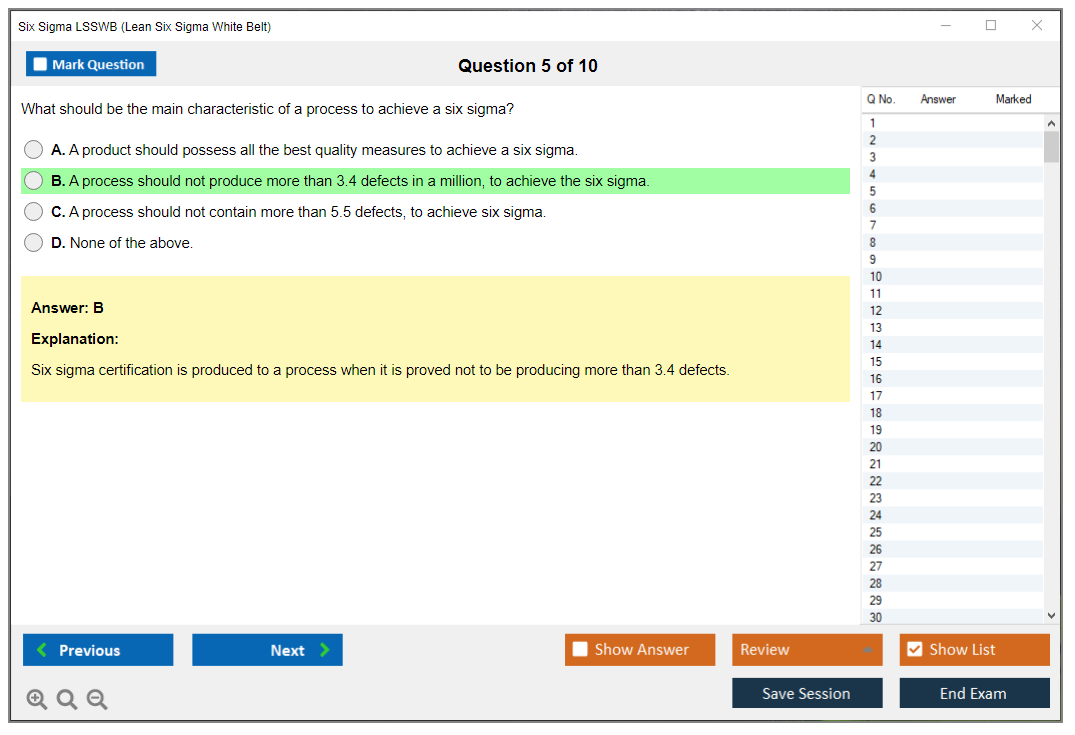 Six Sigma LSSWB (Lean Six Sigma White Belt)

Mark Question

Question 5 of 10

What should be the main characteristic of a process to achieve a six sigma?

A. A product should possess all the best quality measures to achieve a six sigma.

B. A process should not produce more than 3.4 defects in a million, to achieve the six sigma.

C. A process should not contain more than 5.5 defects, to achieve six sigma.

D. None of the above.

Answer: B

Explanation:

Six sigma certification is produced to a process when it is proved not to be producing more than 3.4 defects.

| Q No. | Answer | Marked |
|---|---|---|
| 1 | | |
| 2 | | |
| 3 | | |
| 4 | | |
| 5 | | |
| 6 | | |
| 7 | | |
| 8 | | |
| 9 | | |
| 10 | | |
| 11 | | |
| 12 | | |
| 13 | | |
| 14 | | |
| 15 | | |
| 16 | | |
| 17 | | |
| 18 | | |
| 19 | | |
| 20 | | |
| 21 | | |
| 22 | | |
| 23 | | |
| 24 | | |
| 25 | | |
| 26 | | |
| 27 | | |
| 28 | | |
| 29 | | |
| 30 | | |

Previous

Next

Show Answer

Review

Show List

Save Session

End Exam