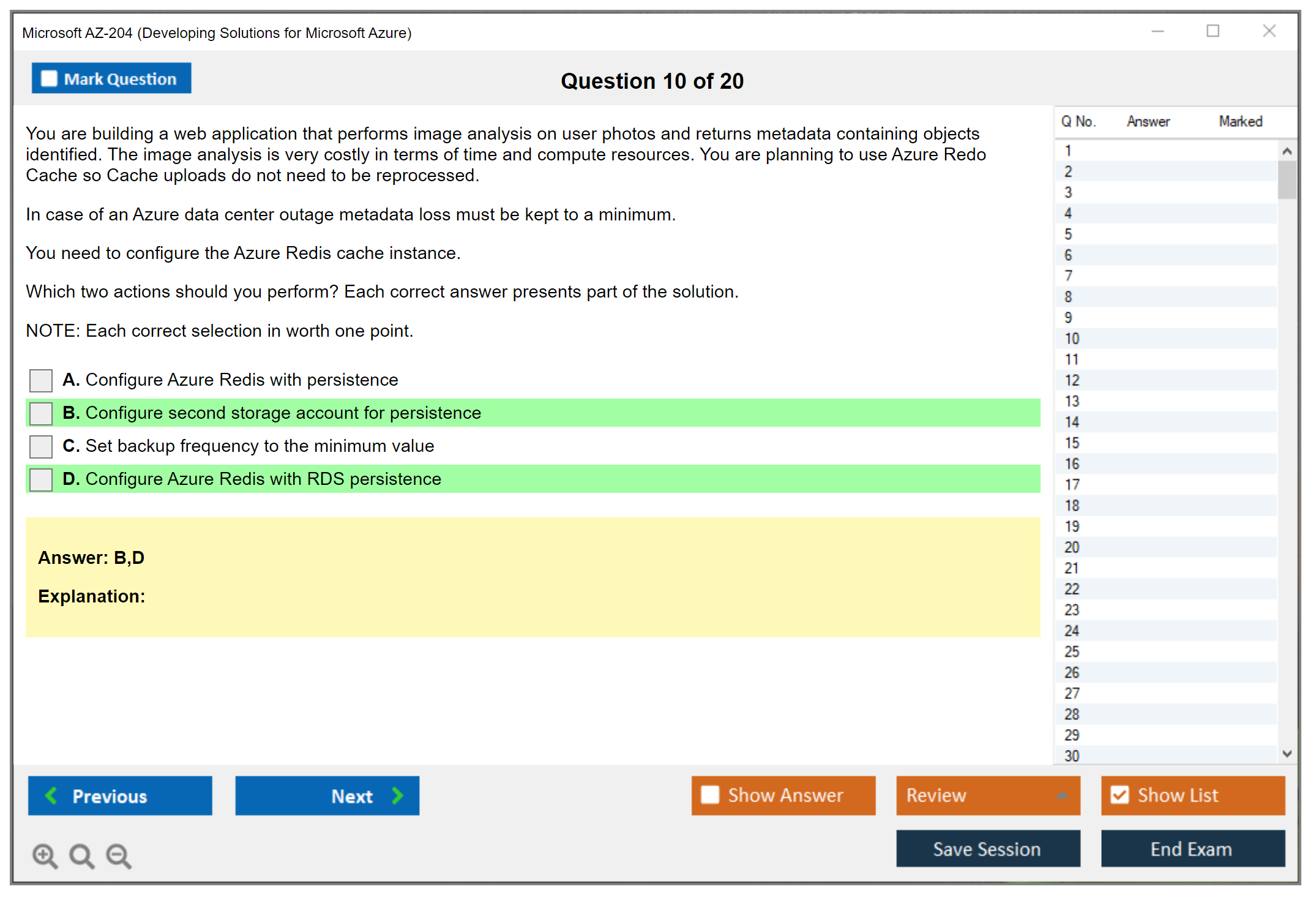 Microsoft AZ-204 (Developing Solutions for Microsoft Azure)

Mark Question

Question 10 of 20

You are building a web application that performs image analysis on user photos and returns metadata containing objects identified. The image analysis is very costly in terms of time and compute resources. You are planning to use Azure Redo Cache so Cache uploads do not need to be reprocessed.

In case of an Azure data center outage metadata loss must be kept to a minimum.

You need to configure the Azure Redis cache instance.

Which two actions should you perform? Each correct answer presents part of the solution.

NOTE: Each correct selection in worth one point.

A. Configure Azure Redis with persistence

B. Configure second storage account for persistence

C. Set backup frequency to the minimum value

D. Configure Azure Redis with RDS persistence

Answer: B,D

Explanation:

| Q No. | Answer | Marked |
|---|---|---|
| 1 | | |
| 2 | | |
| 3 | | |
| 4 | | |
| 5 | | |
| 6 | | |
| 7 | | |
| 8 | | |
| 9 | | |
| 10 | | |
| 11 | | |
| 12 | | |
| 13 | | |
| 14 | | |
| 15 | | |
| 16 | | |
| 17 | | |
| 18 | | |
| 19 | | |
| 20 | | |
| 21 | | |
| 22 | | |
| 23 | | |
| 24 | | |
| 25 | | |
| 26 | | |
| 27 | | |
| 28 | | |
| 29 | | |
| 30 | | |

Previous

Next

Show Answer

Review

Show List

Save Session

End Exam