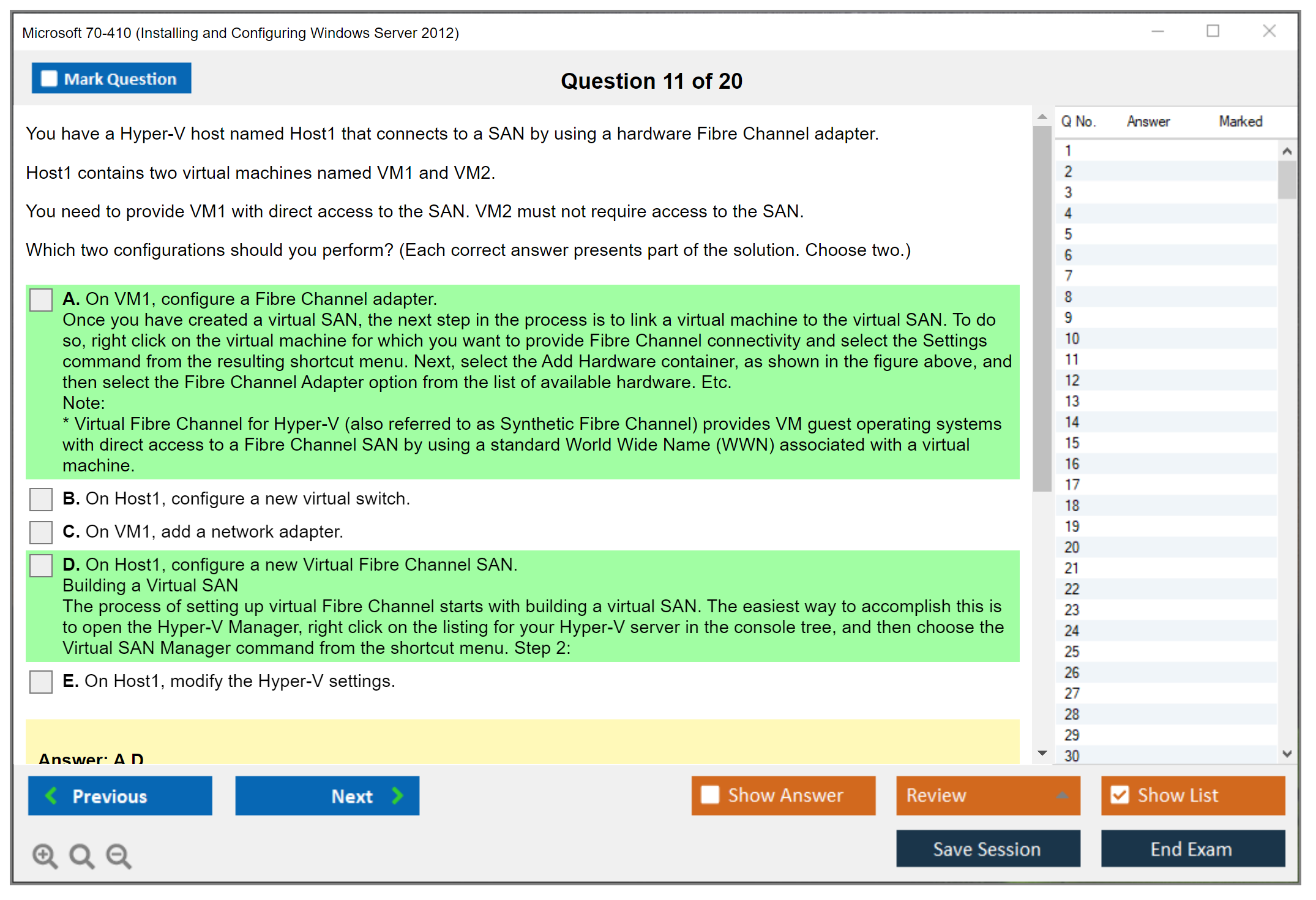 Microsoft 70-410 (Installing and Configuring Windows Server 2012)

Mark Question

Question 11 of 20

You have a Hyper-V host named Host1 that connects to a SAN by using a hardware Fibre Channel adapter.

Host1 contains two virtual machines named VM1 and VM2.

You need to provide VM1 with direct access to the SAN. VM2 must not require access to the SAN.

Which two configurations should you perform? (Each correct answer presents part of the solution. Choose two.)

A. On VM1, configure a Fibre Channel adapter.
Once you have created a virtual SAN, the next step in the process is to link a virtual machine to the virtual SAN. To do so, right click on the virtual machine for which you want to provide Fibre Channel connectivity and select the Settings command from the resulting shortcut menu. Next, select the Add Hardware container, as shown in the figure above, and then select the Fibre Channel Adapter option from the list of available hardware. Etc.
Note:
* Virtual Fibre Channel for Hyper-V (also referred to as Synthetic Fibre Channel) provides VM guest operating systems with direct access to a Fibre Channel SAN by using a standard World Wide Name (WWN) associated with a virtual machine.

B. On Host1, configure a new virtual switch.

C. On VM1, add a network adapter.

D. On Host1, configure a new Virtual Fibre Channel SAN.
Building a Virtual SAN
The process of setting up virtual Fibre Channel starts with building a virtual SAN. The easiest way to accomplish this is to open the Hyper-V Manager, right click on the listing for your Hyper-V server in the console tree, and then choose the Virtual SAN Manager command from the shortcut menu. Step 2:

E. On Host1, modify the Hyper-V settings.

Answer: A D

| Q No. | Answer | Marked |
|---|---|---|
| 1 | | |
| 2 | | |
| 3 | | |
| 4 | | |
| 5 | | |
| 6 | | |
| 7 | | |
| 8 | | |
| 9 | | |
| 10 | | |
| 11 | | |
| 12 | | |
| 13 | | |
| 14 | | |
| 15 | | |
| 16 | | |
| 17 | | |
| 18 | | |
| 19 | | |
| 20 | | |
| 21 | | |
| 22 | | |
| 23 | | |
| 24 | | |
| 25 | | |
| 26 | | |
| 27 | | |
| 28 | | |
| 29 | | |
| 30 | | |

Previous Next Show Answer Review Show List

Save Session End Exam