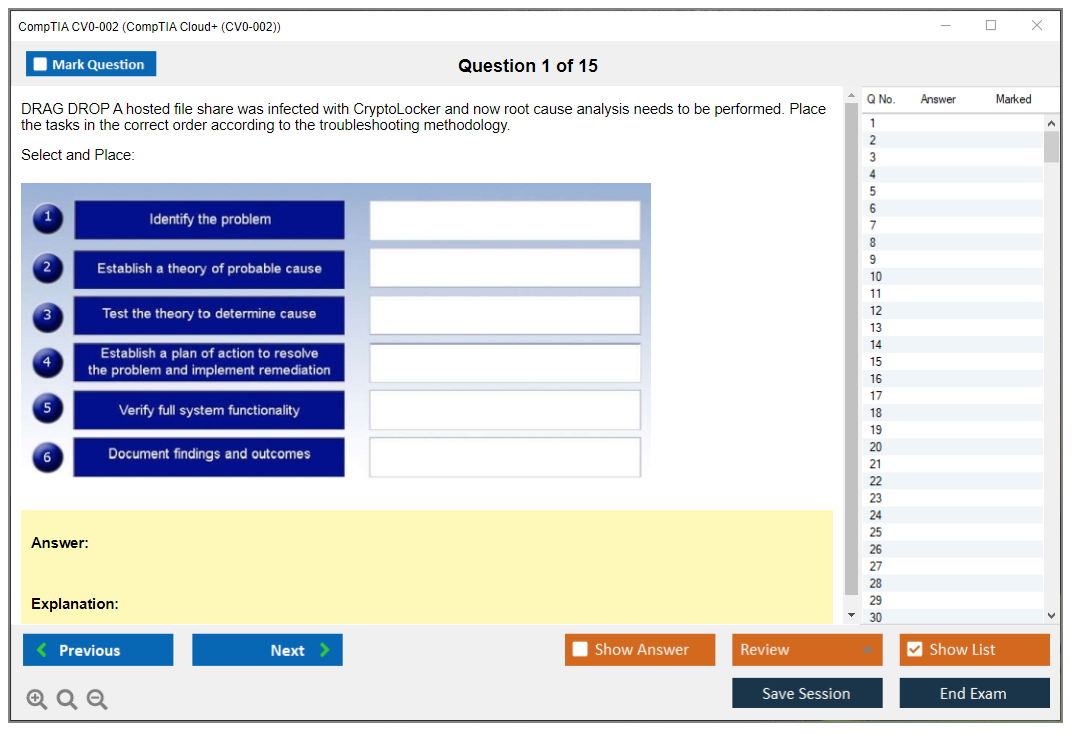 CompTIA CV0-002 (CompTIA Cloud+ (CV0-002))

Mark Question

Question 1 of 15

DRAG DROP A hosted file share was infected with CryptoLocker and now root cause analysis needs to be performed. Place the tasks in the correct order according to the troubleshooting methodology.

Select and Place:

1 Identify the problem
2 Establish a theory of probable cause
3 Test the theory to determine cause
4 Establish a plan of action to resolve the problem and implement remediation
5 Verify full system functionality
6 Document findings and outcomes

Answer:

Explanation:

| Q No. | Answer | Marked |
|---|---|---|
| 1 | | |
| 2 | | |
| 3 | | |
| 4 | | |
| 5 | | |
| 6 | | |
| 7 | | |
| 8 | | |
| 9 | | |
| 10 | | |
| 11 | | |
| 12 | | |
| 13 | | |
| 14 | | |
| 15 | | |
| 16 | | |
| 17 | | |
| 18 | | |
| 19 | | |
| 20 | | |
| 21 | | |
| 22 | | |
| 23 | | |
| 24 | | |
| 25 | | |
| 26 | | |
| 27 | | |
| 28 | | |
| 29 | | |
| 30 | | |

Previous Next Show Answer Review Show List

Save Session End Exam