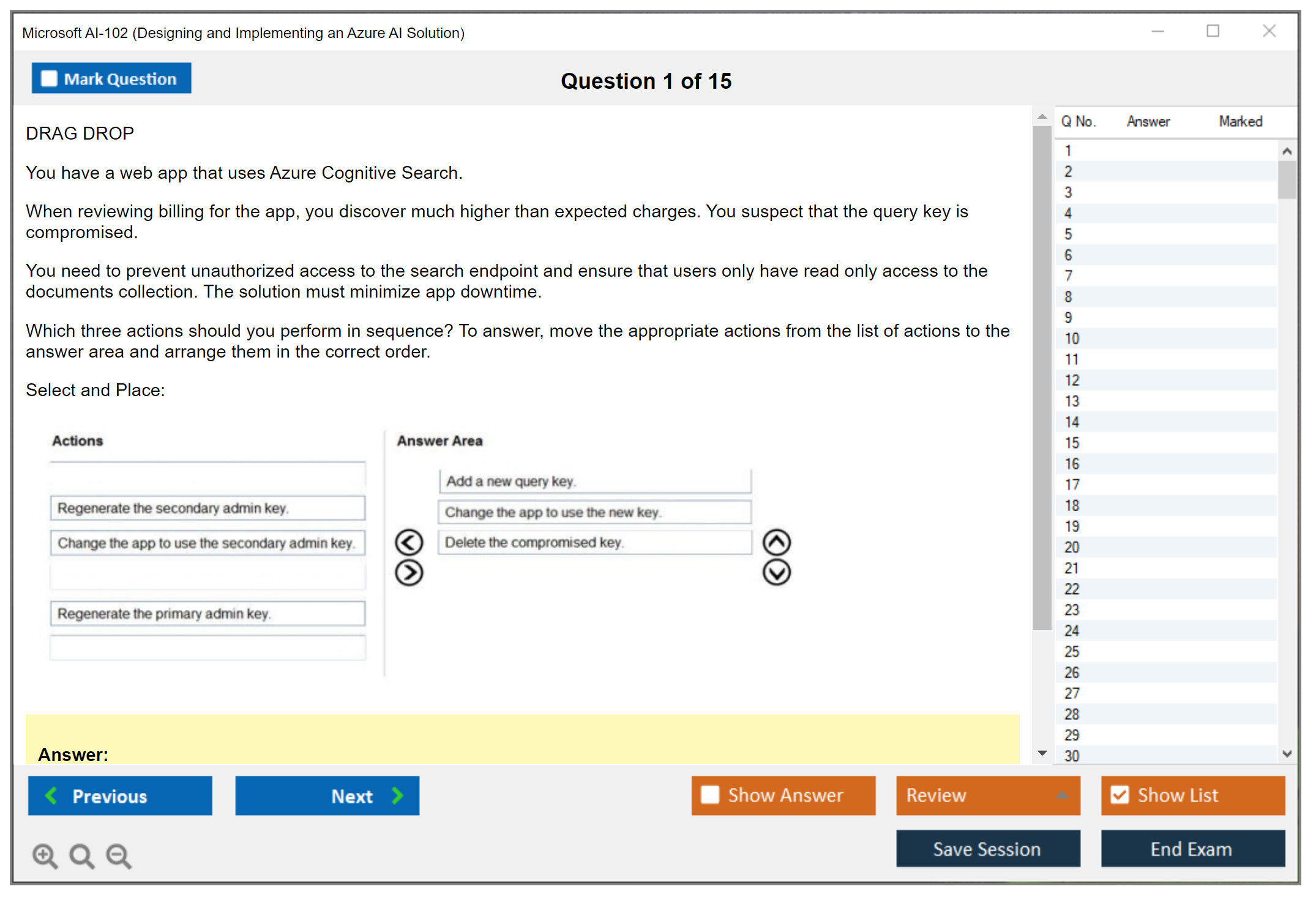 Microsoft AI-102 (Designing and Implementing an Azure AI Solution)

Mark Question

Question 1 of 15

DRAG DROP

You have a web app that uses Azure Cognitive Search.

When reviewing billing for the app, you discover much higher than expected charges. You suspect that the query key is compromised.

You need to prevent unauthorized access to the search endpoint and ensure that users only have read only access to the documents collection. The solution must minimize app downtime.

Which three actions should you perform in sequence? To answer, move the appropriate actions from the list of actions to the answer area and arrange them in the correct order.

Select and Place:

Actions

Regenerate the secondary admin key.

Change the app to use the secondary admin key.

Regenerate the primary admin key.

Answer Area

Add a new query key.

Change the app to use the new key.

Delete the compromised key.

Answer:

| Q No. | Answer | Marked |
|---|---|---|
| 1 | | |
| 2 | | |
| 3 | | |
| 4 | | |
| 5 | | |
| 6 | | |
| 7 | | |
| 8 | | |
| 9 | | |
| 10 | | |
| 11 | | |
| 12 | | |
| 13 | | |
| 14 | | |
| 15 | | |
| 16 | | |
| 17 | | |
| 18 | | |
| 19 | | |
| 20 | | |
| 21 | | |
| 22 | | |
| 23 | | |
| 24 | | |
| 25 | | |
| 26 | | |
| 27 | | |
| 28 | | |
| 29 | | |
| 30 | | |

Previous

Next

Show Answer

Review

Show List

Save Session

End Exam