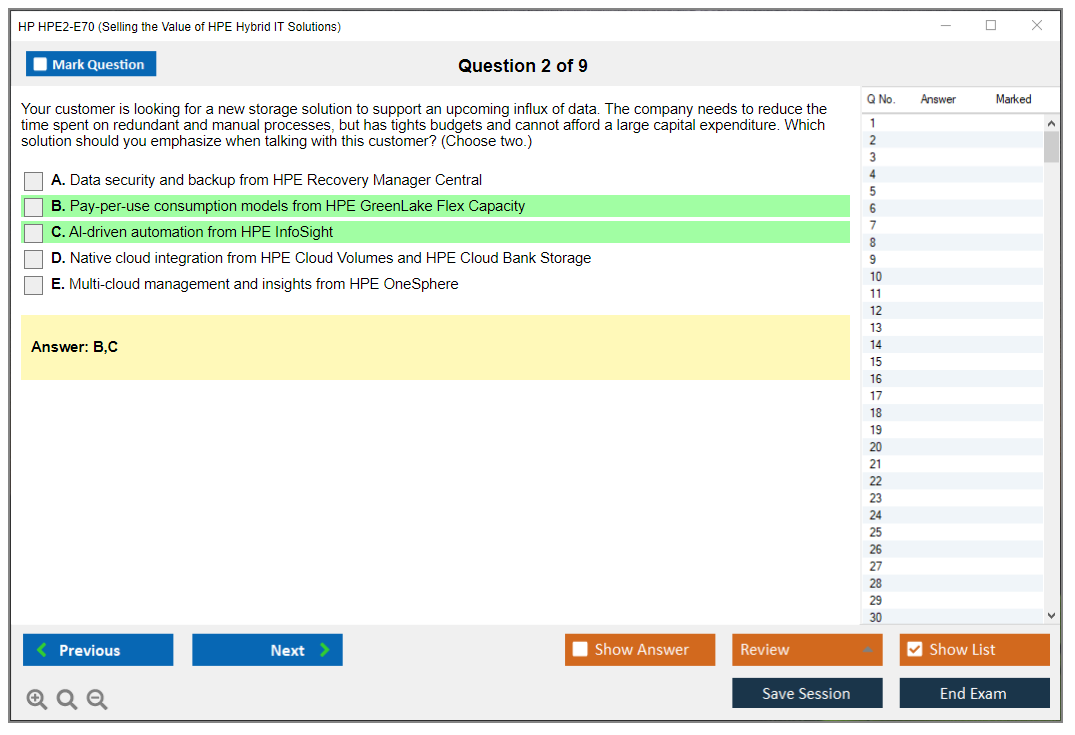 HP HPE2-E70 (Selling the Value of HPE Hybrid IT Solutions)

Mark Question

Question 2 of 9

Your customer is looking for a new storage solution to support an upcoming influx of data. The company needs to reduce the time spent on redundant and manual processes, but has tights budgets and cannot afford a large capital expenditure. Which solution should you emphasize when talking with this customer? (Choose two.)

A. Data security and backup from HPE Recovery Manager Central
B. Pay-per-use consumption models from HPE GreenLake Flex Capacity
C. AI-driven automation from HPE InfoSight
D. Native cloud integration from HPE Cloud Volumes and HPE Cloud Bank Storage
E. Multi-cloud management and insights from HPE OneSphere

Answer: B,C

| Q No. | Answer | Marked |
|---|---|---|
| 1 | | |
| 2 | | |
| 3 | | |
| 4 | | |
| 5 | | |
| 6 | | |
| 7 | | |
| 8 | | |
| 9 | | |
| 10 | | |
| 11 | | |
| 12 | | |
| 13 | | |
| 14 | | |
| 15 | | |
| 16 | | |
| 17 | | |
| 18 | | |
| 19 | | |
| 20 | | |
| 21 | | |
| 22 | | |
| 23 | | |
| 24 | | |
| 25 | | |
| 26 | | |
| 27 | | |
| 28 | | |
| 29 | | |
| 30 | | |

Previous
Next
Show Answer
Review
Show List
Save Session
End Exam