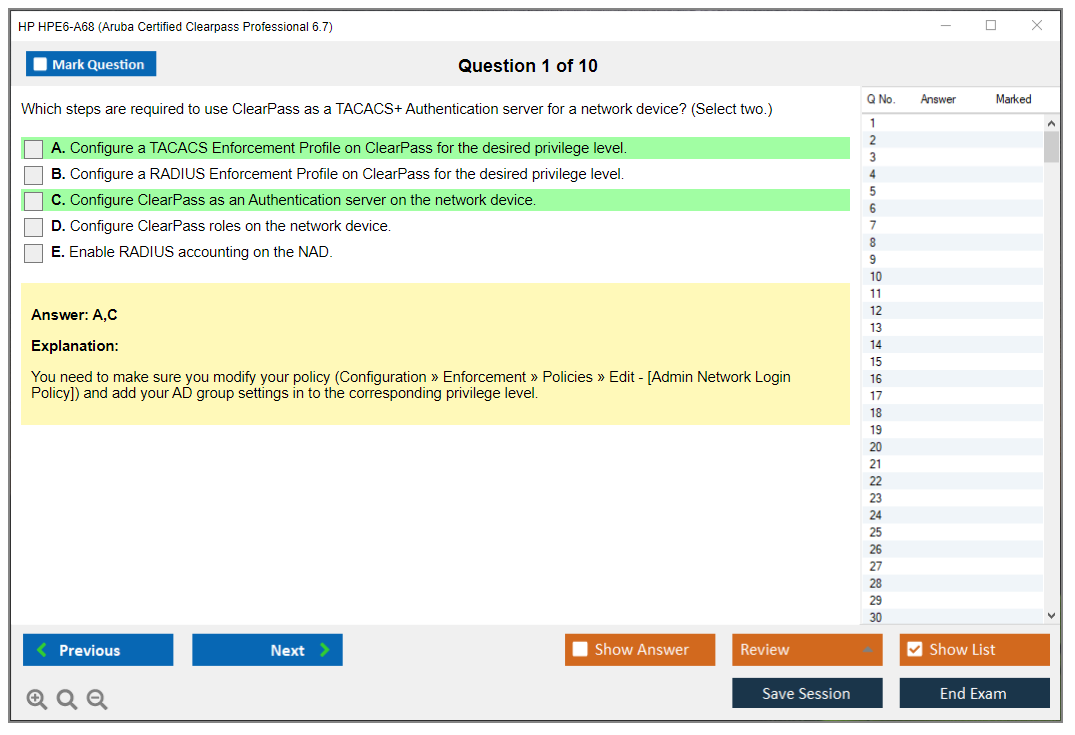 HP HPE6-A68 (Aruba Certified Clearpass Professional 6.7)

Mark Question

Question 1 of 10

Which steps are required to use ClearPass as a TACACS+ Authentication server for a network device? (Select two.)

A. Configure a TACACS Enforcement Profile on ClearPass for the desired privilege level.

B. Configure a RADIUS Enforcement Profile on ClearPass for the desired privilege level.

C. Configure ClearPass as an Authentication server on the network device.

D. Configure ClearPass roles on the network device.

E. Enable RADIUS accounting on the NAD.

Answer: A,C

Explanation:

You need to make sure you modify your policy (Configuration » Enforcement » Policies » Edit - [Admin Network Login Policy]) and add your AD group settings in to the corresponding privilege level.

| Q No. | Answer | Marked |
|---|---|---|
| 1 | | |
| 2 | | |
| 3 | | |
| 4 | | |
| 5 | | |
| 6 | | |
| 7 | | |
| 8 | | |
| 9 | | |
| 10 | | |
| 11 | | |
| 12 | | |
| 13 | | |
| 14 | | |
| 15 | | |
| 16 | | |
| 17 | | |
| 18 | | |
| 19 | | |
| 20 | | |
| 21 | | |
| 22 | | |
| 23 | | |
| 24 | | |
| 25 | | |
| 26 | | |
| 27 | | |
| 28 | | |
| 29 | | |
| 30 | | |

Previous

Next

Show Answer

Review

Show List

Save Session

End Exam