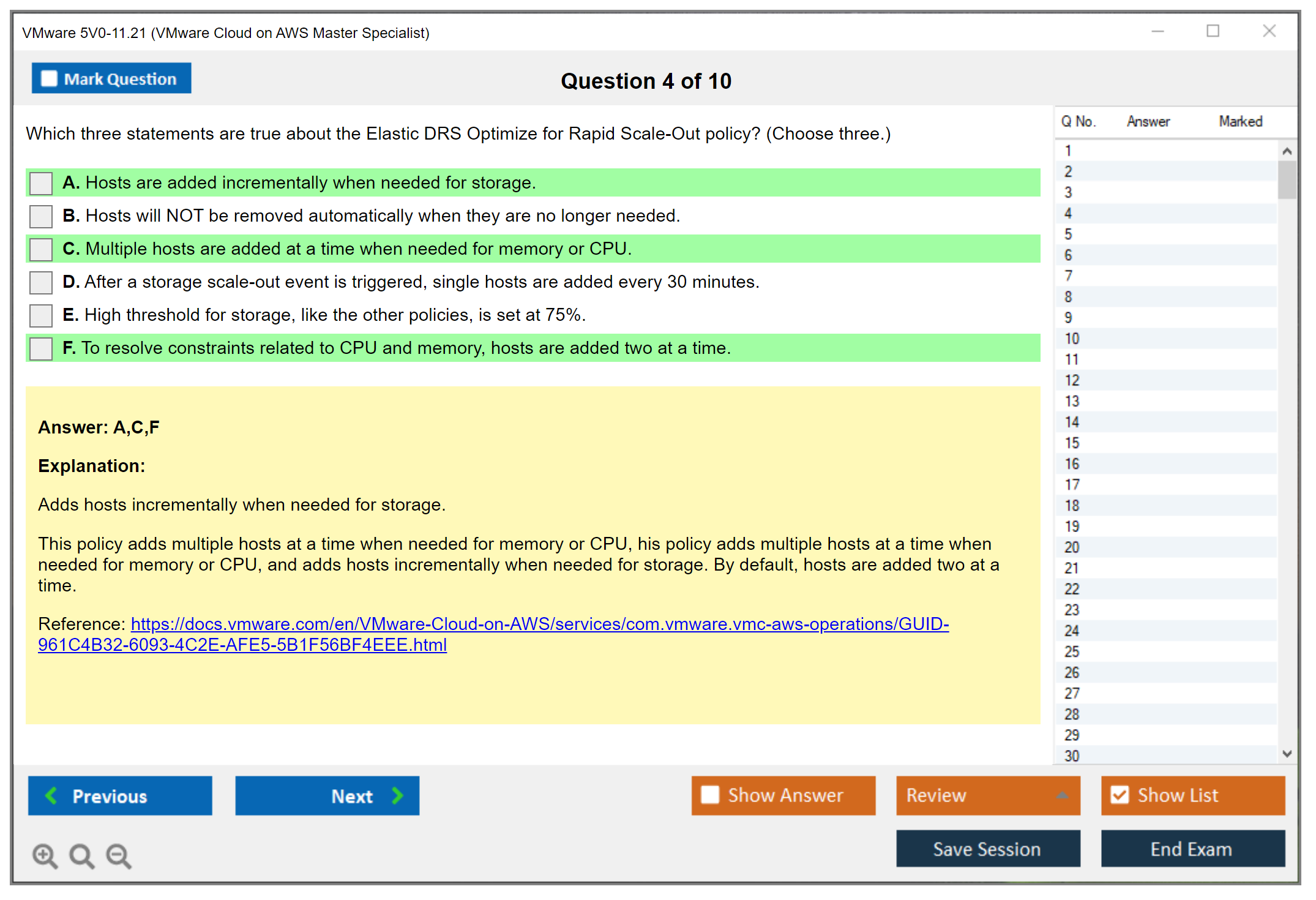 VMware 5V0-11.21 (VMware Cloud on AWS Master Specialist)

Mark Question

Question 4 of 10

Which three statements are true about the Elastic DRS Optimize for Rapid Scale-Out policy? (Choose three.)

A. Hosts are added incrementally when needed for storage.

B. Hosts will NOT be removed automatically when they are no longer needed.

C. Multiple hosts are added at a time when needed for memory or CPU.

D. After a storage scale-out event is triggered, single hosts are added every 30 minutes.

E. High threshold for storage, like the other policies, is set at 75%.

F. To resolve constraints related to CPU and memory, hosts are added two at a time.

Answer: A,C,F

Explanation:

Adds hosts incrementally when needed for storage.

This policy adds multiple hosts at a time when needed for memory or CPU, his policy adds multiple hosts at a time when needed for memory or CPU, and adds hosts incrementally when needed for storage. By default, hosts are added two at a time.

Reference: https://docs.vmware.com/en/VMware-Cloud-on-AWS/services/com.vmware.vmc-aws-operations/GUID-961C4B32-6093-4C2E-AFE5-5B1F56BF4EEE.html

| Q No. | Answer | Marked |
|---|---|---|
| 1 | | |
| 2 | | |
| 3 | | |
| 4 | | |
| 5 | | |
| 6 | | |
| 7 | | |
| 8 | | |
| 9 | | |
| 10 | | |
| 11 | | |
| 12 | | |
| 13 | | |
| 14 | | |
| 15 | | |
| 16 | | |
| 17 | | |
| 18 | | |
| 19 | | |
| 20 | | |
| 21 | | |
| 22 | | |
| 23 | | |
| 24 | | |
| 25 | | |
| 26 | | |
| 27 | | |
| 28 | | |
| 29 | | |
| 30 | | |

Previous

Next

Show Answer

Review

Show List

Save Session

End Exam