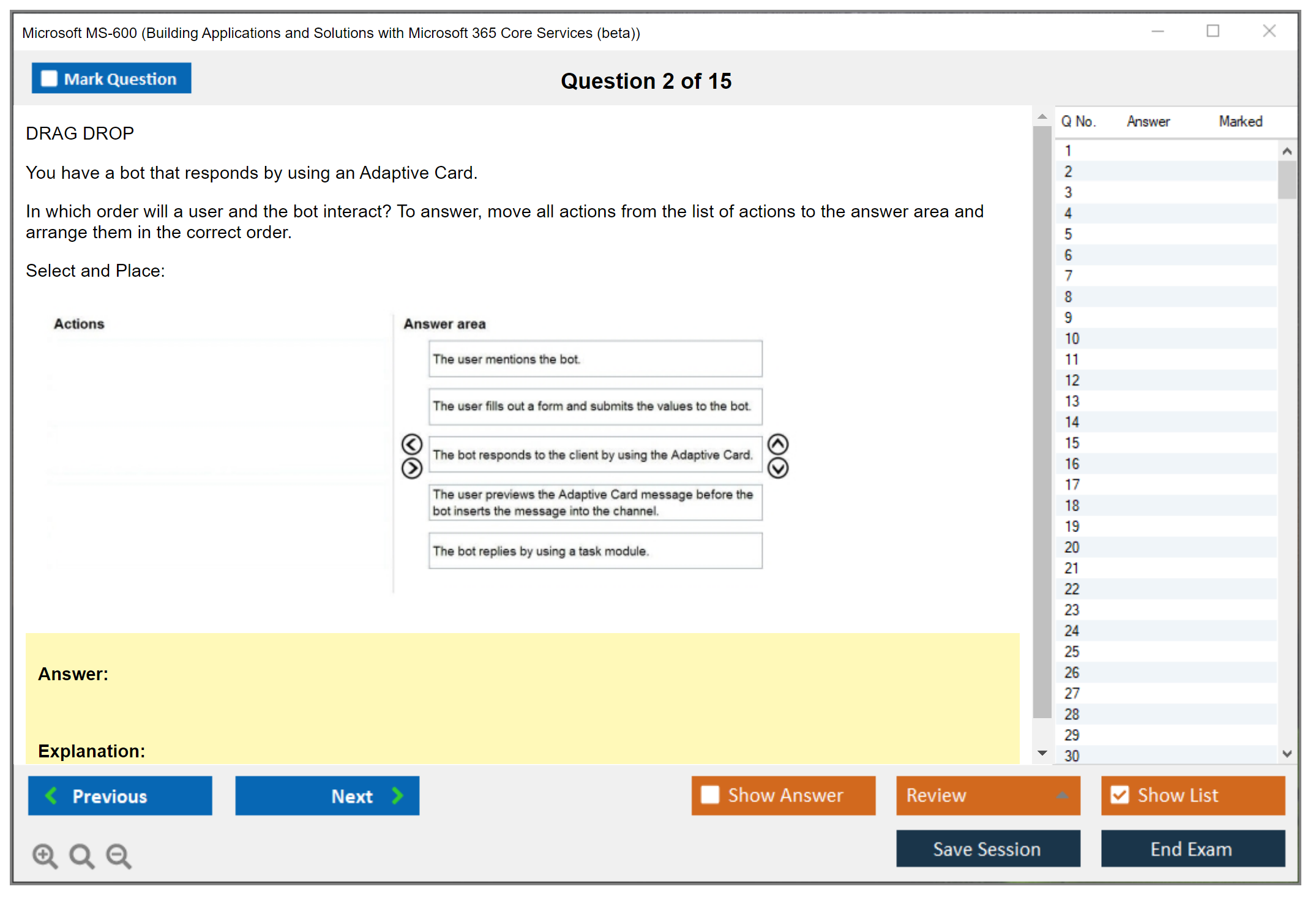 Microsoft MS-600 (Building Applications and Solutions with Microsoft 365 Core Services (beta))

Mark Question

Question 2 of 15

DRAG DROP

You have a bot that responds by using an Adaptive Card.

In which order will a user and the bot interact? To answer, move all actions from the list of actions to the answer area and arrange them in the correct order.

Select and Place:

Actions

Answer area

The user mentions the bot.

The user fills out a form and submits the values to the bot.

The bot responds to the client by using the Adaptive Card.

The user previews the Adaptive Card message before the bot inserts the message into the channel.

The bot replies by using a task module.

Answer:

Explanation:

| Q No. | Answer | Marked |
|---|---|---|
| 1 | | |
| 2 | | |
| 3 | | |
| 4 | | |
| 5 | | |
| 6 | | |
| 7 | | |
| 8 | | |
| 9 | | |
| 10 | | |
| 11 | | |
| 12 | | |
| 13 | | |
| 14 | | |
| 15 | | |
| 16 | | |
| 17 | | |
| 18 | | |
| 19 | | |
| 20 | | |
| 21 | | |
| 22 | | |
| 23 | | |
| 24 | | |
| 25 | | |
| 26 | | |
| 27 | | |
| 28 | | |
| 29 | | |
| 30 | | |

Previous

Next

Show Answer

Review

Show List

Save Session

End Exam