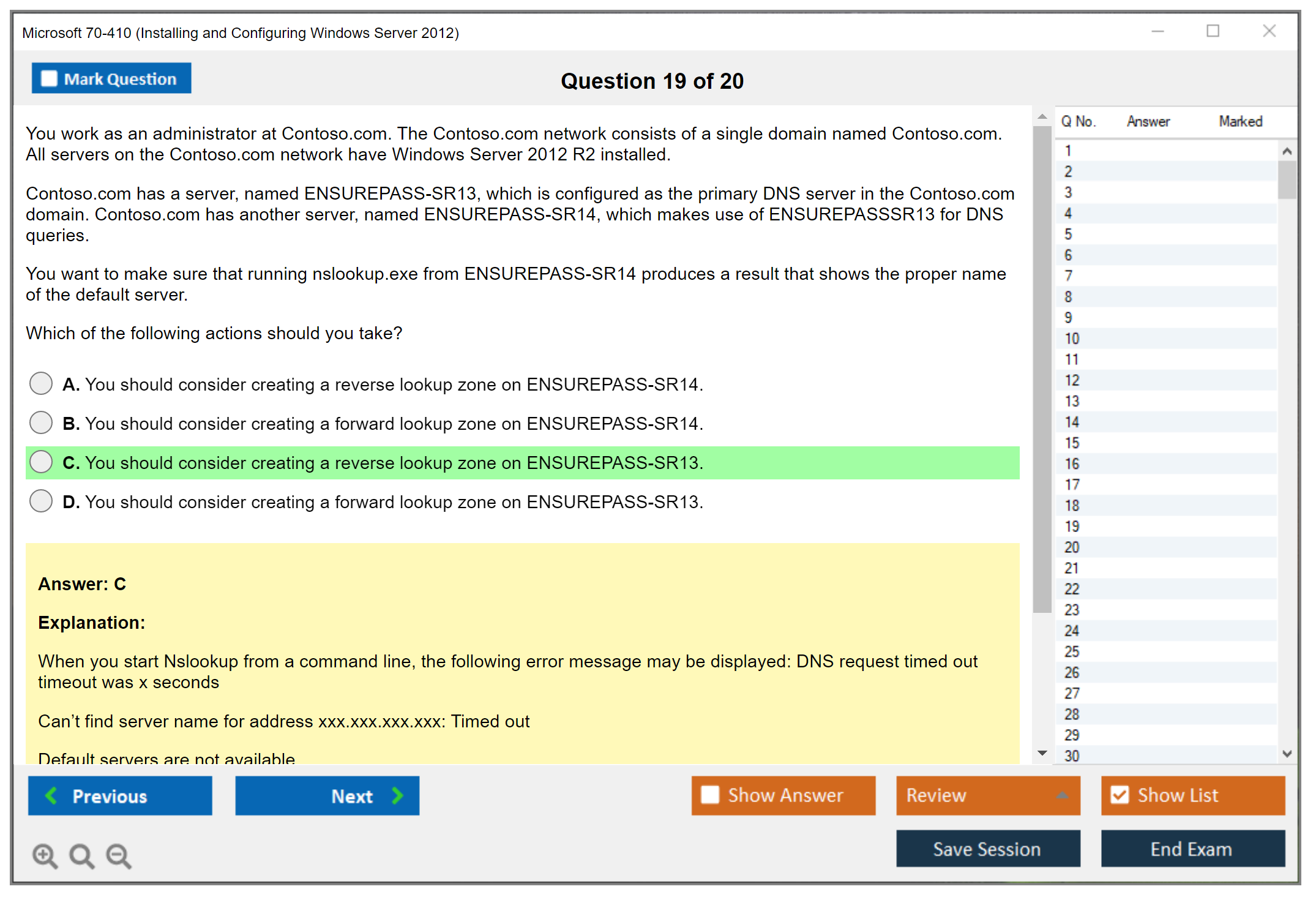 Microsoft 70-410 (Installing and Configuring Windows Server 2012)

Mark Question

Question 19 of 20

You work as an administrator at Contoso.com. The Contoso.com network consists of a single domain named Contoso.com. All servers on the Contoso.com network have Windows Server 2012 R2 installed.

Contoso.com has a server, named ENSUREPASS-SR13, which is configured as the primary DNS server in the Contoso.com domain. Contoso.com has another server, named ENSUREPASS-SR14, which makes use of ENSUREPASSSR13 for DNS queries.

You want to make sure that running nslookup.exe from ENSUREPASS-SR14 produces a result that shows the proper name of the default server.

Which of the following actions should you take?

A. You should consider creating a reverse lookup zone on ENSUREPASS-SR14.

B. You should consider creating a forward lookup zone on ENSUREPASS-SR14.

C. You should consider creating a reverse lookup zone on ENSUREPASS-SR13.

D. You should consider creating a forward lookup zone on ENSUREPASS-SR13.

Answer: C

Explanation:

When you start Nslookup from a command line, the following error message may be displayed: DNS request timed out timeout was x seconds

Can't find server name for address xxx.xxx.xxx.xxx: Timed out

Default servers are not available

| Q No. | Answer | Marked |
|---|---|---|
| 1 | | |
| 2 | | |
| 3 | | |
| 4 | | |
| 5 | | |
| 6 | | |
| 7 | | |
| 8 | | |
| 9 | | |
| 10 | | |
| 11 | | |
| 12 | | |
| 13 | | |
| 14 | | |
| 15 | | |
| 16 | | |
| 17 | | |
| 18 | | |
| 19 | | |
| 20 | | |
| 21 | | |
| 22 | | |
| 23 | | |
| 24 | | |
| 25 | | |
| 26 | | |
| 27 | | |
| 28 | | |
| 29 | | |
| 30 | | |

Previous Next Show Answer Review Show List

Save Session End Exam