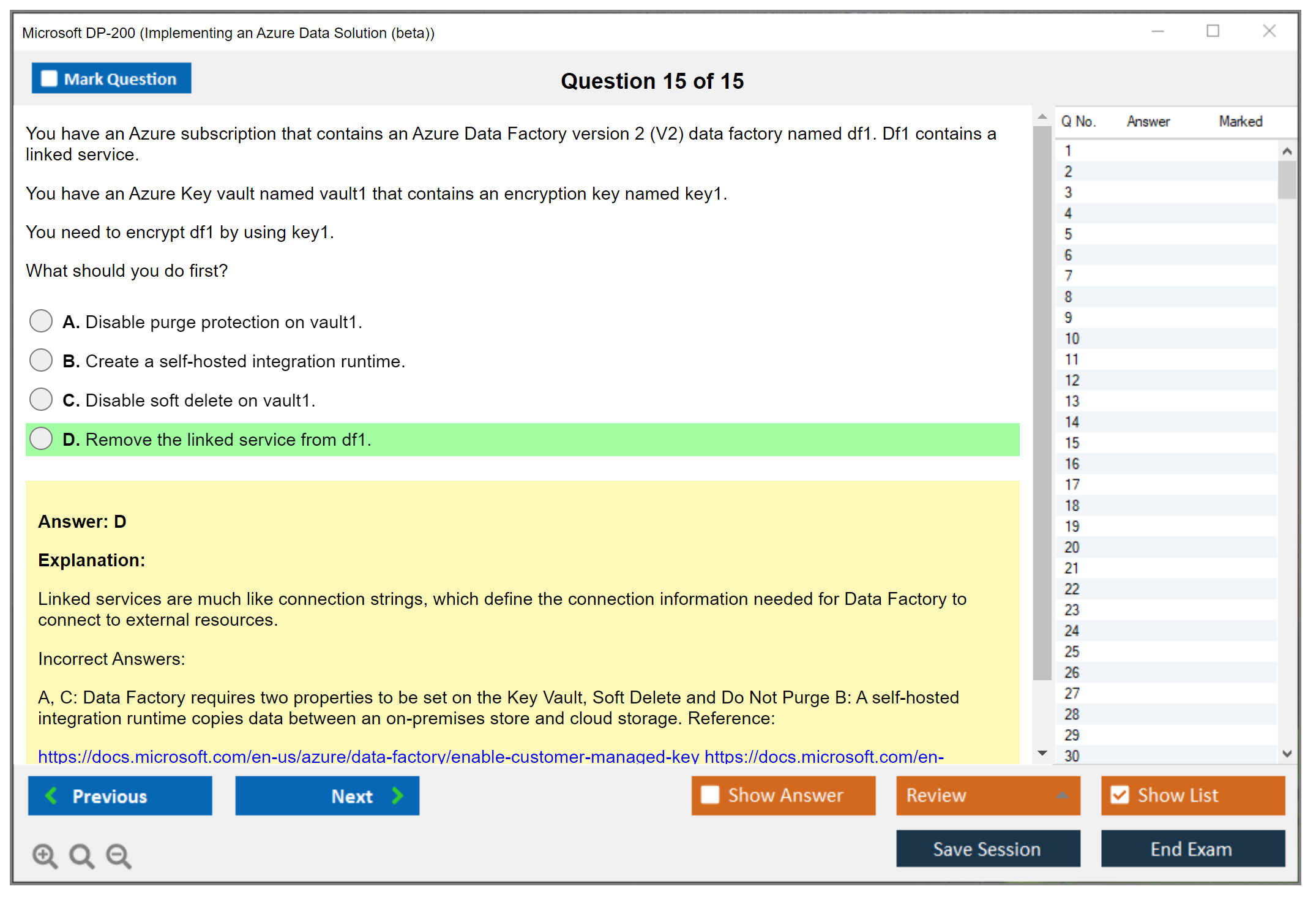 Microsoft DP-200 (Implementing an Azure Data Solution (beta))

Mark Question

Question 15 of 15

You have an Azure subscription that contains an Azure Data Factory version 2 (V2) data factory named df1. Df1 contains a linked service.

You have an Azure Key vault named vault1 that contains an encryption key named key1.

You need to encrypt df1 by using key1.

What should you do first?

A. Disable purge protection on vault1.

B. Create a self-hosted integration runtime.

C. Disable soft delete on vault1.

D. Remove the linked service from df1.

Answer: D

Explanation:

Linked services are much like connection strings, which define the connection information needed for Data Factory to connect to external resources.

Incorrect Answers:

A, C: Data Factory requires two properties to be set on the Key Vault, Soft Delete and Do Not Purge B: A self-hosted integration runtime copies data between an on-premises store and cloud storage. Reference:

https://docs.microsoft.com/en-us/azure/data-factory/enable-customer-managed-key https://docs.microsoft.com/en-

| Q No. | Answer | Marked |
|---|---|---|
| 1 | | |
| 2 | | |
| 3 | | |
| 4 | | |
| 5 | | |
| 6 | | |
| 7 | | |
| 8 | | |
| 9 | | |
| 10 | | |
| 11 | | |
| 12 | | |
| 13 | | |
| 14 | | |
| 15 | | |
| 16 | | |
| 17 | | |
| 18 | | |
| 19 | | |
| 20 | | |
| 21 | | |
| 22 | | |
| 23 | | |
| 24 | | |
| 25 | | |
| 26 | | |
| 27 | | |
| 28 | | |
| 29 | | |
| 30 | | |

Previous Next Show Answer Review Show List

Save Session End Exam