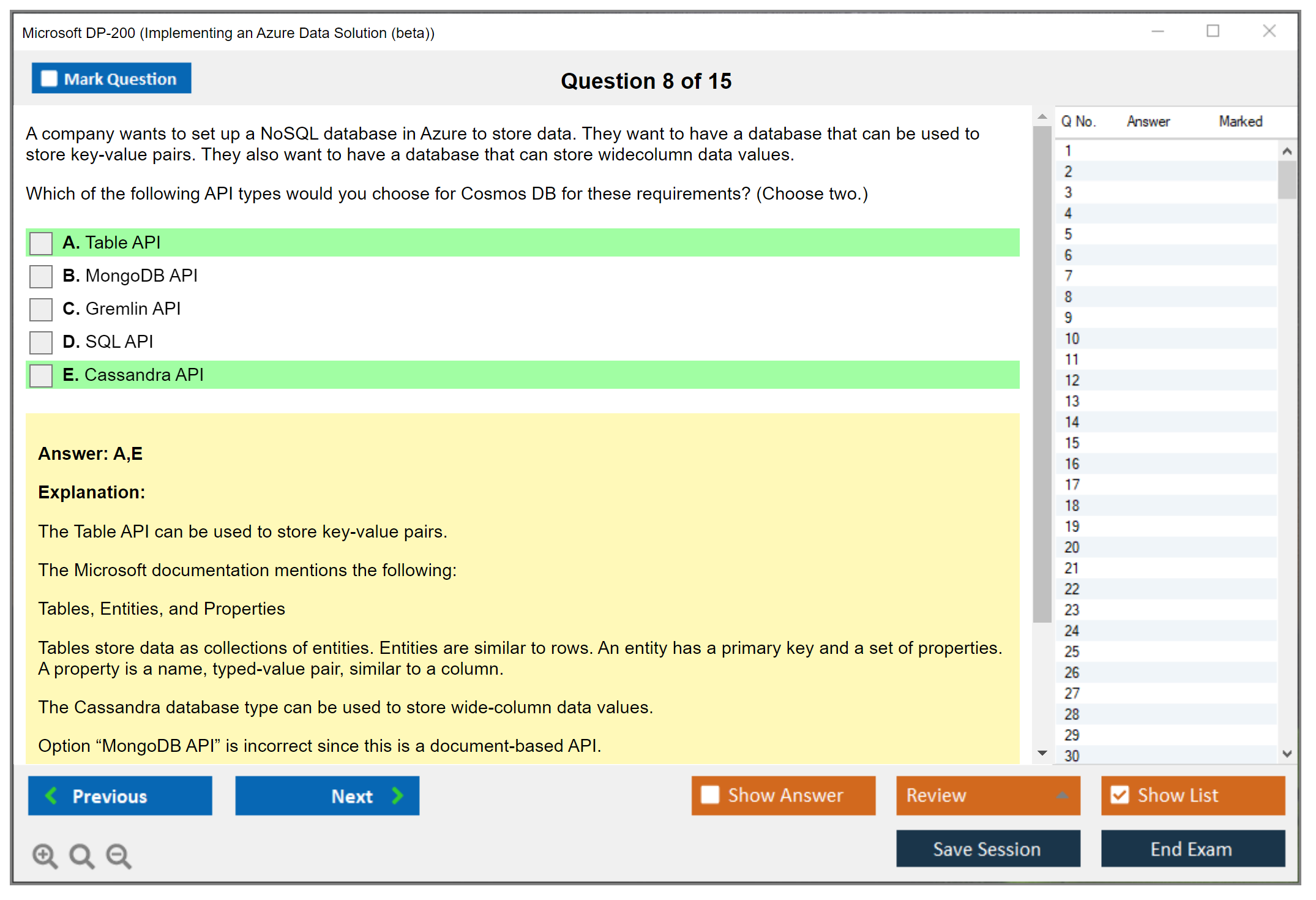 Microsoft DP-200 (Implementing an Azure Data Solution (beta))

Mark Question

Question 8 of 15

A company wants to set up a NoSQL database in Azure to store data. They want to have a database that can be used to store key-value pairs. They also want to have a database that can store widecolumn data values.

Which of the following API types would you choose for Cosmos DB for these requirements? (Choose two.)

A. Table API
B. MongoDB API
C. Gremlin API
D. SQL API
E. Cassandra API

Answer: A,E

Explanation:

The Table API can be used to store key-value pairs.

The Microsoft documentation mentions the following:

Tables, Entities, and Properties

Tables store data as collections of entities. Entities are similar to rows. An entity has a primary key and a set of properties. A property is a name, typed-value pair, similar to a column.

The Cassandra database type can be used to store wide-column data values.

Option “MongoDB API” is incorrect since this is a document-based API.

| Q No. | Answer | Marked |
|---|---|---|
| 1 | | |
| 2 | | |
| 3 | | |
| 4 | | |
| 5 | | |
| 6 | | |
| 7 | | |
| 8 | | |
| 9 | | |
| 10 | | |
| 11 | | |
| 12 | | |
| 13 | | |
| 14 | | |
| 15 | | |
| 16 | | |
| 17 | | |
| 18 | | |
| 19 | | |
| 20 | | |
| 21 | | |
| 22 | | |
| 23 | | |
| 24 | | |
| 25 | | |
| 26 | | |
| 27 | | |
| 28 | | |
| 29 | | |
| 30 | | |

Previous
Next
Show Answer
Review
Show List
Save Session
End Exam