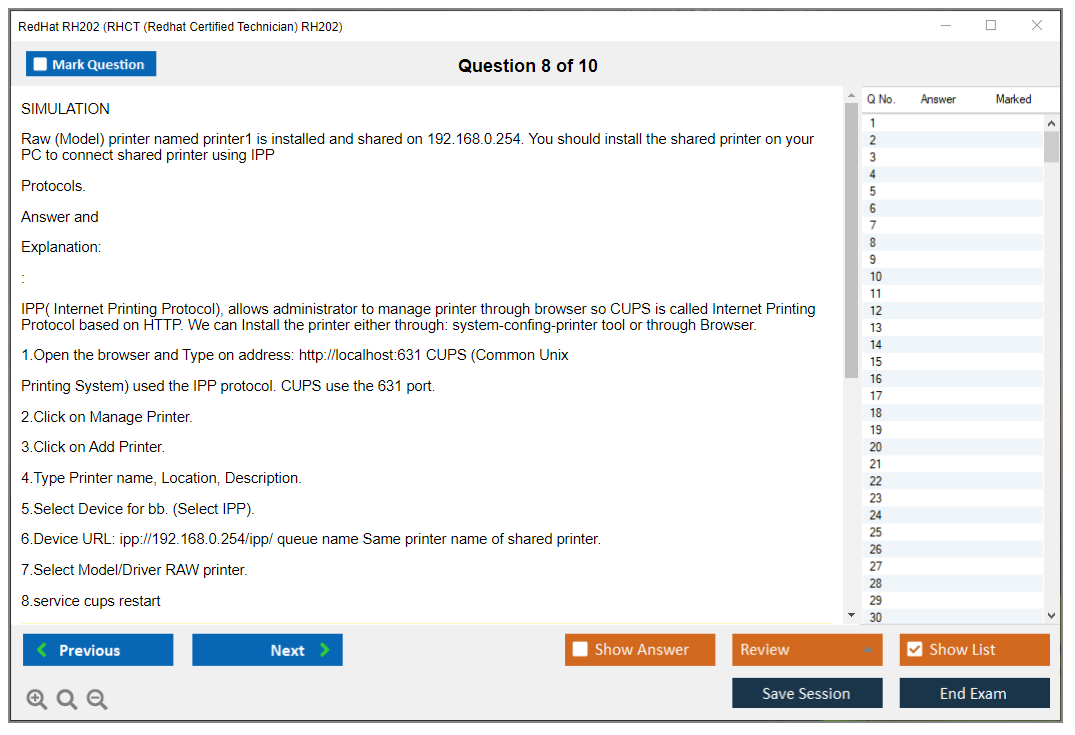 RedHat RH202 (RHCT (Redhat Certified Technician) RH202)

Mark Question

Question 8 of 10

SIMULATION

Raw (Model) printer named printer1 is installed and shared on 192.168.0.254. You should install the shared printer on your PC to connect shared printer using IPP

Protocols.

Answer and

Explanation:

:

IPP( Internet Printing Protocol), allows administrator to manage printer through browser so CUPS is called Internet Printing Protocol based on HTTP. We can Install the printer either through: system-confing-printer tool or through Browser.

1.Open the browser and Type on address: http://localhost:631 CUPS (Common Unix

Printing System) used the IPP protocol. CUPS use the 631 port.

2.Click on Manage Printer.

3.Click on Add Printer.

4.Type Printer name, Location, Description.

5.Select Device for bb. (Select IPP).

6.Device URL: ipp://192.168.0.254/ipp/ queue name Same printer name of shared printer.

7.Select Model/Driver RAW printer.

8.service cups restart

| Q No. | Answer | Marked |
|---|---|---|
| 1 | | |
| 2 | | |
| 3 | | |
| 4 | | |
| 5 | | |
| 6 | | |
| 7 | | |
| 8 | | |
| 9 | | |
| 10 | | |
| 11 | | |
| 12 | | |
| 13 | | |
| 14 | | |
| 15 | | |
| 16 | | |
| 17 | | |
| 18 | | |
| 19 | | |
| 20 | | |
| 21 | | |
| 22 | | |
| 23 | | |
| 24 | | |
| 25 | | |
| 26 | | |
| 27 | | |
| 28 | | |
| 29 | | |
| 30 | | |

Previous

Next

Show Answer

Review

Show List

Save Session

End Exam