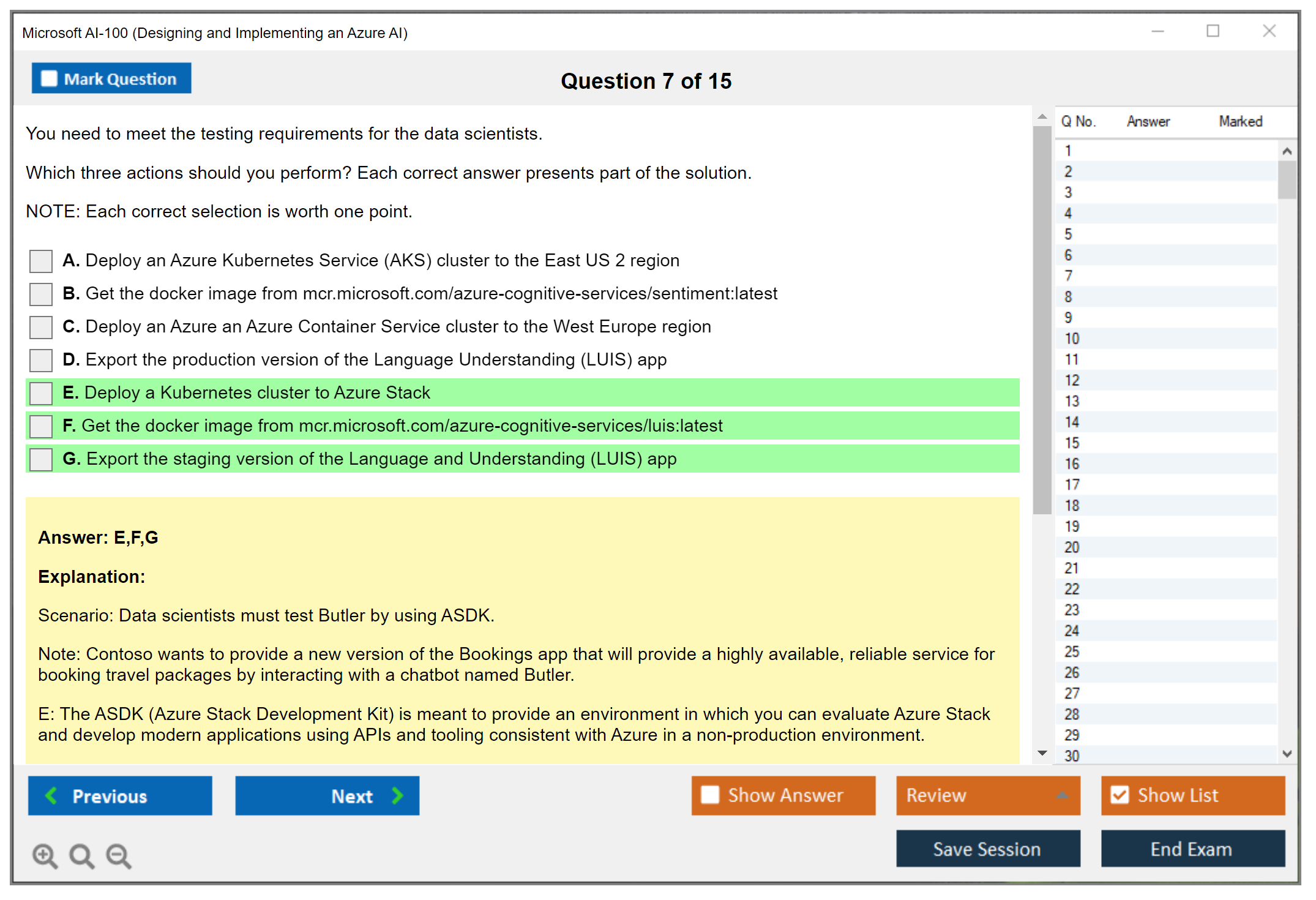 Microsoft AI-100 (Designing and Implementing an Azure AI)

Mark Question

Question 7 of 15

You need to meet the testing requirements for the data scientists.

Which three actions should you perform? Each correct answer presents part of the solution.

NOTE: Each correct selection is worth one point.

A. Deploy an Azure Kubernetes Service (AKS) cluster to the East US 2 region
B. Get the docker image from mcr.microsoft.com/azure-cognitive-services/sentiment:latest
C. Deploy an Azure an Azure Container Service cluster to the West Europe region
D. Export the production version of the Language Understanding (LUIS) app
E. Deploy a Kubernetes cluster to Azure Stack
F. Get the docker image from mcr.microsoft.com/azure-cognitive-services/luis:latest
G. Export the staging version of the Language and Understanding (LUIS) app

Answer: E,F,G

Explanation:

Scenario: Data scientists must test Butler by using ASDK.

Note: Contoso wants to provide a new version of the Bookings app that will provide a highly available, reliable service for booking travel packages by interacting with a chatbot named Butler.

E: The ASDK (Azure Stack Development Kit) is meant to provide an environment in which you can evaluate Azure Stack and develop modern applications using APIs and tooling consistent with Azure in a non-production environment.

| Q No. | Answer | Marked |
|---|---|---|
| 1 | | |
| 2 | | |
| 3 | | |
| 4 | | |
| 5 | | |
| 6 | | |
| 7 | | |
| 8 | | |
| 9 | | |
| 10 | | |
| 11 | | |
| 12 | | |
| 13 | | |
| 14 | | |
| 15 | | |
| 16 | | |
| 17 | | |
| 18 | | |
| 19 | | |
| 20 | | |
| 21 | | |
| 22 | | |
| 23 | | |
| 24 | | |
| 25 | | |
| 26 | | |
| 27 | | |
| 28 | | |
| 29 | | |
| 30 | | |

Previous
Next
Show Answer
Review
Show List
Save Session
End Exam