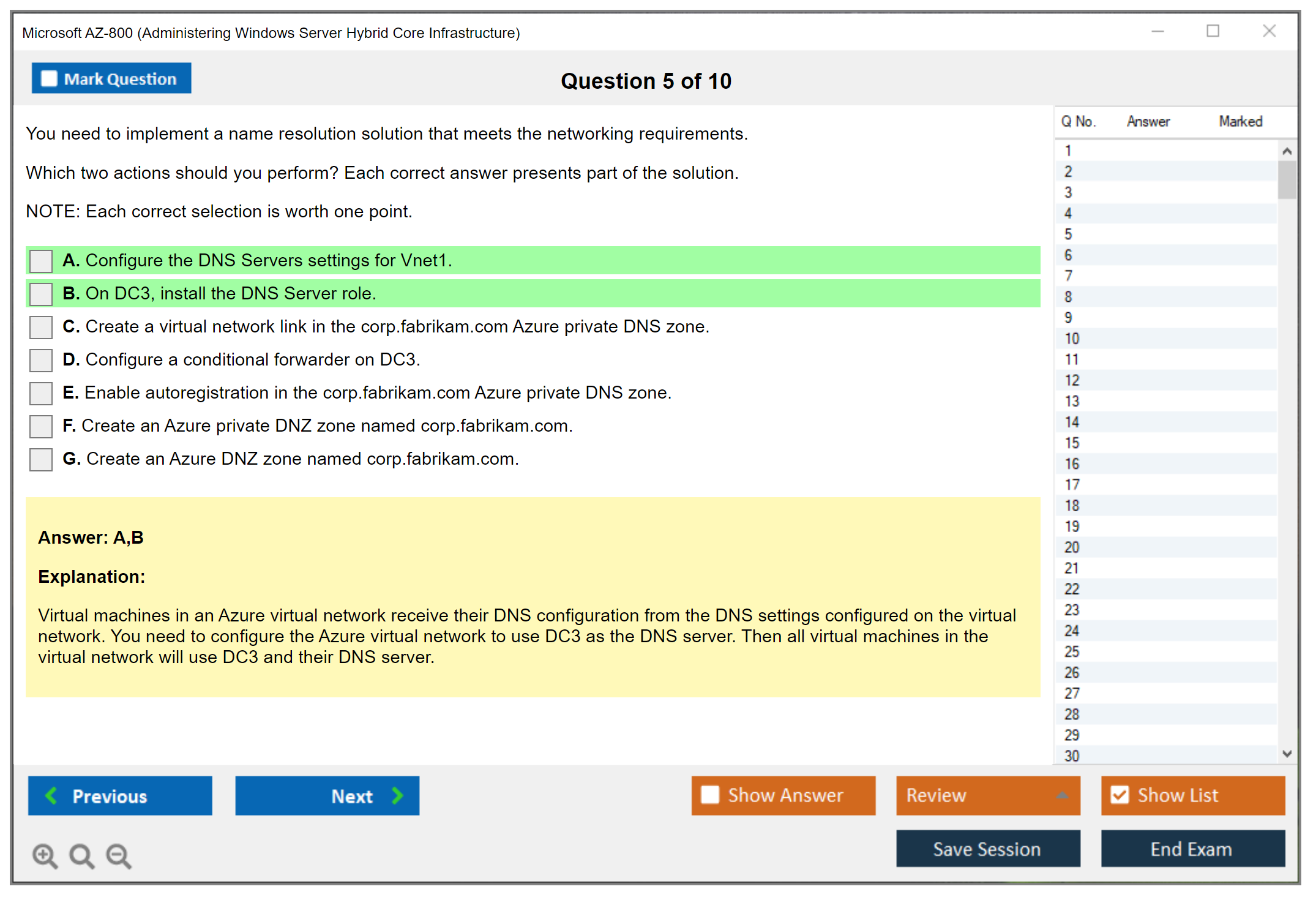 Microsoft AZ-800 (Administering Windows Server Hybrid Core Infrastructure)

Mark Question

Question 5 of 10

You need to implement a name resolution solution that meets the networking requirements.

Which two actions should you perform? Each correct answer presents part of the solution.

NOTE: Each correct selection is worth one point.

A. Configure the DNS Servers settings for Vnet1.

B. On DC3, install the DNS Server role.

C. Create a virtual network link in the corp.fabrikam.com Azure private DNS zone.

D. Configure a conditional forwarder on DC3.

E. Enable autoregistration in the corp.fabrikam.com Azure private DNS zone.

F. Create an Azure private DNZ zone named corp.fabrikam.com.

G. Create an Azure DNZ zone named corp.fabrikam.com.

Answer: A,B

Explanation:

Virtual machines in an Azure virtual network receive their DNS configuration from the DNS settings configured on the virtual network. You need to configure the Azure virtual network to use DC3 as the DNS server. Then all virtual machines in the virtual network will use DC3 and their DNS server.

| Q No. | Answer | Marked |
|---|---|---|
| 1 | | |
| 2 | | |
| 3 | | |
| 4 | | |
| 5 | | |
| 6 | | |
| 7 | | |
| 8 | | |
| 9 | | |
| 10 | | |
| 11 | | |
| 12 | | |
| 13 | | |
| 14 | | |
| 15 | | |
| 16 | | |
| 17 | | |
| 18 | | |
| 19 | | |
| 20 | | |
| 21 | | |
| 22 | | |
| 23 | | |
| 24 | | |
| 25 | | |
| 26 | | |
| 27 | | |
| 28 | | |
| 29 | | |
| 30 | | |

Previous

Next

Show Answer

Review

Show List

Save Session

End Exam