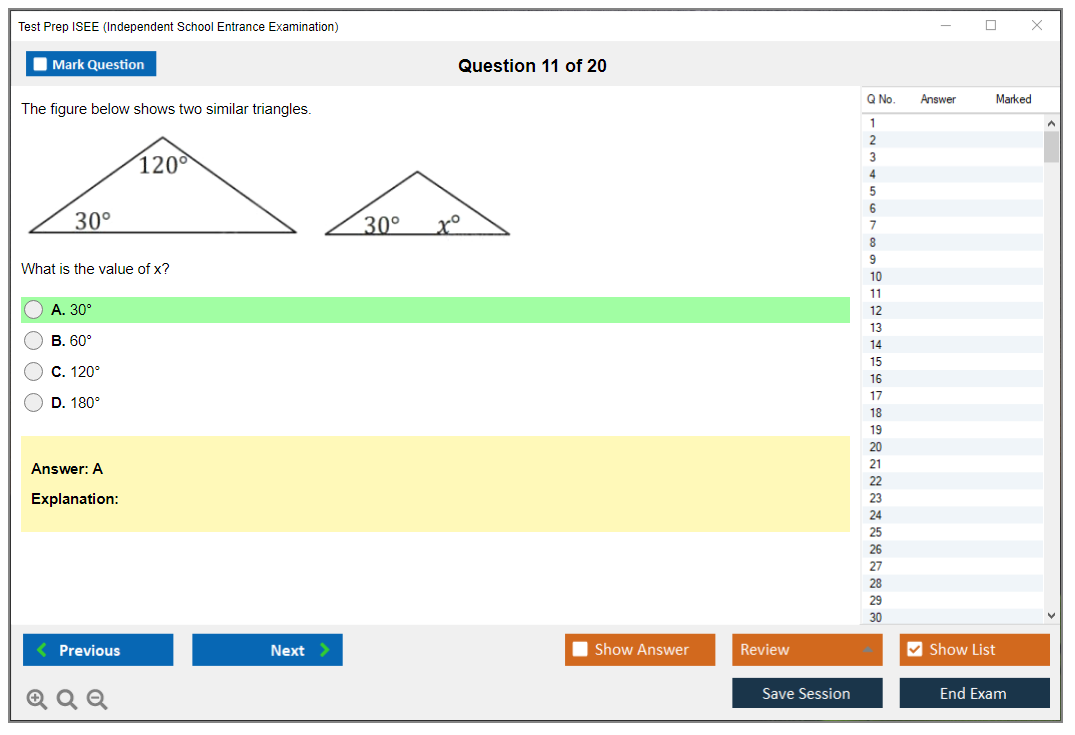 Test Prep ISEE (Independent School Entrance Examination)

Mark Question

Question 11 of 20

The figure below shows two similar triangles.

$120°$
$30°$

$30°$ $x°$

What is the value of x?

A. 30°
B. 60°
C. 120°
D. 180°

Answer: A
Explanation:

| Q No. | Answer | Marked |
|---|---|---|
| 1 | | |
| 2 | | |
| 3 | | |
| 4 | | |
| 5 | | |
| 6 | | |
| 7 | | |
| 8 | | |
| 9 | | |
| 10 | | |
| 11 | | |
| 12 | | |
| 13 | | |
| 14 | | |
| 15 | | |
| 16 | | |
| 17 | | |
| 18 | | |
| 19 | | |
| 20 | | |
| 21 | | |
| 22 | | |
| 23 | | |
| 24 | | |
| 25 | | |
| 26 | | |
| 27 | | |
| 28 | | |
| 29 | | |
| 30 | | |

Previous
Next
Show Answer
Review
Show List
Save Session
End Exam