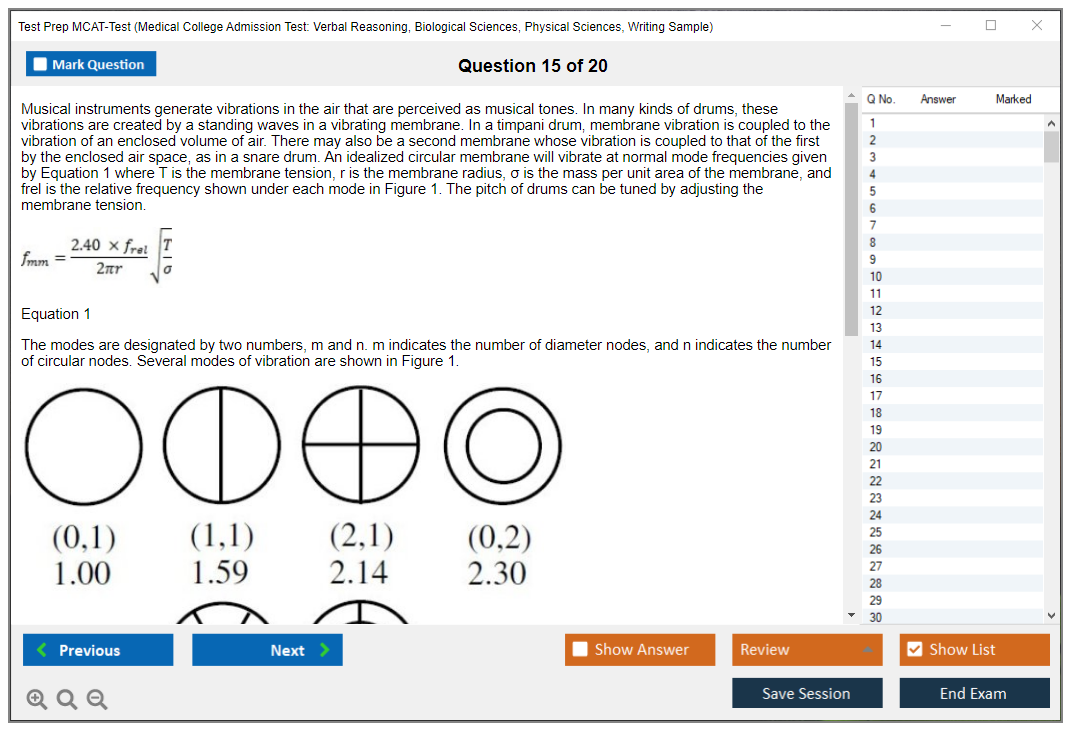 Test Prep MCAT-Test (Medical College Admission Test: Verbal Reasoning, Biological Sciences, Physical Sciences, Writing Sample)

Mark Question

Question 15 of 20

Musical instruments generate vibrations in the air that are perceived as musical tones. In many kinds of drums, these vibrations are created by a standing waves in a vibrating membrane. In a timpani drum, membrane vibration is coupled to the vibration of an enclosed volume of air. There may also be a second membrane whose vibration is coupled to that of the first by the enclosed air space, as in a snare drum. An idealized circular membrane will vibrate at normal mode frequencies given by Equation 1 where T is the membrane tension, r is the membrane radius, σ is the mass per unit area of the membrane, and frel is the relative frequency shown under each mode in Figure 1. The pitch of drums can be tuned by adjusting the membrane tension.

$f_{mm} = \frac{2.40 \times f_{rel}}{2\pi r}\sqrt{\frac{T}{\sigma}}$

Equation 1

The modes are designated by two numbers, m and n. m indicates the number of diameter nodes, and n indicates the number of circular nodes. Several modes of vibration are shown in Figure 1.

(0,1)
1.00

(1,1)
1.59

(2,1)
2.14

(0,2)
2.30

| Q No. | Answer | Marked |
|---|---|---|
| 1 | | |
| 2 | | |
| 3 | | |
| 4 | | |
| 5 | | |
| 6 | | |
| 7 | | |
| 8 | | |
| 9 | | |
| 10 | | |
| 11 | | |
| 12 | | |
| 13 | | |
| 14 | | |
| 15 | | |
| 16 | | |
| 17 | | |
| 18 | | |
| 19 | | |
| 20 | | |
| 21 | | |
| 22 | | |
| 23 | | |
| 24 | | |
| 25 | | |
| 26 | | |
| 27 | | |
| 28 | | |
| 29 | | |
| 30 | | |

Previous
Next
Show Answer
Review
Show List
Save Session
End Exam