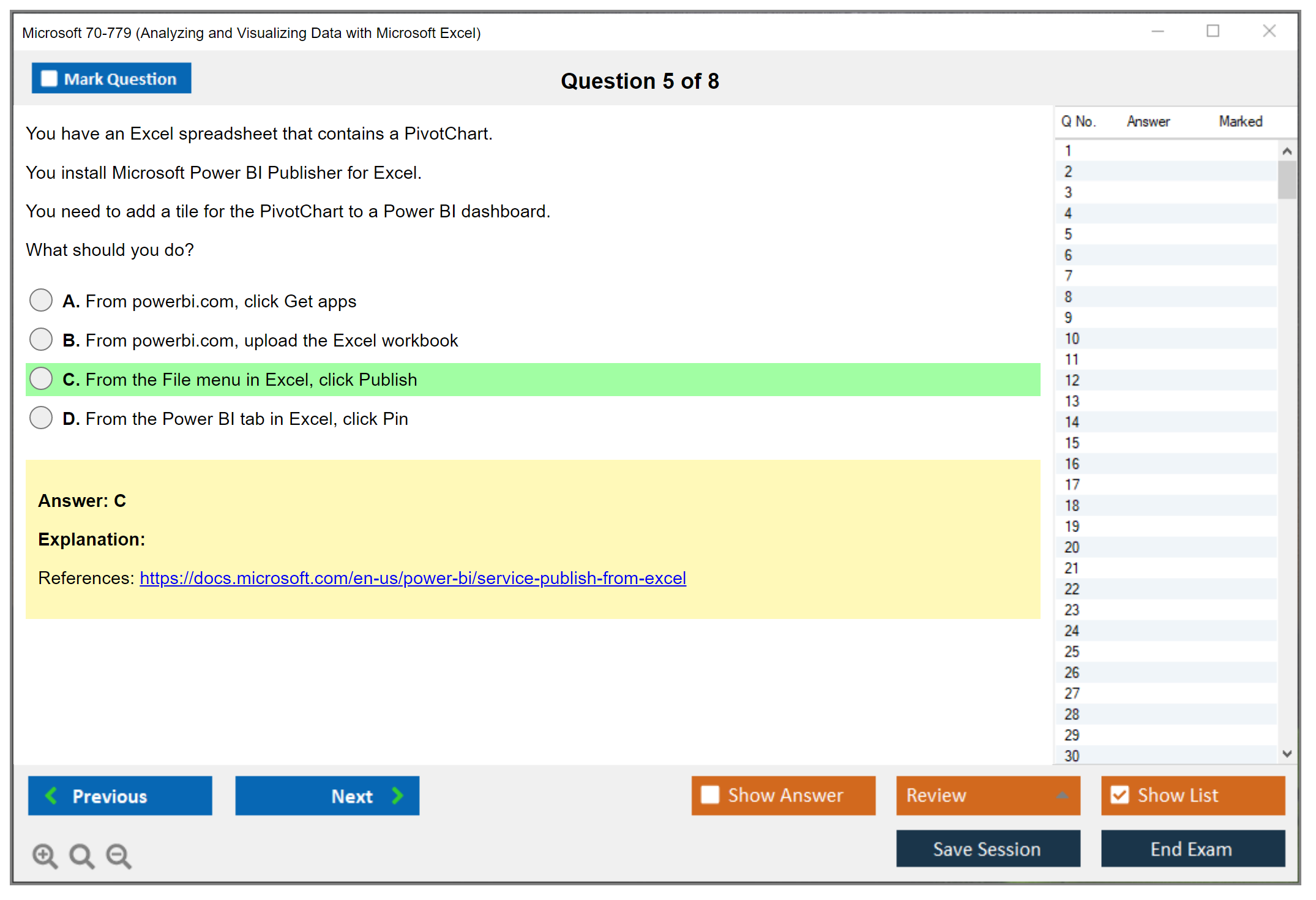 Microsoft 70-779 (Analyzing and Visualizing Data with Microsoft Excel)

Mark Question

Question 5 of 8

You have an Excel spreadsheet that contains a PivotChart.

You install Microsoft Power BI Publisher for Excel.

You need to add a tile for the PivotChart to a Power BI dashboard.

What should you do?

A. From powerbi.com, click Get apps

B. From powerbi.com, upload the Excel workbook

C. From the File menu in Excel, click Publish

D. From the Power BI tab in Excel, click Pin

Answer: C

Explanation:

References: https://docs.microsoft.com/en-us/power-bi/service-publish-from-excel

| Q No. | Answer | Marked |
|---|---|---|
| 1 | | |
| 2 | | |
| 3 | | |
| 4 | | |
| 5 | | |
| 6 | | |
| 7 | | |
| 8 | | |
| 9 | | |
| 10 | | |
| 11 | | |
| 12 | | |
| 13 | | |
| 14 | | |
| 15 | | |
| 16 | | |
| 17 | | |
| 18 | | |
| 19 | | |
| 20 | | |
| 21 | | |
| 22 | | |
| 23 | | |
| 24 | | |
| 25 | | |
| 26 | | |
| 27 | | |
| 28 | | |
| 29 | | |
| 30 | | |

Previous

Next

Show Answer

Review

Show List

Save Session

End Exam