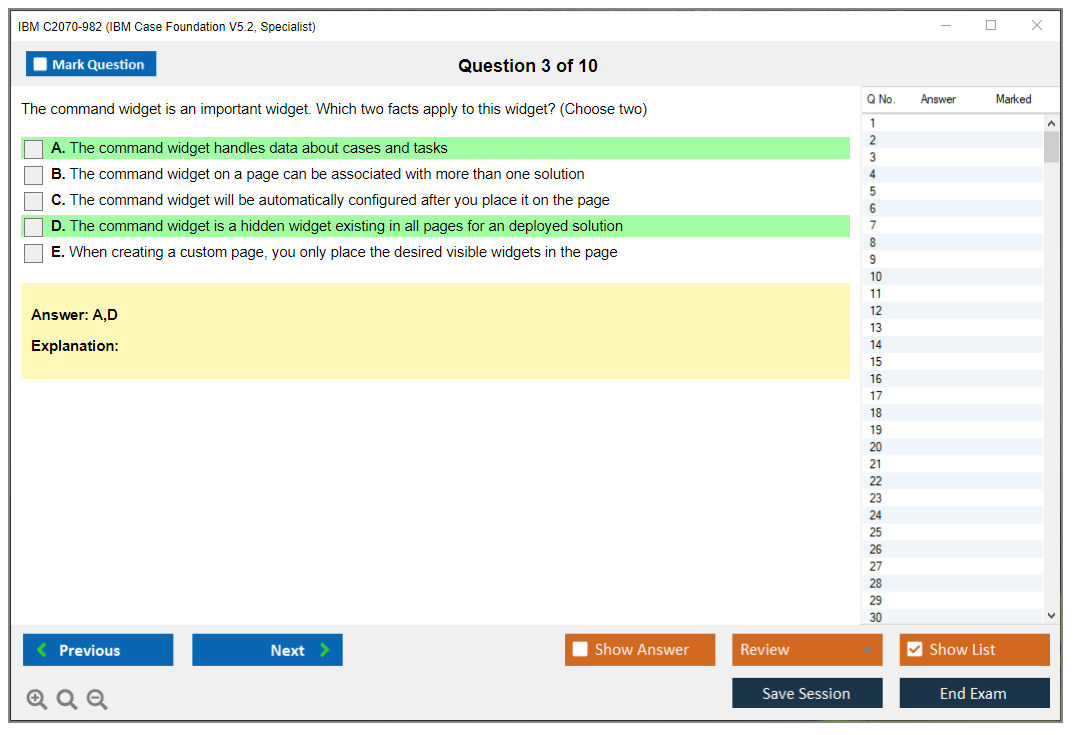 IBM C2070-982 (IBM Case Foundation V5.2, Specialist)

Mark Question

Question 3 of 10

The command widget is an important widget. Which two facts apply to this widget? (Choose two)

A. The command widget handles data about cases and tasks

B. The command widget on a page can be associated with more than one solution

C. The command widget will be automatically configured after you place it on the page

D. The command widget is a hidden widget existing in all pages for an deployed solution

E. When creating a custom page, you only place the desired visible widgets in the page

Answer: A,D

Explanation:

| Q No. | Answer | Marked |
|---|---|---|
| 1 | | |
| 2 | | |
| 3 | | |
| 4 | | |
| 5 | | |
| 6 | | |
| 7 | | |
| 8 | | |
| 9 | | |
| 10 | | |
| 11 | | |
| 12 | | |
| 13 | | |
| 14 | | |
| 15 | | |
| 16 | | |
| 17 | | |
| 18 | | |
| 19 | | |
| 20 | | |
| 21 | | |
| 22 | | |
| 23 | | |
| 24 | | |
| 25 | | |
| 26 | | |
| 27 | | |
| 28 | | |
| 29 | | |
| 30 | | |

Previous

Next

Show Answer

Review

Show List

Save Session

End Exam