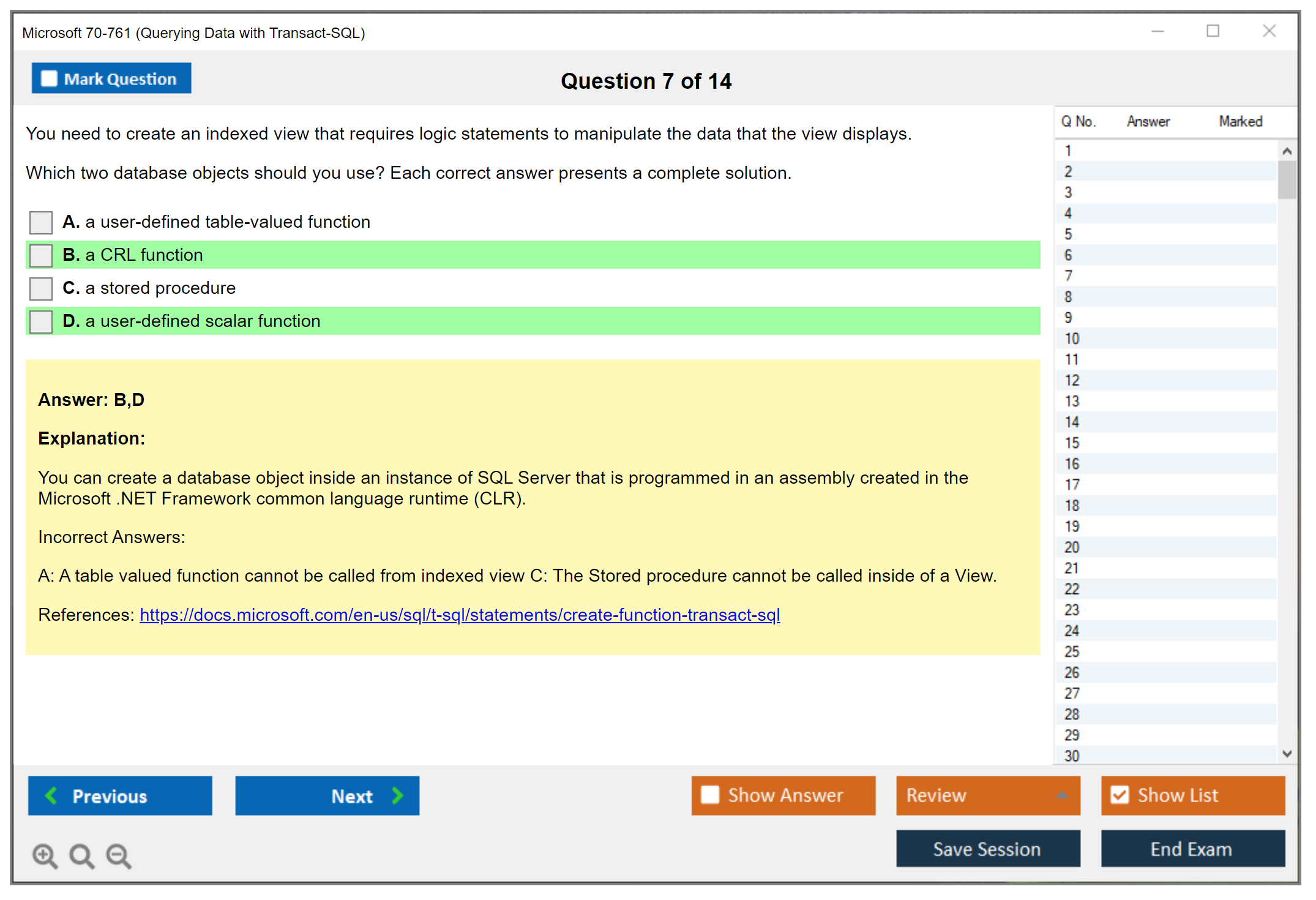 Microsoft 70-761 (Querying Data with Transact-SQL)

Mark Question

Question 7 of 14

You need to create an indexed view that requires logic statements to manipulate the data that the view displays.

Which two database objects should you use? Each correct answer presents a complete solution.

A. a user-defined table-valued function

B. a CRL function

C. a stored procedure

D. a user-defined scalar function

Answer: B,D

Explanation:

You can create a database object inside an instance of SQL Server that is programmed in an assembly created in the Microsoft .NET Framework common language runtime (CLR).

Incorrect Answers:

A: A table valued function cannot be called from indexed view C: The Stored procedure cannot be called inside of a View.

References: https://docs.microsoft.com/en-us/sql/t-sql/statements/create-function-transact-sql

| Q No. | Answer | Marked |
|---|---|---|
| 1 | | |
| 2 | | |
| 3 | | |
| 4 | | |
| 5 | | |
| 6 | | |
| 7 | | |
| 8 | | |
| 9 | | |
| 10 | | |
| 11 | | |
| 12 | | |
| 13 | | |
| 14 | | |
| 15 | | |
| 16 | | |
| 17 | | |
| 18 | | |
| 19 | | |
| 20 | | |
| 21 | | |
| 22 | | |
| 23 | | |
| 24 | | |
| 25 | | |
| 26 | | |
| 27 | | |
| 28 | | |
| 29 | | |
| 30 | | |

Previous

Next

Show Answer

Review

Show List

Save Session

End Exam