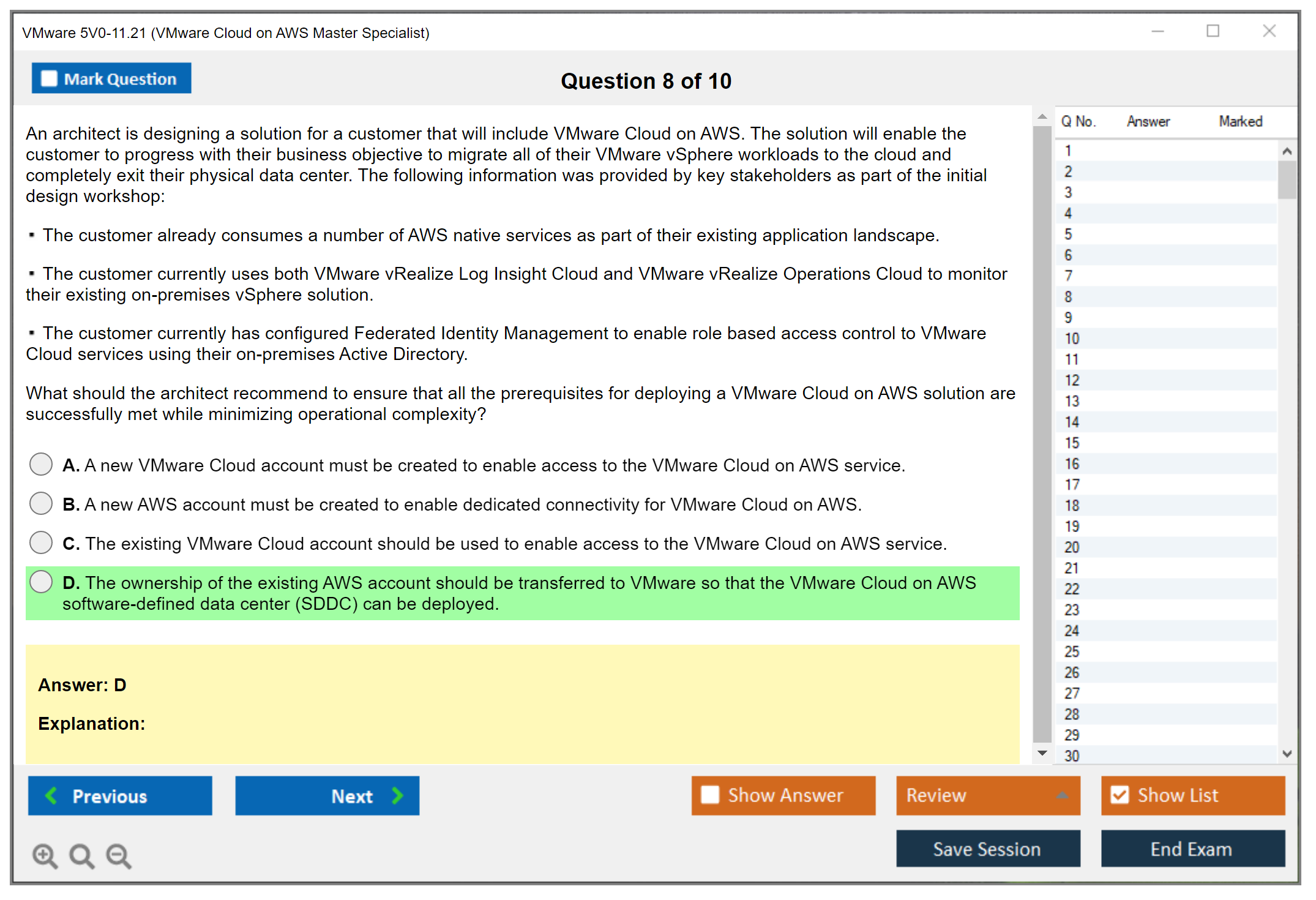 VMware 5V0-11.21 (VMware Cloud on AWS Master Specialist)

Mark Question

Question 8 of 10

An architect is designing a solution for a customer that will include VMware Cloud on AWS. The solution will enable the customer to progress with their business objective to migrate all of their VMware vSphere workloads to the cloud and completely exit their physical data center. The following information was provided by key stakeholders as part of the initial design workshop:

▪ The customer already consumes a number of AWS native services as part of their existing application landscape.

▪ The customer currently uses both VMware vRealize Log Insight Cloud and VMware vRealize Operations Cloud to monitor their existing on-premises vSphere solution.

▪ The customer currently has configured Federated Identity Management to enable role based access control to VMware Cloud services using their on-premises Active Directory.

What should the architect recommend to ensure that all the prerequisites for deploying a VMware Cloud on AWS solution are successfully met while minimizing operational complexity?

A. A new VMware Cloud account must be created to enable access to the VMware Cloud on AWS service.

B. A new AWS account must be created to enable dedicated connectivity for VMware Cloud on AWS.

C. The existing VMware Cloud account should be used to enable access to the VMware Cloud on AWS service.

D. The ownership of the existing AWS account should be transferred to VMware so that the VMware Cloud on AWS software-defined data center (SDDC) can be deployed.

Answer: D

Explanation:

| Q No. | Answer | Marked |
|---|---|---|
| 1 | | |
| 2 | | |
| 3 | | |
| 4 | | |
| 5 | | |
| 6 | | |
| 7 | | |
| 8 | | |
| 9 | | |
| 10 | | |
| 11 | | |
| 12 | | |
| 13 | | |
| 14 | | |
| 15 | | |
| 16 | | |
| 17 | | |
| 18 | | |
| 19 | | |
| 20 | | |
| 21 | | |
| 22 | | |
| 23 | | |
| 24 | | |
| 25 | | |
| 26 | | |
| 27 | | |
| 28 | | |
| 29 | | |
| 30 | | |

Previous Next Show Answer Review Show List

Save Session End Exam