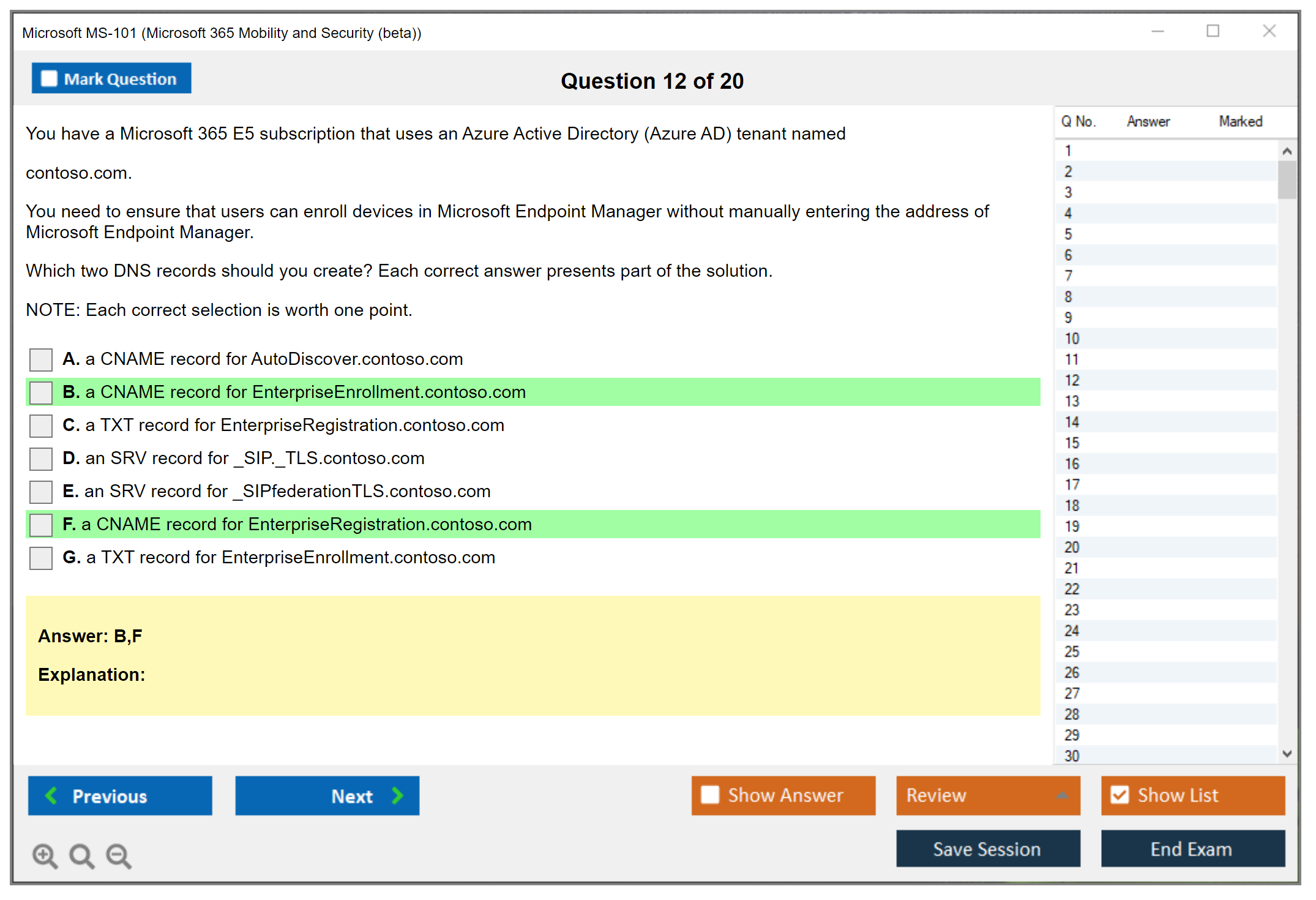 Microsoft MS-101 (Microsoft 365 Mobility and Security (beta))

Mark Question

Question 12 of 20

You have a Microsoft 365 E5 subscription that uses an Azure Active Directory (Azure AD) tenant named

contoso.com.

You need to ensure that users can enroll devices in Microsoft Endpoint Manager without manually entering the address of Microsoft Endpoint Manager.

Which two DNS records should you create? Each correct answer presents part of the solution.

NOTE: Each correct selection is worth one point.

A. a CNAME record for AutoDiscover.contoso.com

B. a CNAME record for EnterpriseEnrollment.contoso.com

C. a TXT record for EnterpriseRegistration.contoso.com

D. an SRV record for _SIP._TLS.contoso.com

E. an SRV record for _SIPfederationTLS.contoso.com

F. a CNAME record for EnterpriseRegistration.contoso.com

G. a TXT record for EnterpriseEnrollment.contoso.com

Answer: B,F

Explanation:

| Q No. | Answer | Marked |
|---|---|---|
| 1 | | |
| 2 | | |
| 3 | | |
| 4 | | |
| 5 | | |
| 6 | | |
| 7 | | |
| 8 | | |
| 9 | | |
| 10 | | |
| 11 | | |
| 12 | | |
| 13 | | |
| 14 | | |
| 15 | | |
| 16 | | |
| 17 | | |
| 18 | | |
| 19 | | |
| 20 | | |
| 21 | | |
| 22 | | |
| 23 | | |
| 24 | | |
| 25 | | |
| 26 | | |
| 27 | | |
| 28 | | |
| 29 | | |
| 30 | | |

Previous

Next

Show Answer

Review

Show List

Save Session

End Exam