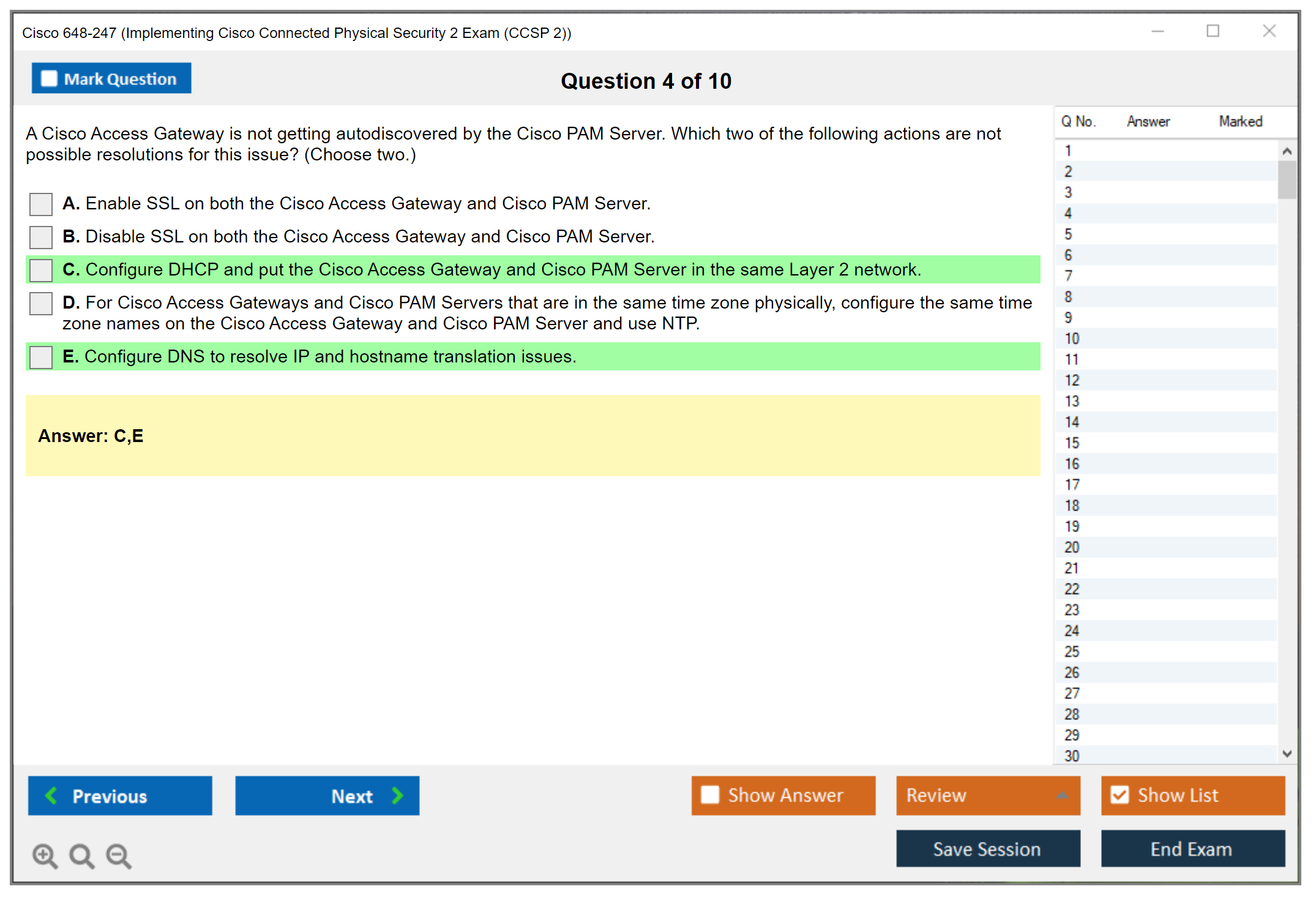 Cisco 648-247 (Implementing Cisco Connected Physical Security 2 Exam (CCSP 2))

Mark Question

Question 4 of 10

A Cisco Access Gateway is not getting autodiscovered by the Cisco PAM Server. Which two of the following actions are not possible resolutions for this issue? (Choose two.)

A. Enable SSL on both the Cisco Access Gateway and Cisco PAM Server.

B. Disable SSL on both the Cisco Access Gateway and Cisco PAM Server.

C. Configure DHCP and put the Cisco Access Gateway and Cisco PAM Server in the same Layer 2 network.

D. For Cisco Access Gateways and Cisco PAM Servers that are in the same time zone physically, configure the same time zone names on the Cisco Access Gateway and Cisco PAM Server and use NTP.

E. Configure DNS to resolve IP and hostname translation issues.

Answer: C,E

| Q No. | Answer | Marked |
|---|---|---|
| 1 | | |
| 2 | | |
| 3 | | |
| 4 | | |
| 5 | | |
| 6 | | |
| 7 | | |
| 8 | | |
| 9 | | |
| 10 | | |
| 11 | | |
| 12 | | |
| 13 | | |
| 14 | | |
| 15 | | |
| 16 | | |
| 17 | | |
| 18 | | |
| 19 | | |
| 20 | | |
| 21 | | |
| 22 | | |
| 23 | | |
| 24 | | |
| 25 | | |
| 26 | | |
| 27 | | |
| 28 | | |
| 29 | | |
| 30 | | |

Previous

Next

Show Answer

Review

Show List

Save Session

End Exam