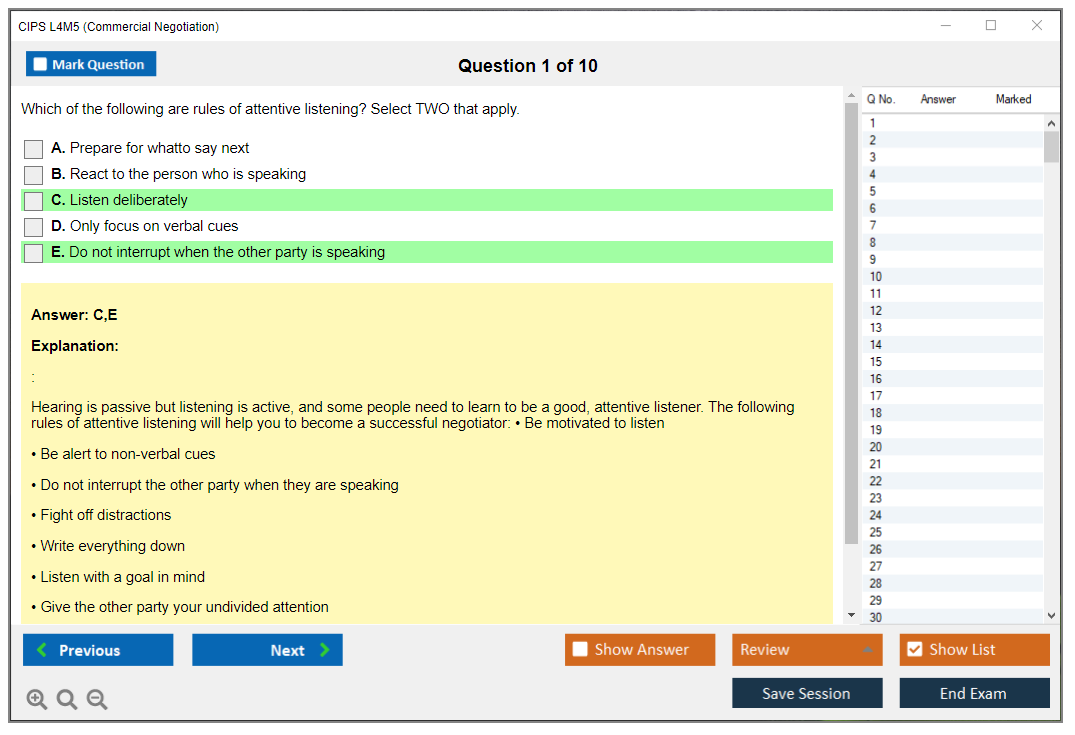 CIPS L4M5 (Commercial Negotiation)

Mark Question

Question 1 of 10

Which of the following are rules of attentive listening? Select TWO that apply.

A. Prepare for whatto say next
B. React to the person who is speaking
C. Listen deliberately
D. Only focus on verbal cues
E. Do not interrupt when the other party is speaking

Answer: C,E

Explanation:

:

Hearing is passive but listening is active, and some people need to learn to be a good, attentive listener. The following rules of attentive listening will help you to become a successful negotiator: • Be motivated to listen

• Be alert to non-verbal cues

• Do not interrupt the other party when they are speaking

• Fight off distractions

• Write everything down

• Listen with a goal in mind

• Give the other party your undivided attention

| Q No. | Answer | Marked |
|---|---|---|
| 1 | | |
| 2 | | |
| 3 | | |
| 4 | | |
| 5 | | |
| 6 | | |
| 7 | | |
| 8 | | |
| 9 | | |
| 10 | | |
| 11 | | |
| 12 | | |
| 13 | | |
| 14 | | |
| 15 | | |
| 16 | | |
| 17 | | |
| 18 | | |
| 19 | | |
| 20 | | |
| 21 | | |
| 22 | | |
| 23 | | |
| 24 | | |
| 25 | | |
| 26 | | |
| 27 | | |
| 28 | | |
| 29 | | |
| 30 | | |

Previous
Next
Show Answer
Review
Show List
Save Session
End Exam