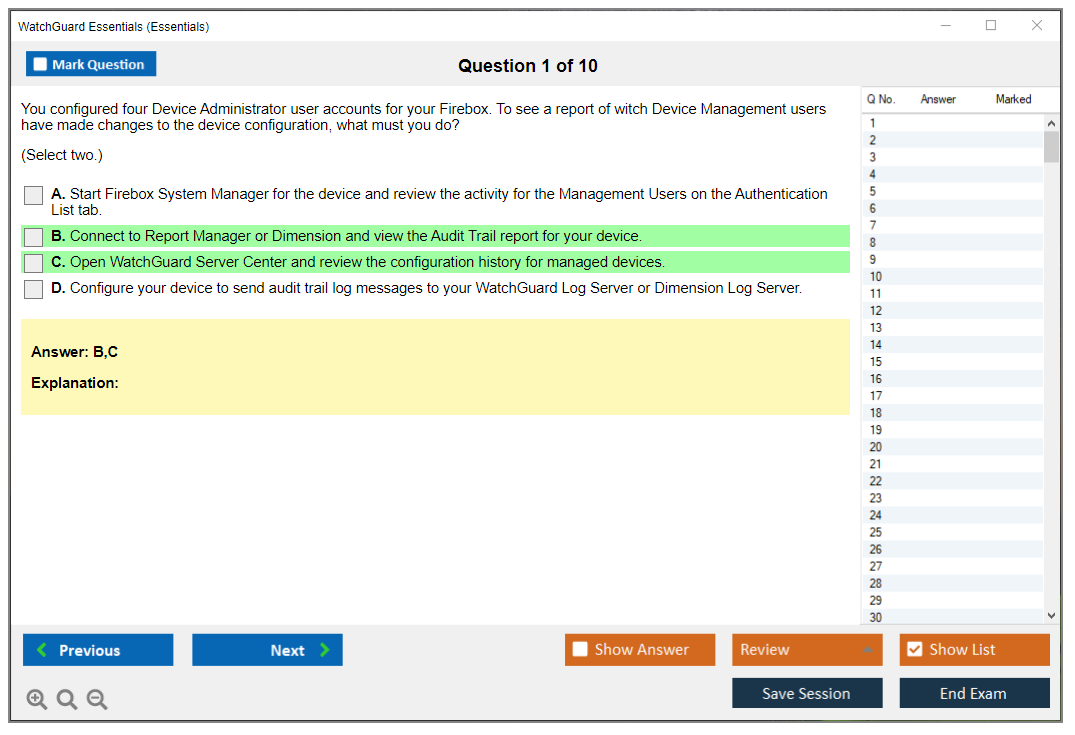 WatchGuard Essentials (Essentials)

Mark Question

Question 1 of 10

You configured four Device Administrator user accounts for your Firebox. To see a report of witch Device Management users have made changes to the device configuration, what must you do?

(Select two.)

A. Start Firebox System Manager for the device and review the activity for the Management Users on the Authentication List tab.

B. Connect to Report Manager or Dimension and view the Audit Trail report for your device.

C. Open WatchGuard Server Center and review the configuration history for managed devices.

D. Configure your device to send audit trail log messages to your WatchGuard Log Server or Dimension Log Server.

Answer: B,C

Explanation:

| Q No. | Answer | Marked |
|---|---|---|
| 1 | | |
| 2 | | |
| 3 | | |
| 4 | | |
| 5 | | |
| 6 | | |
| 7 | | |
| 8 | | |
| 9 | | |
| 10 | | |
| 11 | | |
| 12 | | |
| 13 | | |
| 14 | | |
| 15 | | |
| 16 | | |
| 17 | | |
| 18 | | |
| 19 | | |
| 20 | | |
| 21 | | |
| 22 | | |
| 23 | | |
| 24 | | |
| 25 | | |
| 26 | | |
| 27 | | |
| 28 | | |
| 29 | | |
| 30 | | |

Previous

Next

Show Answer

Review

Show List

Save Session

End Exam