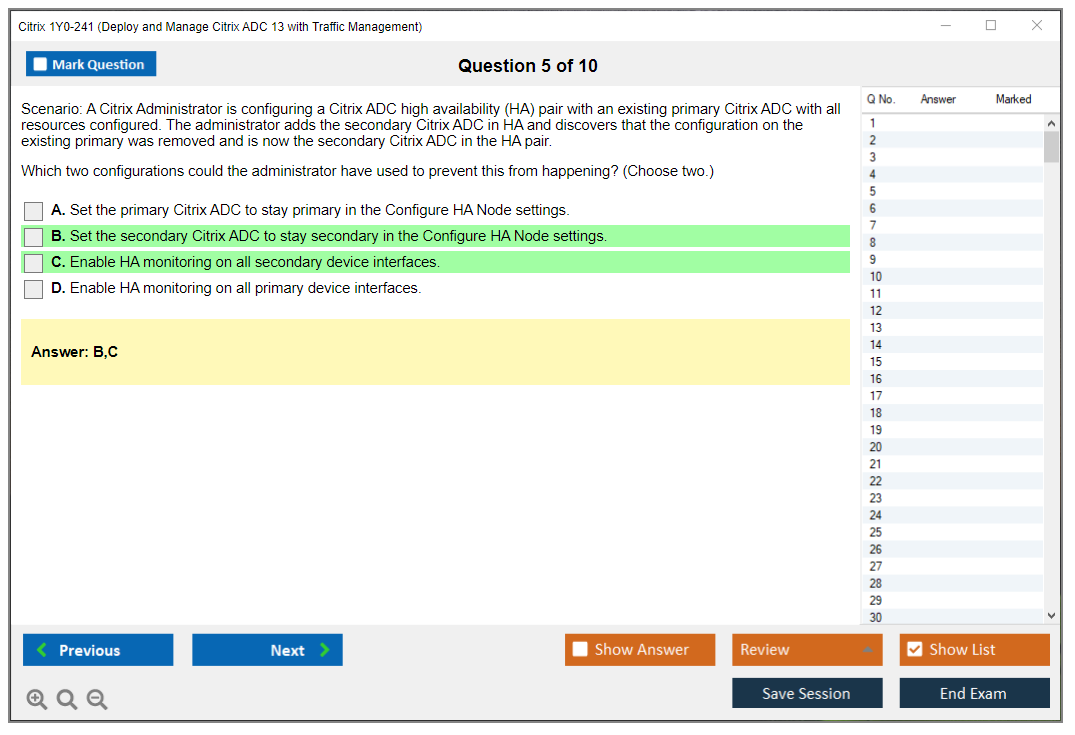 Citrix 1Y0-241 (Deploy and Manage Citrix ADC 13 with Traffic Management)

Mark Question

Question 5 of 10

Scenario: A Citrix Administrator is configuring a Citrix ADC high availability (HA) pair with an existing primary Citrix ADC with all resources configured. The administrator adds the secondary Citrix ADC in HA and discovers that the configuration on the existing primary was removed and is now the secondary Citrix ADC in the HA pair.

Which two configurations could the administrator have used to prevent this from happening? (Choose two.)

A. Set the primary Citrix ADC to stay primary in the Configure HA Node settings.
B. Set the secondary Citrix ADC to stay secondary in the Configure HA Node settings.
C. Enable HA monitoring on all secondary device interfaces.
D. Enable HA monitoring on all primary device interfaces.

Answer: B,C

| Q No. | Answer | Marked |
|---|---|---|
| 1 | | |
| 2 | | |
| 3 | | |
| 4 | | |
| 5 | | |
| 6 | | |
| 7 | | |
| 8 | | |
| 9 | | |
| 10 | | |
| 11 | | |
| 12 | | |
| 13 | | |
| 14 | | |
| 15 | | |
| 16 | | |
| 17 | | |
| 18 | | |
| 19 | | |
| 20 | | |
| 21 | | |
| 22 | | |
| 23 | | |
| 24 | | |
| 25 | | |
| 26 | | |
| 27 | | |
| 28 | | |
| 29 | | |
| 30 | | |

Previous
Next
Show Answer
Review
Show List
Save Session
End Exam