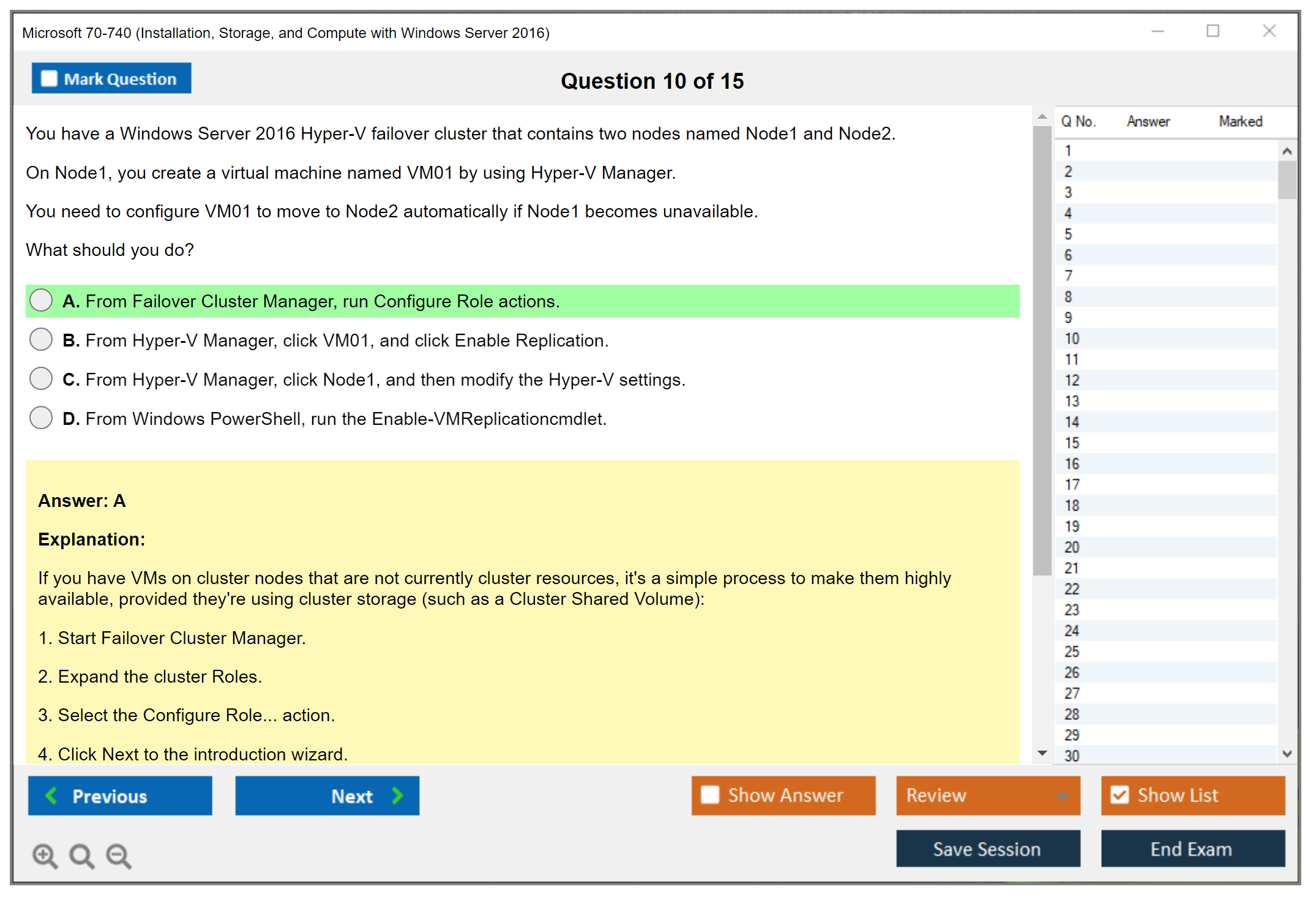 Microsoft 70-740 (Installation, Storage, and Compute with Windows Server 2016)

Mark Question

Question 10 of 15

You have a Windows Server 2016 Hyper-V failover cluster that contains two nodes named Node1 and Node2.

On Node1, you create a virtual machine named VM01 by using Hyper-V Manager.

You need to configure VM01 to move to Node2 automatically if Node1 becomes unavailable.

What should you do?

A. From Failover Cluster Manager, run Configure Role actions.

B. From Hyper-V Manager, click VM01, and click Enable Replication.

C. From Hyper-V Manager, click Node1, and then modify the Hyper-V settings.

D. From Windows PowerShell, run the Enable-VMReplicationcmdlet.

Answer: A

Explanation:

If you have VMs on cluster nodes that are not currently cluster resources, it's a simple process to make them highly available, provided they're using cluster storage (such as a Cluster Shared Volume):

1. Start Failover Cluster Manager.

2. Expand the cluster Roles.

3. Select the Configure Role... action.

4. Click Next to the introduction wizard.

| Q No. | Answer | Marked |
|---|---|---|
| 1 | | |
| 2 | | |
| 3 | | |
| 4 | | |
| 5 | | |
| 6 | | |
| 7 | | |
| 8 | | |
| 9 | | |
| 10 | | |
| 11 | | |
| 12 | | |
| 13 | | |
| 14 | | |
| 15 | | |
| 16 | | |
| 17 | | |
| 18 | | |
| 19 | | |
| 20 | | |
| 21 | | |
| 22 | | |
| 23 | | |
| 24 | | |
| 25 | | |
| 26 | | |
| 27 | | |
| 28 | | |
| 29 | | |
| 30 | | |

Previous Next Show Answer Review Show List

Save Session End Exam