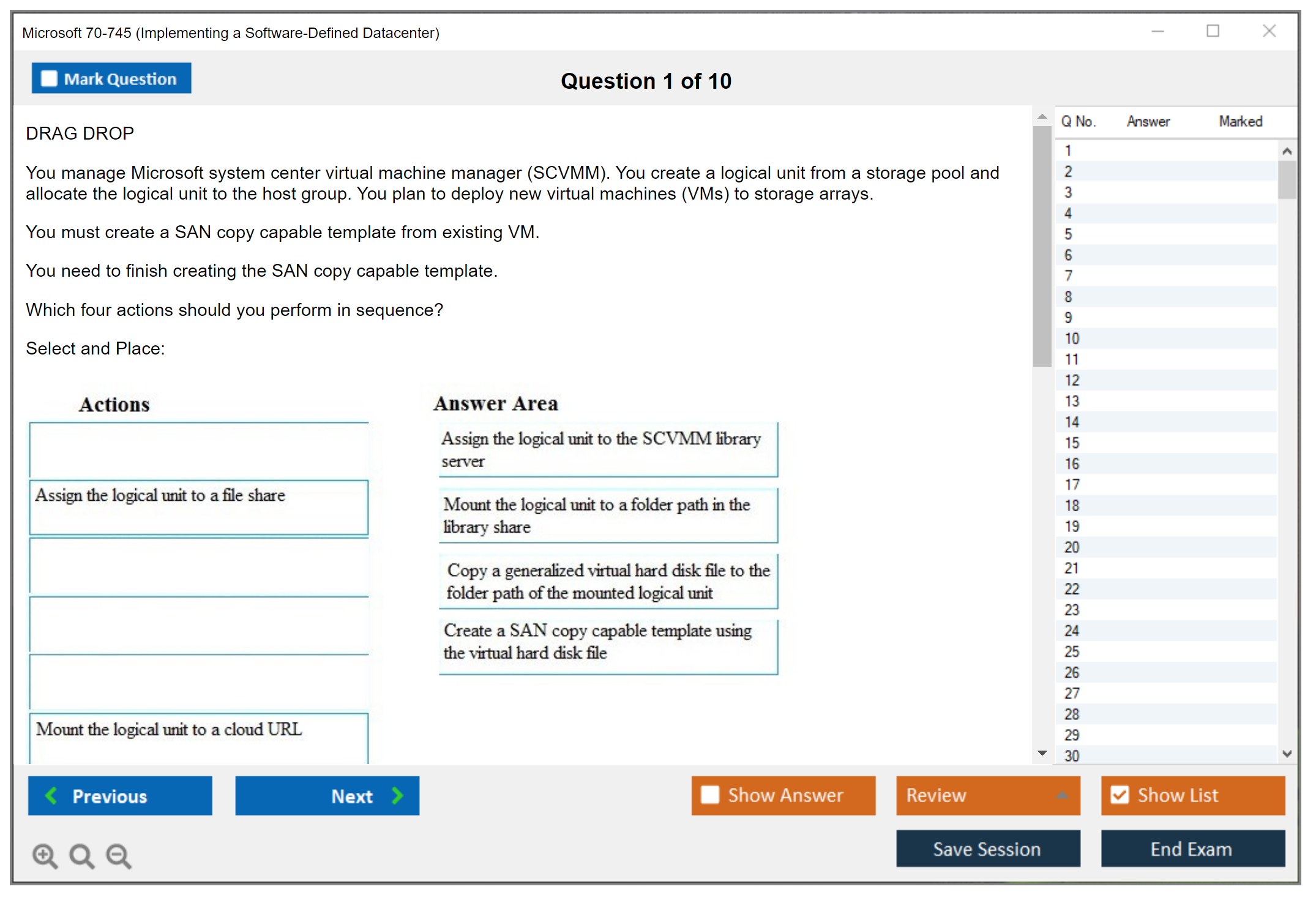 Microsoft 70-745 (Implementing a Software-Defined Datacenter)

Mark Question

Question 1 of 10

DRAG DROP

You manage Microsoft system center virtual machine manager (SCVMM). You create a logical unit from a storage pool and allocate the logical unit to the host group. You plan to deploy new virtual machines (VMs) to storage arrays.

You must create a SAN copy capable template from existing VM.

You need to finish creating the SAN copy capable template.

Which four actions should you perform in sequence?

Select and Place:

Actions

Assign the logical unit to a file share

Mount the logical unit to a cloud URL

Answer Area

Assign the logical unit to the SCVMM library server

Mount the logical unit to a folder path in the library share

Copy a generalized virtual hard disk file to the folder path of the mounted logical unit

Create a SAN copy capable template using the virtual hard disk file

| Q No. | Answer | Marked |
|---|---|---|
| 1 | | |
| 2 | | |
| 3 | | |
| 4 | | |
| 5 | | |
| 6 | | |
| 7 | | |
| 8 | | |
| 9 | | |
| 10 | | |
| 11 | | |
| 12 | | |
| 13 | | |
| 14 | | |
| 15 | | |
| 16 | | |
| 17 | | |
| 18 | | |
| 19 | | |
| 20 | | |
| 21 | | |
| 22 | | |
| 23 | | |
| 24 | | |
| 25 | | |
| 26 | | |
| 27 | | |
| 28 | | |
| 29 | | |
| 30 | | |

Previous

Next

Show Answer

Review

Show List

Save Session

End Exam