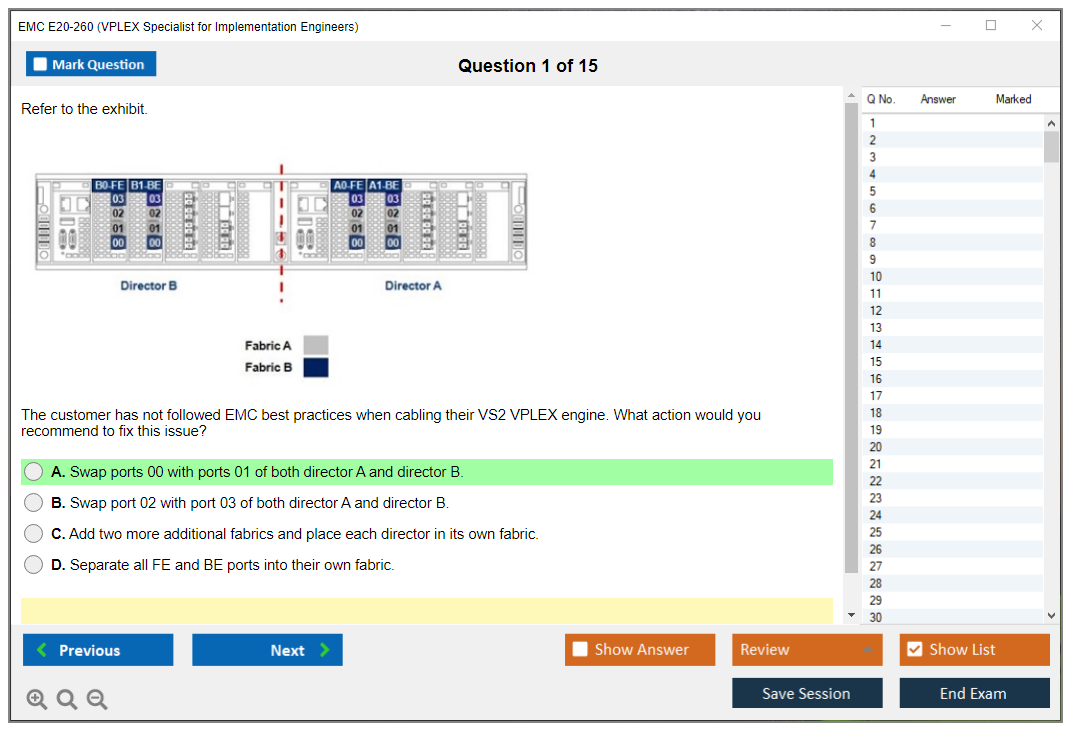 EMC E20-260 (VPLEX Specialist for Implementation Engineers)

Mark Question

Question 1 of 15

Refer to the exhibit.

B0-FE B1-BE
03 03
02 02
01 01
00 00

A0-FE A1-BE
03 03
02 02
01 01
00 00

Director B

Director A

Fabric A
Fabric B

The customer has not followed EMC best practices when cabling their VS2 VPLEX engine. What action would you recommend to fix this issue?

A. Swap ports 00 with ports 01 of both director A and director B.

B. Swap port 02 with port 03 of both director A and director B.

C. Add two more additional fabrics and place each director in its own fabric.

D. Separate all FE and BE ports into their own fabric.

| Q No. | Answer | Marked |
|---|---|---|
| 1 | | |
| 2 | | |
| 3 | | |
| 4 | | |
| 5 | | |
| 6 | | |
| 7 | | |
| 8 | | |
| 9 | | |
| 10 | | |
| 11 | | |
| 12 | | |
| 13 | | |
| 14 | | |
| 15 | | |
| 16 | | |
| 17 | | |
| 18 | | |
| 19 | | |
| 20 | | |
| 21 | | |
| 22 | | |
| 23 | | |
| 24 | | |
| 25 | | |
| 26 | | |
| 27 | | |
| 28 | | |
| 29 | | |
| 30 | | |

Previous

Next

Show Answer

Review

Show List

Save Session

End Exam