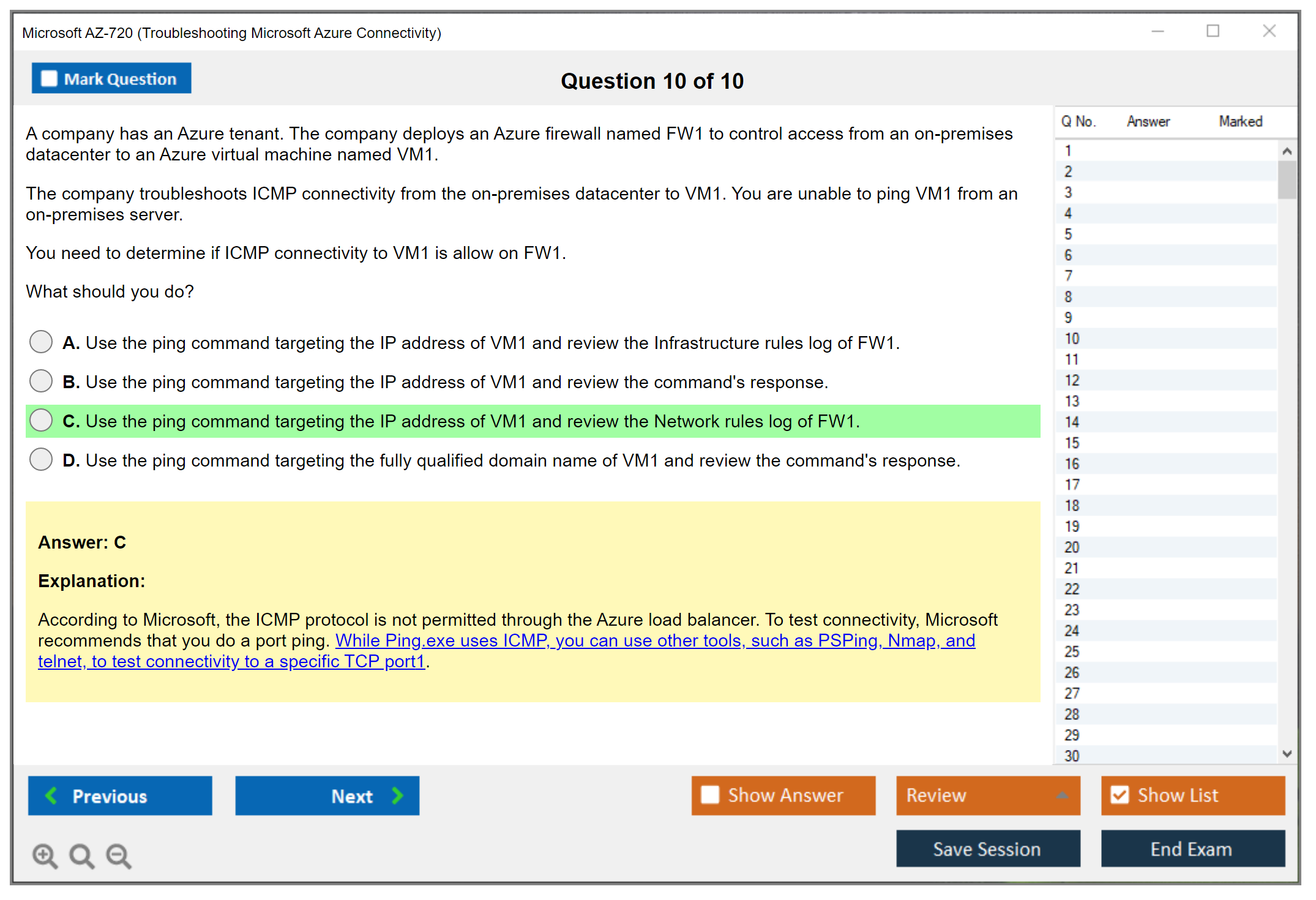 Microsoft AZ-720 (Troubleshooting Microsoft Azure Connectivity)

Mark Question

Question 10 of 10

A company has an Azure tenant. The company deploys an Azure firewall named FW1 to control access from an on-premises datacenter to an Azure virtual machine named VM1.

The company troubleshoots ICMP connectivity from the on-premises datacenter to VM1. You are unable to ping VM1 from an on-premises server.

You need to determine if ICMP connectivity to VM1 is allow on FW1.

What should you do?

A. Use the ping command targeting the IP address of VM1 and review the Infrastructure rules log of FW1.

B. Use the ping command targeting the IP address of VM1 and review the command's response.

C. Use the ping command targeting the IP address of VM1 and review the Network rules log of FW1.

D. Use the ping command targeting the fully qualified domain name of VM1 and review the command's response.

Answer: C

Explanation:

According to Microsoft, the ICMP protocol is not permitted through the Azure load balancer. To test connectivity, Microsoft recommends that you do a port ping. While Ping.exe uses ICMP, you can use other tools, such as PSPing, Nmap, and telnet, to test connectivity to a specific TCP port1.

| Q No. | Answer | Marked |
|---|---|---|
| 1 | | |
| 2 | | |
| 3 | | |
| 4 | | |
| 5 | | |
| 6 | | |
| 7 | | |
| 8 | | |
| 9 | | |
| 10 | | |
| 11 | | |
| 12 | | |
| 13 | | |
| 14 | | |
| 15 | | |
| 16 | | |
| 17 | | |
| 18 | | |
| 19 | | |
| 20 | | |
| 21 | | |
| 22 | | |
| 23 | | |
| 24 | | |
| 25 | | |
| 26 | | |
| 27 | | |
| 28 | | |
| 29 | | |
| 30 | | |

Previous

Next

Show Answer

Review

Show List

Save Session

End Exam