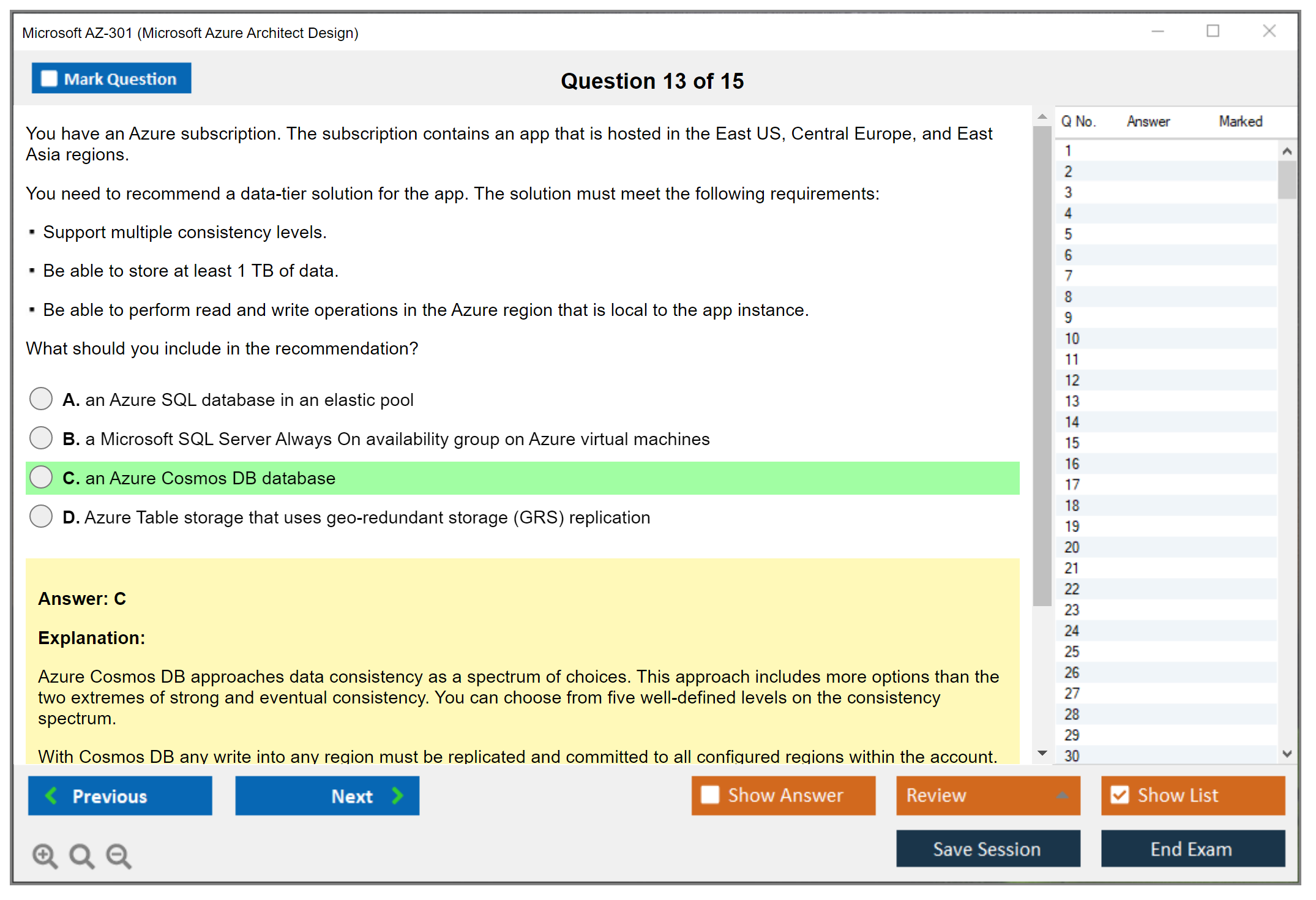 Microsoft AZ-301 (Microsoft Azure Architect Design)

Mark Question

Question 13 of 15

You have an Azure subscription. The subscription contains an app that is hosted in the East US, Central Europe, and East Asia regions.

You need to recommend a data-tier solution for the app. The solution must meet the following requirements:

▪ Support multiple consistency levels.

▪ Be able to store at least 1 TB of data.

▪ Be able to perform read and write operations in the Azure region that is local to the app instance.

What should you include in the recommendation?

A. an Azure SQL database in an elastic pool

B. a Microsoft SQL Server Always On availability group on Azure virtual machines

C. an Azure Cosmos DB database

D. Azure Table storage that uses geo-redundant storage (GRS) replication

Answer: C

Explanation:

Azure Cosmos DB approaches data consistency as a spectrum of choices. This approach includes more options than the two extremes of strong and eventual consistency. You can choose from five well-defined levels on the consistency spectrum.

With Cosmos DB any write into any region must be replicated and committed to all configured regions within the account.

| Q No. | Answer | Marked |
|---|---|---|
| 1 | | |
| 2 | | |
| 3 | | |
| 4 | | |
| 5 | | |
| 6 | | |
| 7 | | |
| 8 | | |
| 9 | | |
| 10 | | |
| 11 | | |
| 12 | | |
| 13 | | |
| 14 | | |
| 15 | | |
| 16 | | |
| 17 | | |
| 18 | | |
| 19 | | |
| 20 | | |
| 21 | | |
| 22 | | |
| 23 | | |
| 24 | | |
| 25 | | |
| 26 | | |
| 27 | | |
| 28 | | |
| 29 | | |
| 30 | | |

Previous
Next
Show Answer
Review
Show List
Save Session
End Exam