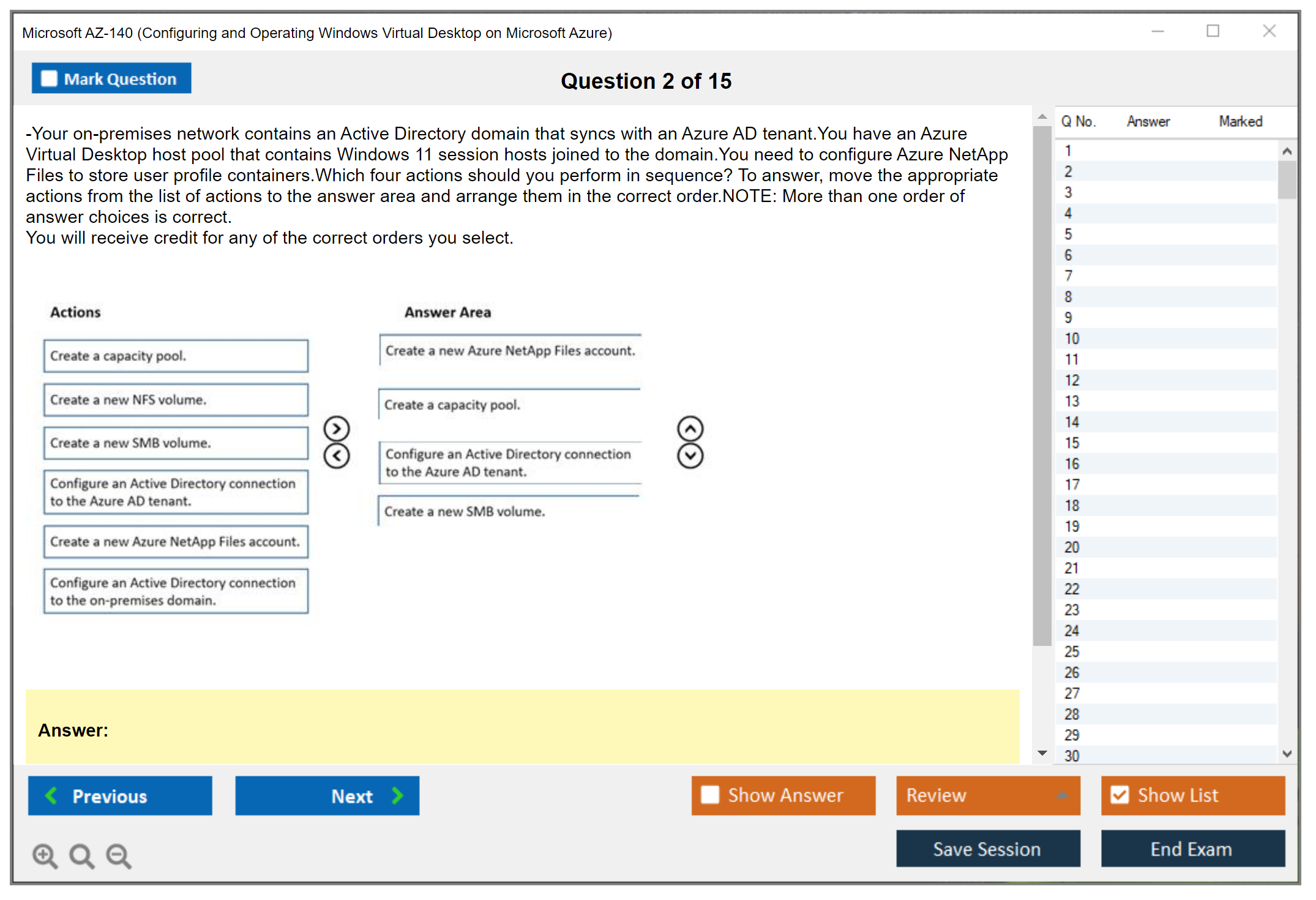 Microsoft AZ-140 (Configuring and Operating Windows Virtual Desktop on Microsoft Azure)

Mark Question

Question 2 of 15

-Your on-premises network contains an Active Directory domain that syncs with an Azure AD tenant.You have an Azure Virtual Desktop host pool that contains Windows 11 session hosts joined to the domain.You need to configure Azure NetApp Files to store user profile containers.Which four actions should you perform in sequence? To answer, move the appropriate actions from the list of actions to the answer area and arrange them in the correct order.NOTE: More than one order of answer choices is correct.
You will receive credit for any of the correct orders you select.

Actions

Create a capacity pool.

Create a new NFS volume.

Create a new SMB volume.

Configure an Active Directory connection to the Azure AD tenant.

Create a new Azure NetApp Files account.

Configure an Active Directory connection to the on-premises domain.

Answer Area

Create a new Azure NetApp Files account.

Create a capacity pool.

Configure an Active Directory connection to the Azure AD tenant.

Create a new SMB volume.

Answer:

| Q No. | Answer | Marked |
|---|---|---|
| 1 | | |
| 2 | | |
| 3 | | |
| 4 | | |
| 5 | | |
| 6 | | |
| 7 | | |
| 8 | | |
| 9 | | |
| 10 | | |
| 11 | | |
| 12 | | |
| 13 | | |
| 14 | | |
| 15 | | |
| 16 | | |
| 17 | | |
| 18 | | |
| 19 | | |
| 20 | | |
| 21 | | |
| 22 | | |
| 23 | | |
| 24 | | |
| 25 | | |
| 26 | | |
| 27 | | |
| 28 | | |
| 29 | | |
| 30 | | |

Previous

Next

Show Answer

Review

Show List

Save Session

End Exam