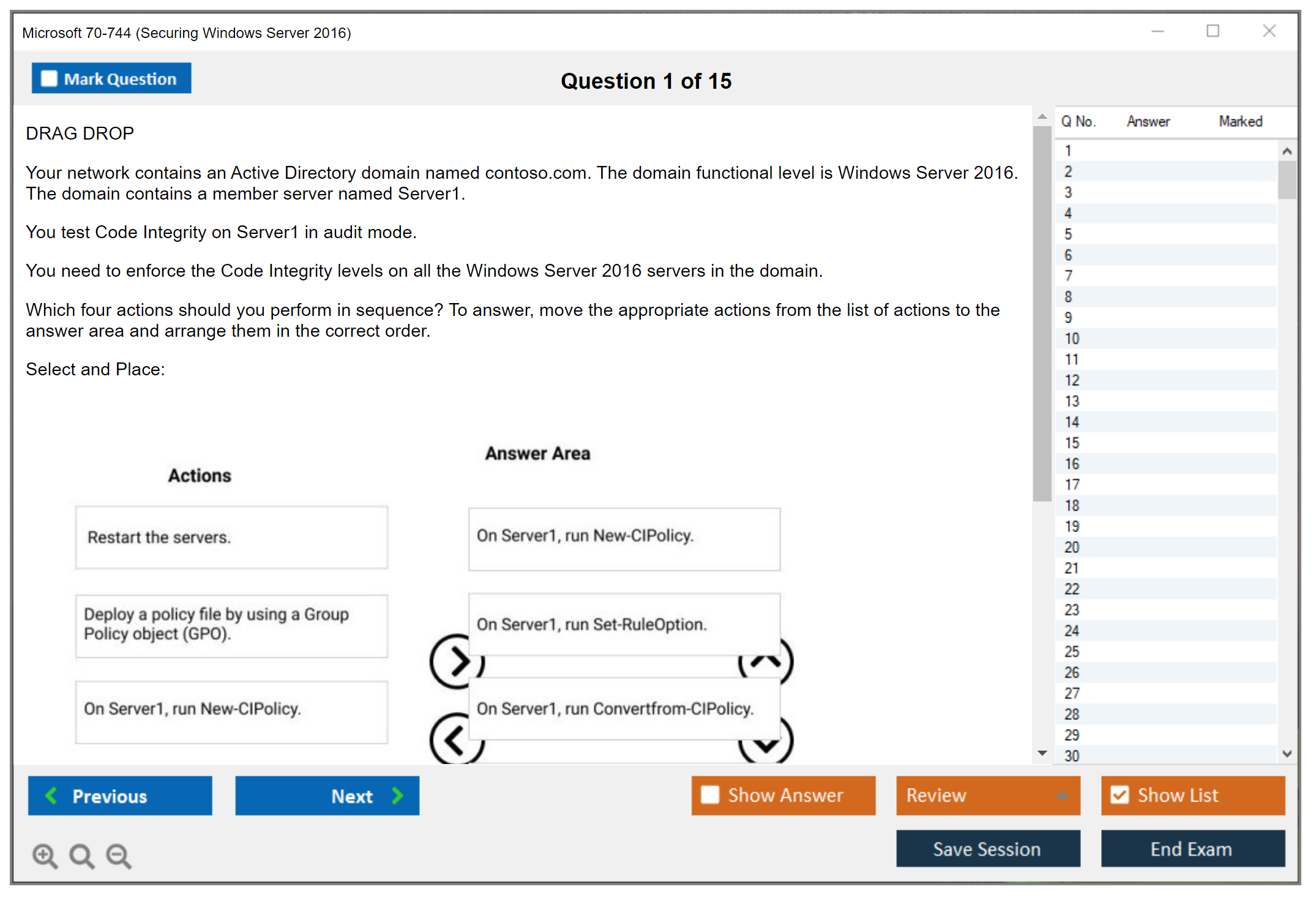 Microsoft 70-744 (Securing Windows Server 2016)

Mark Question

Question 1 of 15

DRAG DROP

Your network contains an Active Directory domain named contoso.com. The domain functional level is Windows Server 2016. The domain contains a member server named Server1.

You test Code Integrity on Server1 in audit mode.

You need to enforce the Code Integrity levels on all the Windows Server 2016 servers in the domain.

Which four actions should you perform in sequence? To answer, move the appropriate actions from the list of actions to the answer area and arrange them in the correct order.

Select and Place:

Actions

Restart the servers.

Deploy a policy file by using a Group Policy object (GPO).

On Server1, run New-CIPolicy.

Answer Area

On Server1, run New-CIPolicy.

On Server1, run Set-RuleOption.

On Server1, run Convertfrom-CIPolicy.

| Q No. | Answer | Marked |
|---|---|---|
| 1 | | |
| 2 | | |
| 3 | | |
| 4 | | |
| 5 | | |
| 6 | | |
| 7 | | |
| 8 | | |
| 9 | | |
| 10 | | |
| 11 | | |
| 12 | | |
| 13 | | |
| 14 | | |
| 15 | | |
| 16 | | |
| 17 | | |
| 18 | | |
| 19 | | |
| 20 | | |
| 21 | | |
| 22 | | |
| 23 | | |
| 24 | | |
| 25 | | |
| 26 | | |
| 27 | | |
| 28 | | |
| 29 | | |
| 30 | | |

Previous

Next

Show Answer

Review

Show List

Save Session

End Exam