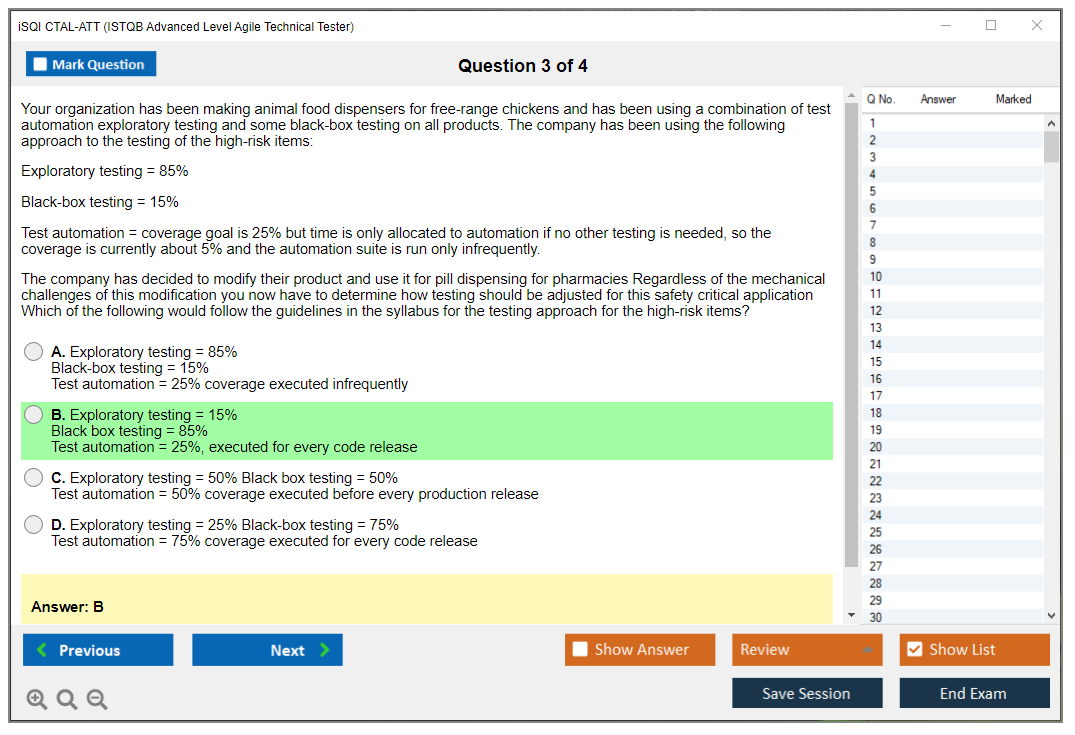 iSQI CTAL-ATT (ISTQB Advanced Level Agile Technical Tester)

Mark Question

Question 3 of 4

Your organization has been making animal food dispensers for free-range chickens and has been using a combination of test automation exploratory testing and some black-box testing on all products. The company has been using the following approach to the testing of the high-risk items:

Exploratory testing = 85%

Black-box testing = 15%

Test automation = coverage goal is 25% but time is only allocated to automation if no other testing is needed, so the coverage is currently about 5% and the automation suite is run only infrequently.

The company has decided to modify their product and use it for pill dispensing for pharmacies Regardless of the mechanical challenges of this modification you now have to determine how testing should be adjusted for this safety critical application Which of the following would follow the guidelines in the syllabus for the testing approach for the high-risk items?

A. Exploratory testing = 85%
Black-box testing = 15%
Test automation = 25% coverage executed infrequently

B. Exploratory testing = 15%
Black box testing = 85%
Test automation = 25%, executed for every code release

C. Exploratory testing = 50% Black box testing = 50%
Test automation = 50% coverage executed before every production release

D. Exploratory testing = 25% Black-box testing = 75%
Test automation = 75% coverage executed for every code release

Answer: B

| Q No. | Answer | Marked |
|---|---|---|
| 1 | | |
| 2 | | |
| 3 | | |
| 4 | | |
| 5 | | |
| 6 | | |
| 7 | | |
| 8 | | |
| 9 | | |
| 10 | | |
| 11 | | |
| 12 | | |
| 13 | | |
| 14 | | |
| 15 | | |
| 16 | | |
| 17 | | |
| 18 | | |
| 19 | | |
| 20 | | |
| 21 | | |
| 22 | | |
| 23 | | |
| 24 | | |
| 25 | | |
| 26 | | |
| 27 | | |
| 28 | | |
| 29 | | |
| 30 | | |

Previous Next Show Answer Review Show List

Save Session End Exam