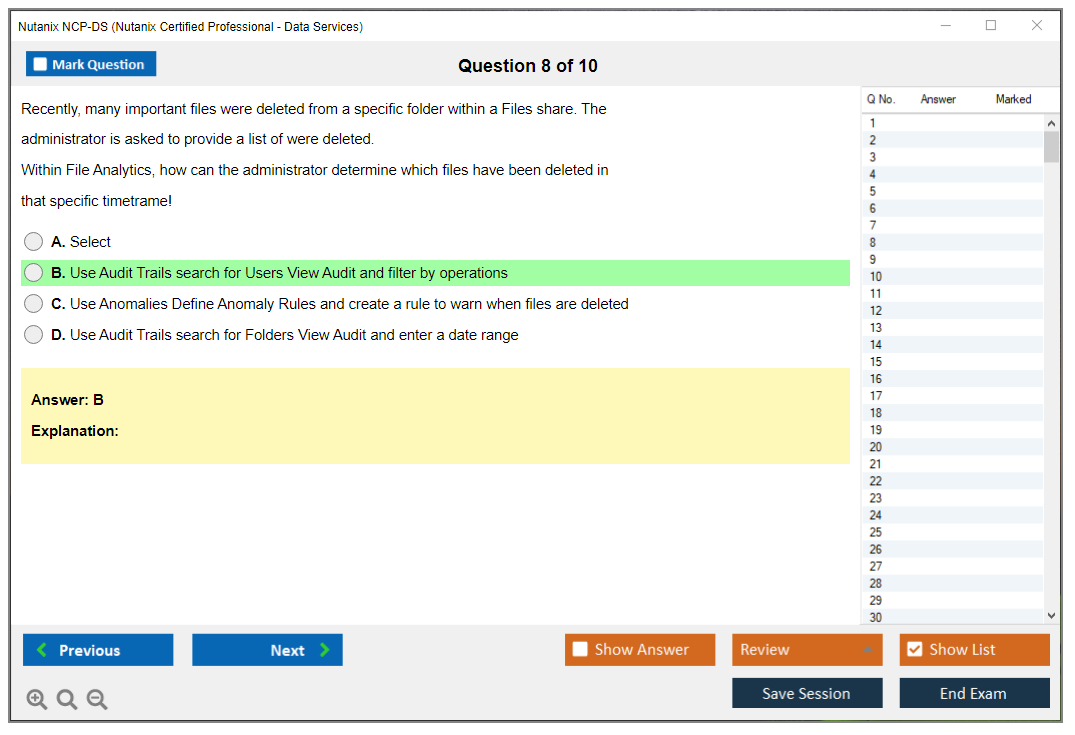 Nutanix NCP-DS (Nutanix Certified Professional - Data Services)

Mark Question

Question 8 of 10

Recently, many important files were deleted from a specific folder within a Files share. The administrator is asked to provide a list of were deleted.

Within File Analytics, how can the administrator determine which files have been deleted in that specific timetrame!

A. Select

B. Use Audit Trails search for Users View Audit and filter by operations

C. Use Anomalies Define Anomaly Rules and create a rule to warn when files are deleted

D. Use Audit Trails search for Folders View Audit and enter a date range

Answer: B

Explanation:

| Q No. | Answer | Marked |
|---|---|---|
| 1 | | |
| 2 | | |
| 3 | | |
| 4 | | |
| 5 | | |
| 6 | | |
| 7 | | |
| 8 | | |
| 9 | | |
| 10 | | |
| 11 | | |
| 12 | | |
| 13 | | |
| 14 | | |
| 15 | | |
| 16 | | |
| 17 | | |
| 18 | | |
| 19 | | |
| 20 | | |
| 21 | | |
| 22 | | |
| 23 | | |
| 24 | | |
| 25 | | |
| 26 | | |
| 27 | | |
| 28 | | |
| 29 | | |
| 30 | | |

Previous

Next

Show Answer

Review

Show List

Save Session

End Exam