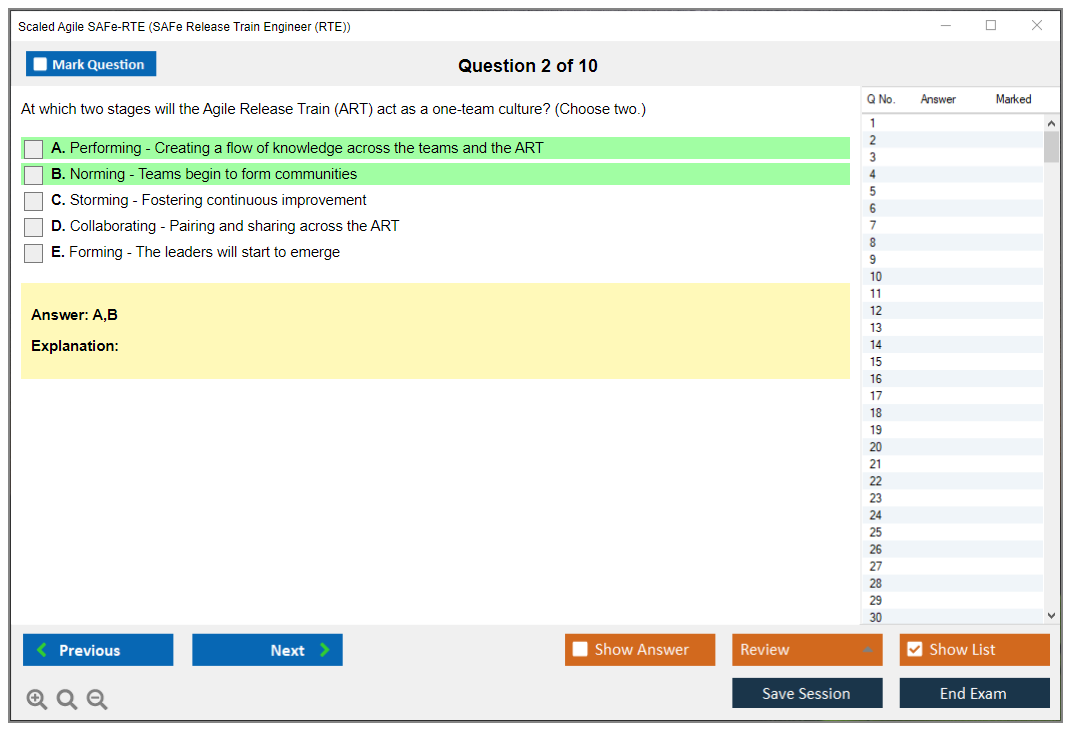 Scaled Agile SAFe-RTE (SAFe Release Train Engineer (RTE))

Mark Question

Question 2 of 10

At which two stages will the Agile Release Train (ART) act as a one-team culture? (Choose two.)

A. Performing - Creating a flow of knowledge across the teams and the ART
B. Norming - Teams begin to form communities
C. Storming - Fostering continuous improvement
D. Collaborating - Pairing and sharing across the ART
E. Forming - The leaders will start to emerge

Answer: A,B

Explanation:

| Q No. | Answer | Marked |
|---|---|---|
| 1 | | |
| 2 | | |
| 3 | | |
| 4 | | |
| 5 | | |
| 6 | | |
| 7 | | |
| 8 | | |
| 9 | | |
| 10 | | |
| 11 | | |
| 12 | | |
| 13 | | |
| 14 | | |
| 15 | | |
| 16 | | |
| 17 | | |
| 18 | | |
| 19 | | |
| 20 | | |
| 21 | | |
| 22 | | |
| 23 | | |
| 24 | | |
| 25 | | |
| 26 | | |
| 27 | | |
| 28 | | |
| 29 | | |
| 30 | | |

Previous
Next
Show Answer
Review
Show List
Save Session
End Exam